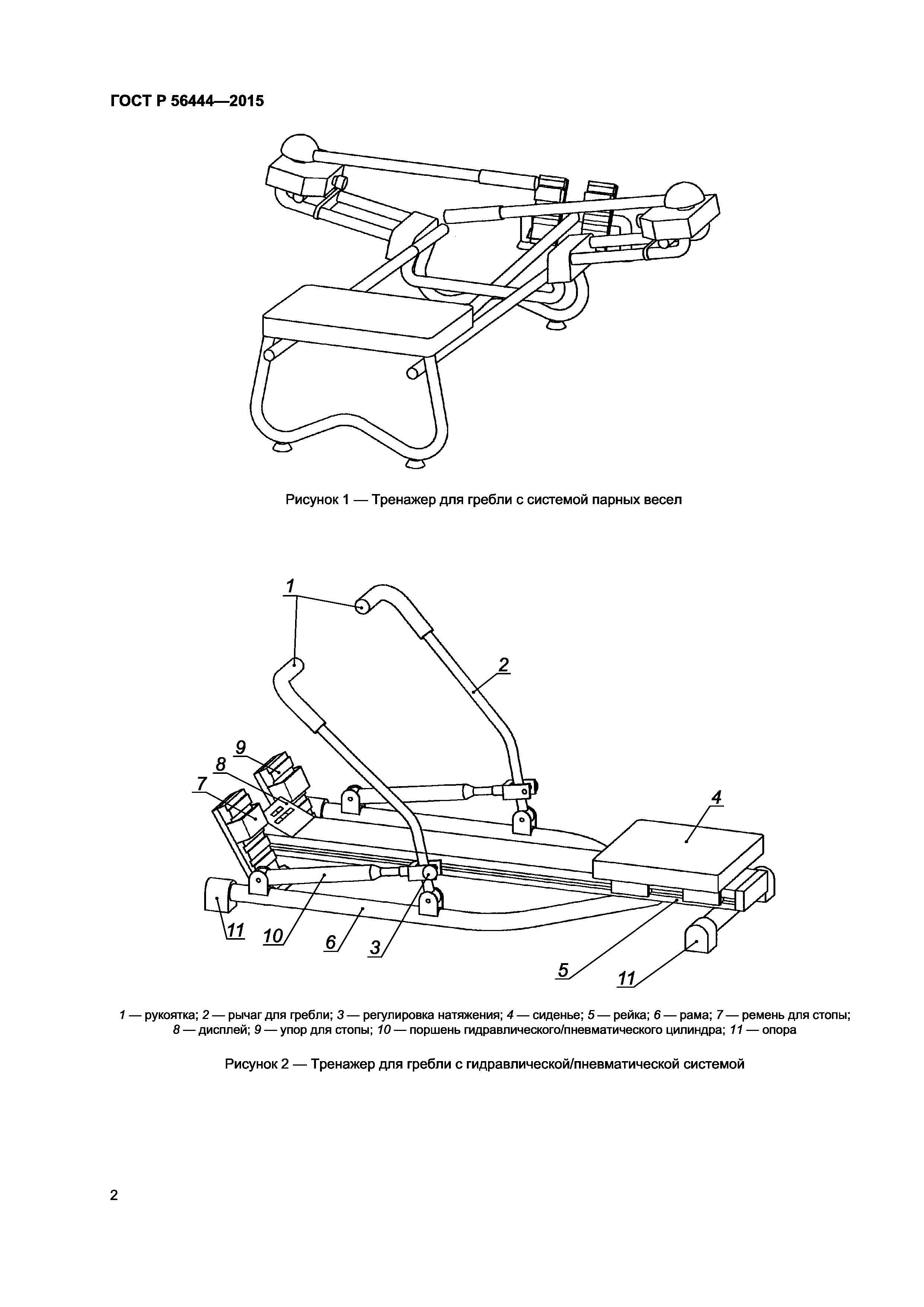 ГОСТ Р 56444—2015

Рисунок 1 — Тренажер для гребли с системой парных весел

1

2

9

8

7

4

11

10

6

3

5

11

1 — рукоятка; 2 — рычаг для гребли; 3 — регулировка натяжения; 4 — сиденье; 5 — рейка; 6 — рама; 7 — ремень для стопы; 8 — дисплей; 9 — упор для стопы; 10 — поршень гидравлического/пневматического цилиндра; 11 — опора

Рисунок 2 — Тренажер для гребли с гидравлической/пневматической системой

2