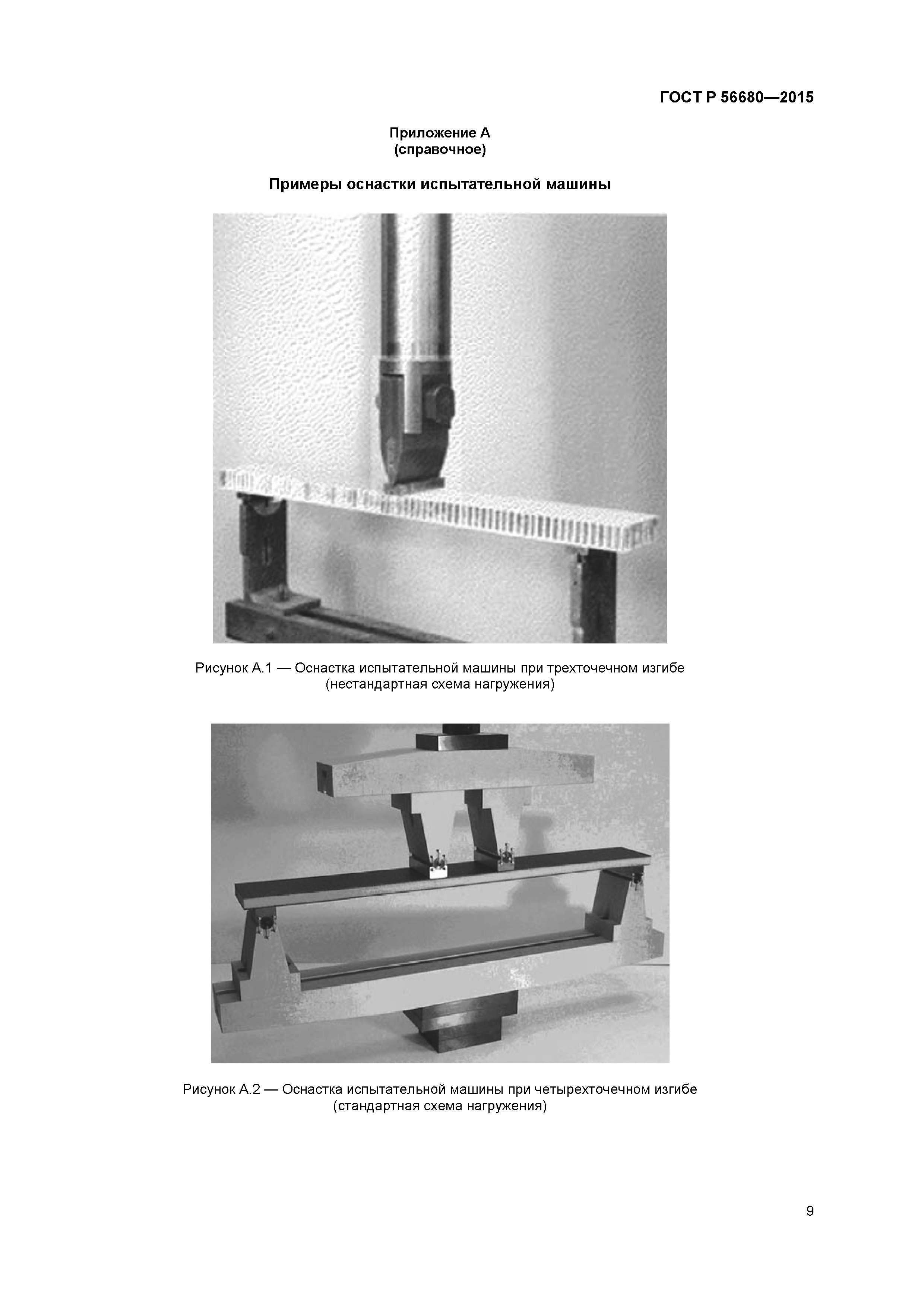 ГОСТ Р 56680—2015

Приложение А
(справочное)

Примеры оснастки испытательной машины

Рисунок А.1 — Оснастка испытательной машины при трехточечном изгибе (нестандартная схема нагружения)

Рисунок А.2 — Оснастка испытательной машины при четырехточечном изгибе (стандартная схема нагружения)

9