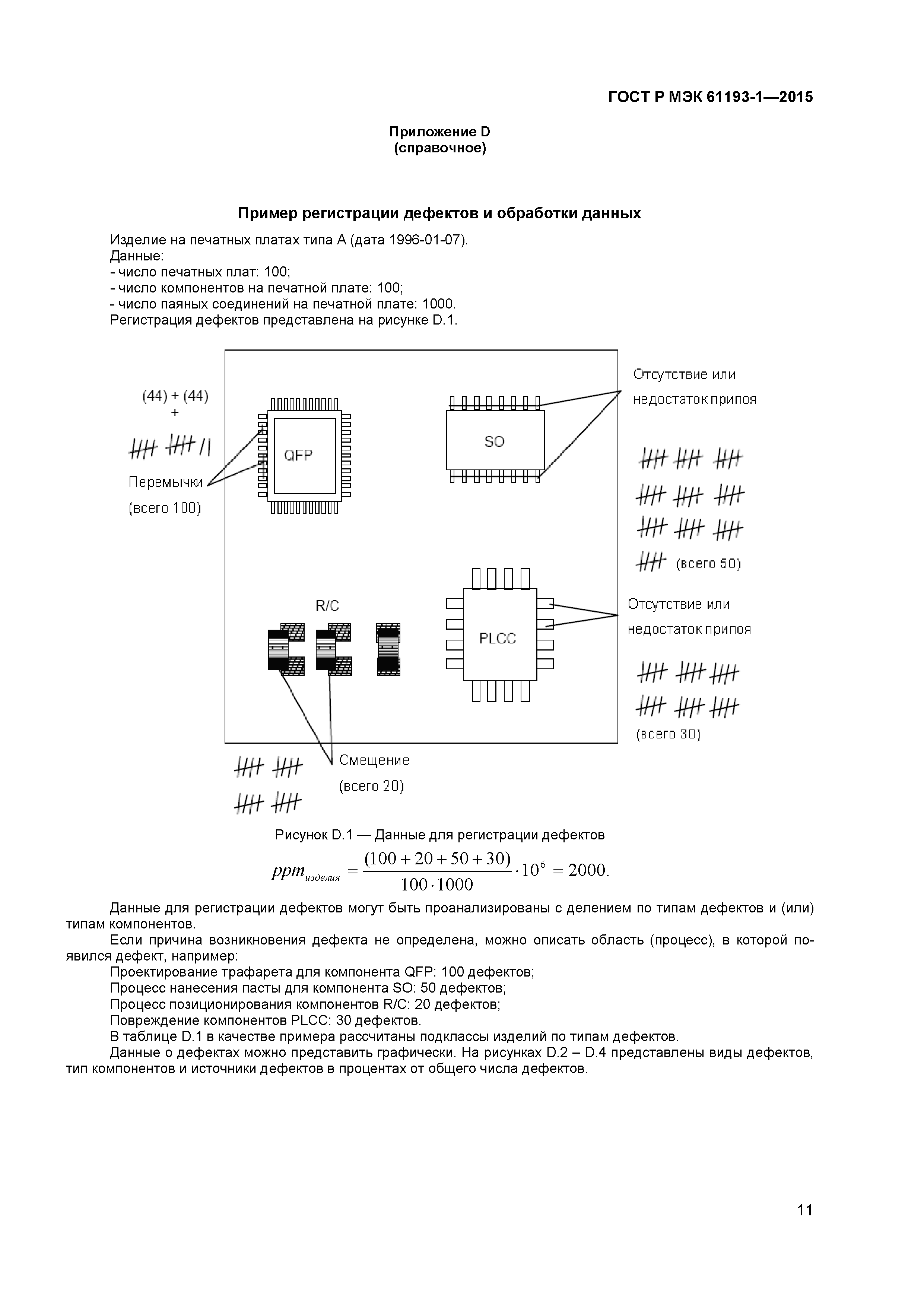 ГОСТ Р МЭК 61193-1—2015

Приложение D
(справочное)

Пример регистрации дефектов и обработки данных

Изделие на печатных платах типа А (дата 1996-01-07).
Данные:
- число печатных плат: 100;
- число компонентов на печатной плате: 100;
- число паяных соединений на печатной плате: 1000.
Регистрация дефектов представлена на рисунке D.1.

(44) + (44)
+

Перемычки
(всего 100)

QFP

SO

Отсутствие или
недостаток припоя

(всего 50)

R/C

PLCC

Отсутствие или
недостаток припоя

(всего 30)

Смещение
(всего 20)

Рисунок D.1 — Данные для регистрации дефектов

$ppm_{изделия} = \frac{(100+20+50+30)}{100 \cdot 1000} \cdot 10^6 = 2000.$

Данные для регистрации дефектов могут быть проанализированы с делением по типам дефектов и (или) типам компонентов.

Если причина возникновения дефекта не определена, можно описать область (процесс), в которой появился дефект, например:

Проектирование трафарета для компонента QFP: 100 дефектов;

Процесс нанесения пасты для компонента SO: 50 дефектов;

Процесс позиционирования компонентов R/C: 20 дефектов;

Повреждение компонентов PLCC: 30 дефектов.

В таблице D.1 в качестве примера рассчитаны подклассы изделий по типам дефектов.

Данные о дефектах можно представить графически. На рисунках D.2 – D.4 представлены виды дефектов, тип компонентов и источники дефектов в процентах от общего числа дефектов.

11