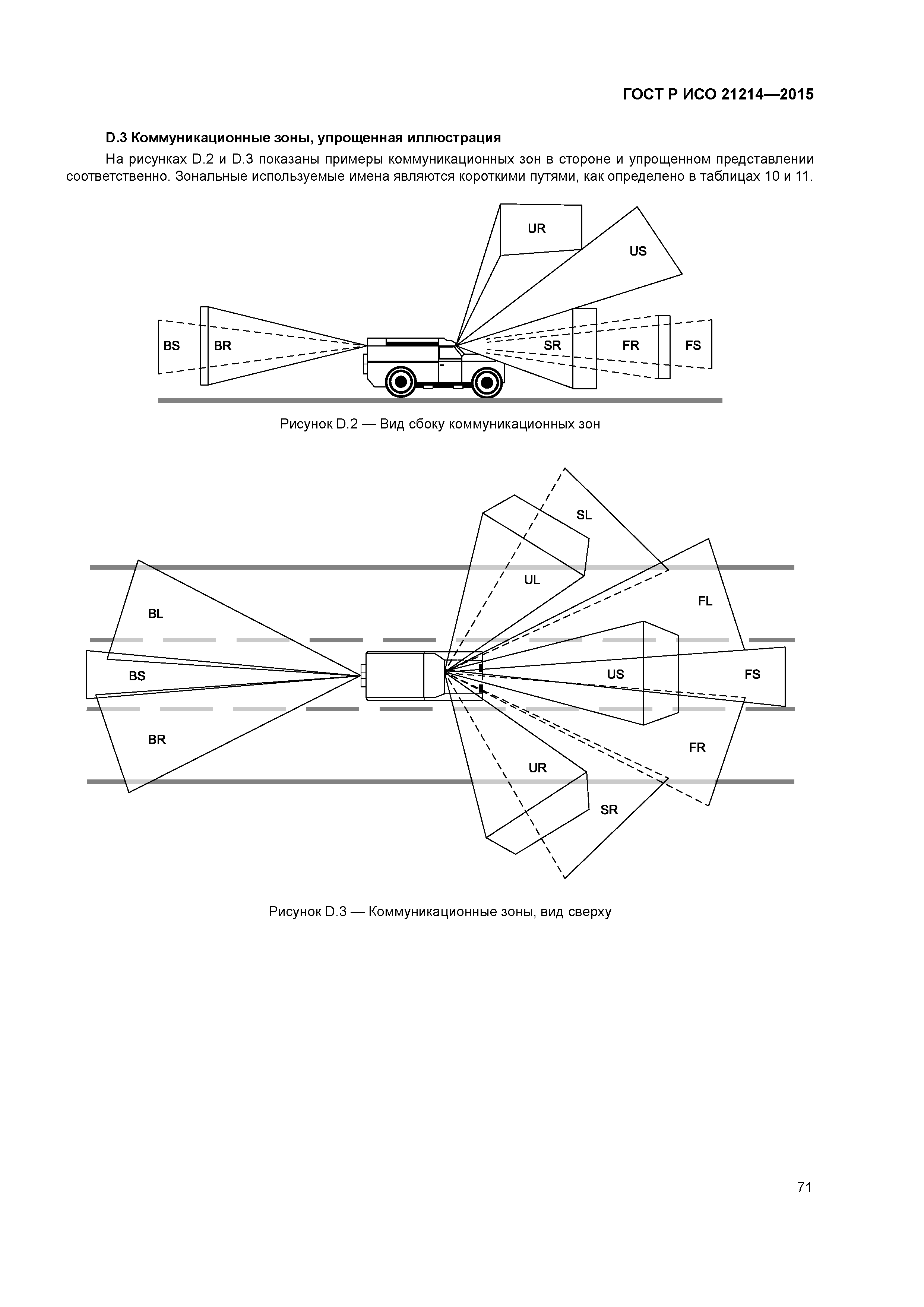 ГОСТ Р ИСО 21214—2015

D.3 Коммуникационные зоны, упрощенная иллюстрация

На рисунках D.2 и D.3 показаны примеры коммуникационных зон в стороне и упрощенном представлении соответственно. Зональные используемые имена являются короткими путями, как определено в таблицах 10 и 11.

UR
US
BS
BR
SR
FR
FS

Рисунок D.2 — Вид сбоку коммуникационных зон

SL
UL
FL
BL
BS
US
FS
BR
FR
UR
SR

Рисунок D.3 — Коммуникационные зоны, вид сверху

71