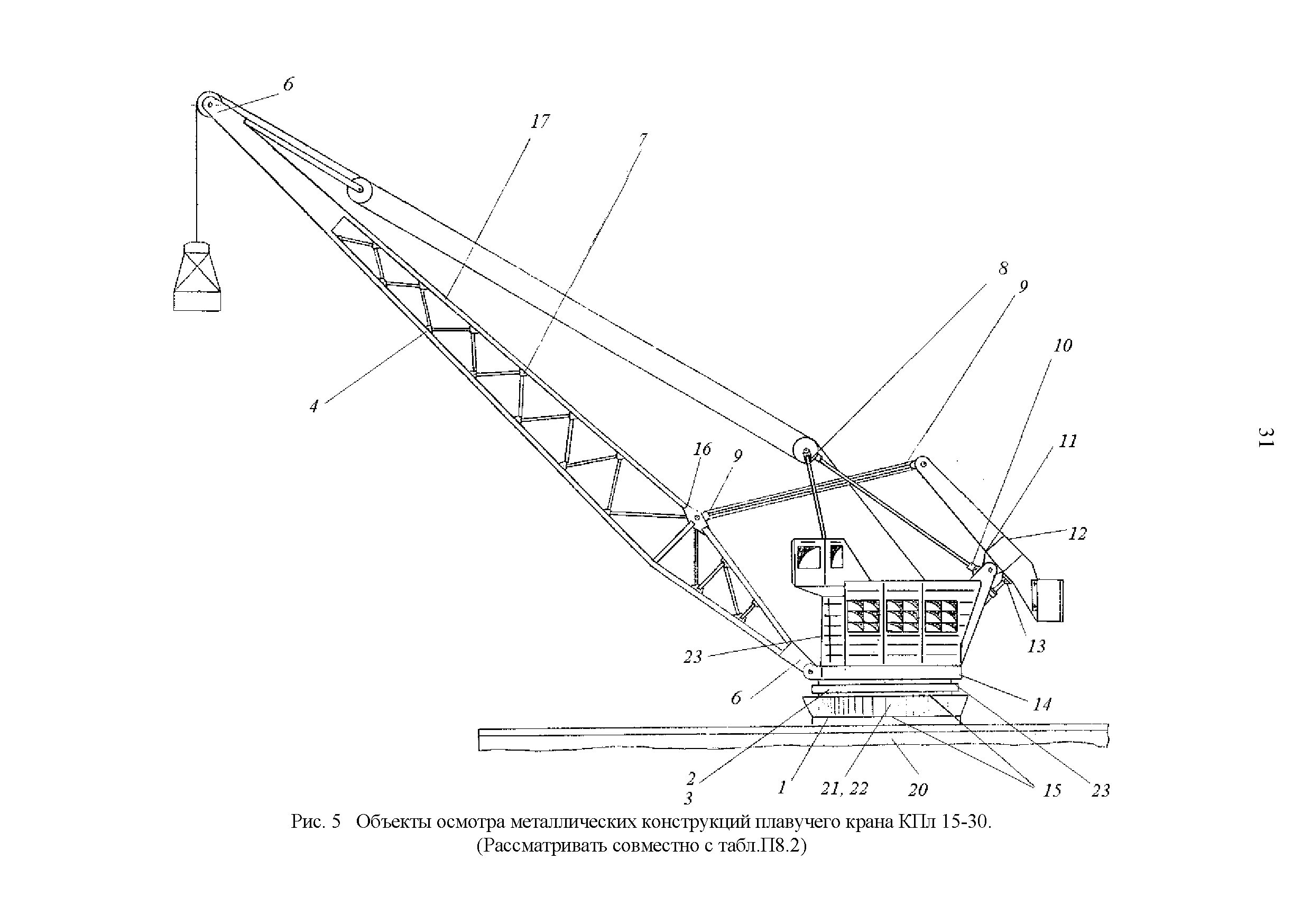 6
17
7
8
9
10
11
4
16
9
12
13
23
6
14
2
3
1
21, 22
20
15
23

31

Рис. 5 Объекты осмотра металлических конструкций плавучего крана КПл 15-30.
(Рассматривать совместно с табл.П8.2)