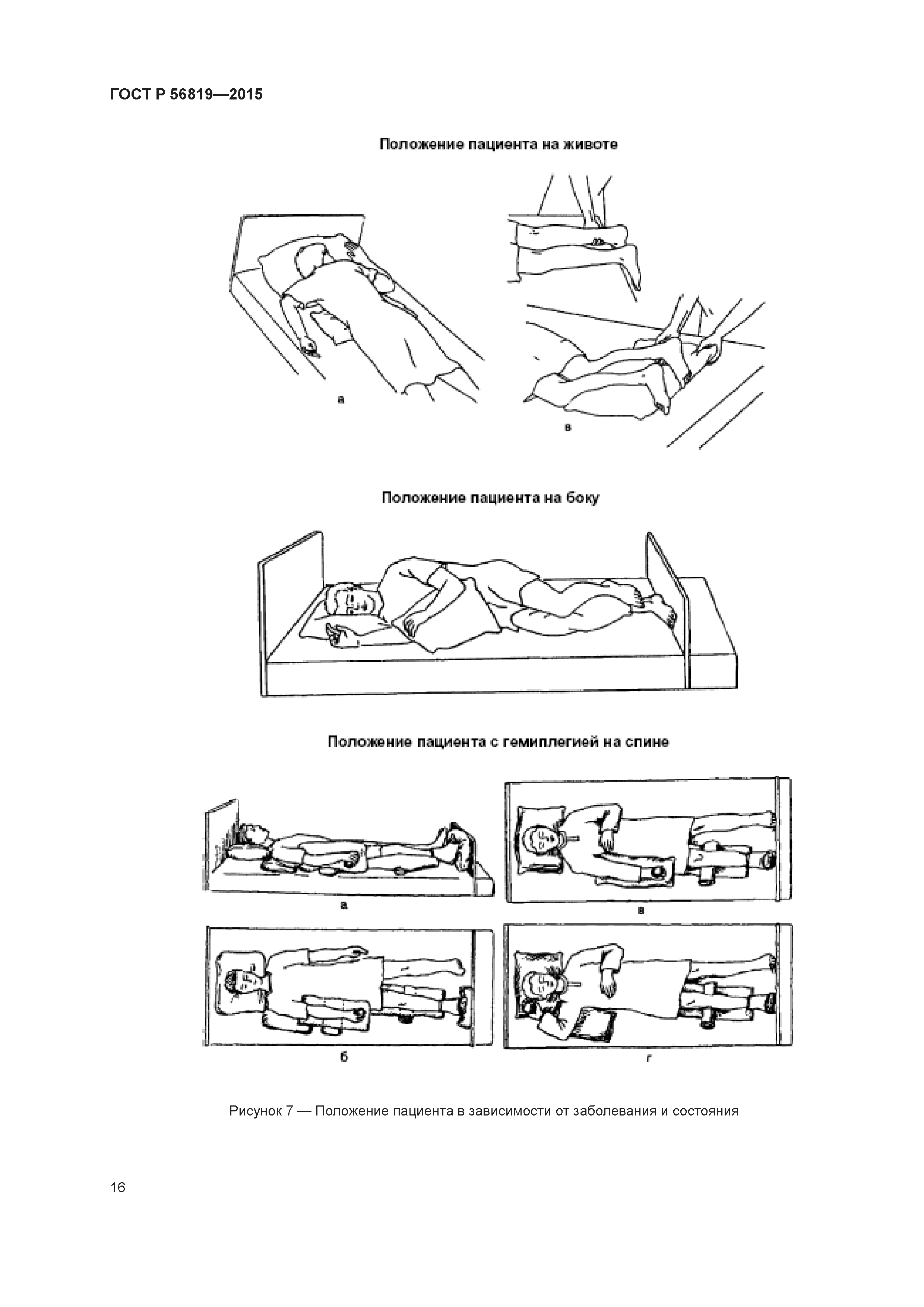 ГОСТ Р 56819—2015

Положение пациента на животе

а

в

Положение пациента на боку

Положение пациента с гемиплегией на спине

а

в

б

г

Рисунок 7 — Положение пациента в зависимости от заболевания и состояния

16