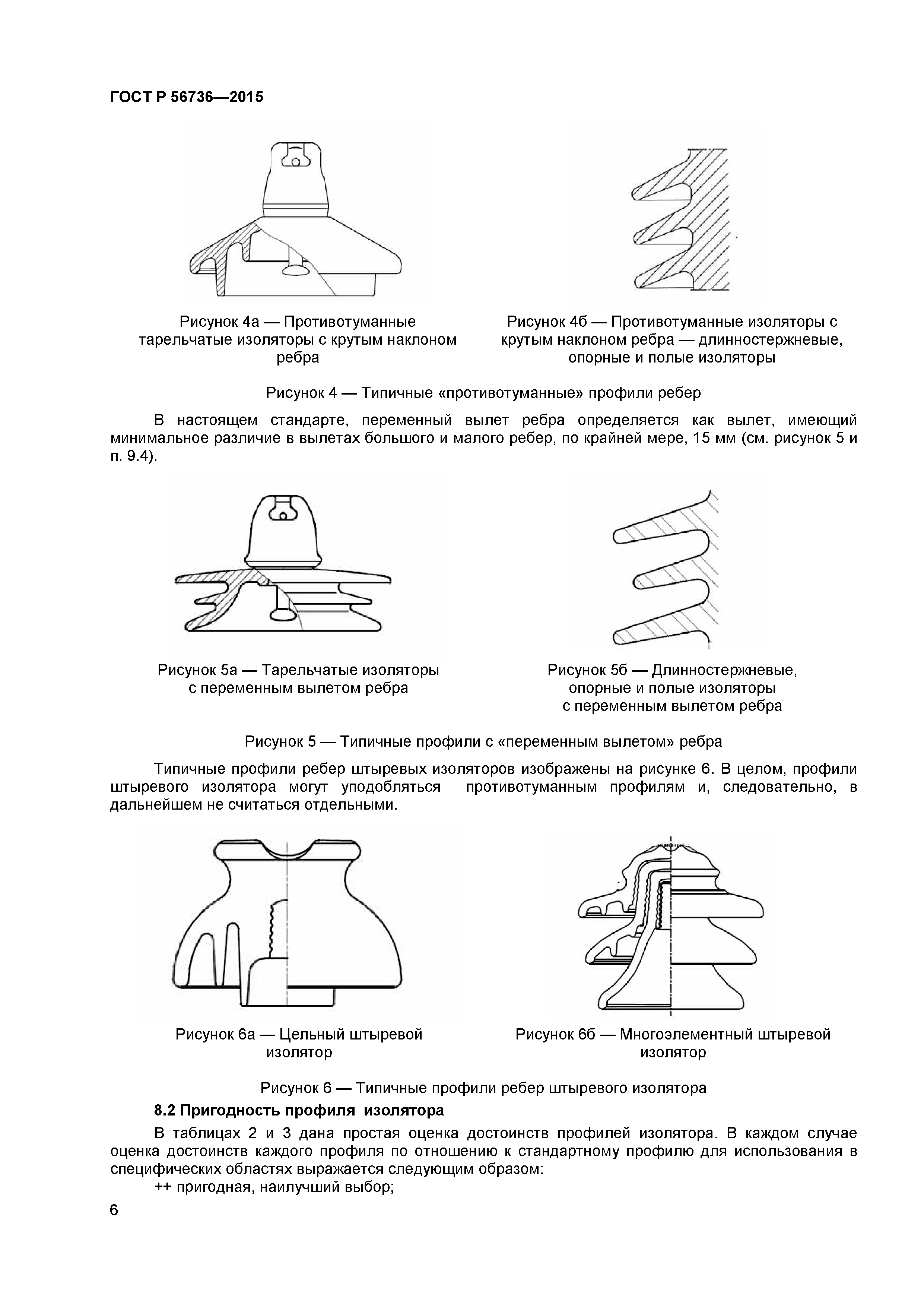 ГОСТ Р 56736—2015

Рисунок 4а — Противотуманные тарельчатые изоляторы с крутым наклоном ребра

Рисунок 4б — Противотуманные изоляторы с крутым наклоном ребра — длинностержневые, опорные и полые изоляторы

Рисунок 4 — Типичные «противотуманные» профили ребер

В настоящем стандарте, переменный вылет ребра определяется как вылет, имеющий минимальное различие в вылетах большого и малого ребер, по крайней мере, 15 мм (см. рисунок 5 и п. 9.4).

Рисунок 5а — Тарельчатые изоляторы с переменным вылетом ребра

Рисунок 5б — Длинностержневые, опорные и полые изоляторы с переменным вылетом ребра

Рисунок 5 — Типичные профили с «переменным вылетом» ребра

Типичные профили ребер штыревых изоляторов изображены на рисунке 6. В целом, профили штыревого изолятора могут уподобляться противотуманным профилям и, следовательно, в дальнейшем не считаться отдельными.

Рисунок 6а — Цельный штыревой изолятор

Рисунок 6б — Многоэлементный штыревой изолятор

Рисунок 6 — Типичные профили ребер штыревого изолятора

8.2 Пригодность профиля изолятора

В таблицах 2 и 3 дана простая оценка достоинств профилей изолятора. В каждом случае оценка достоинств каждого профиля по отношению к стандартному профилю для использования в специфических областях выражается следующим образом:

++ пригодная, наилучший выбор;

6