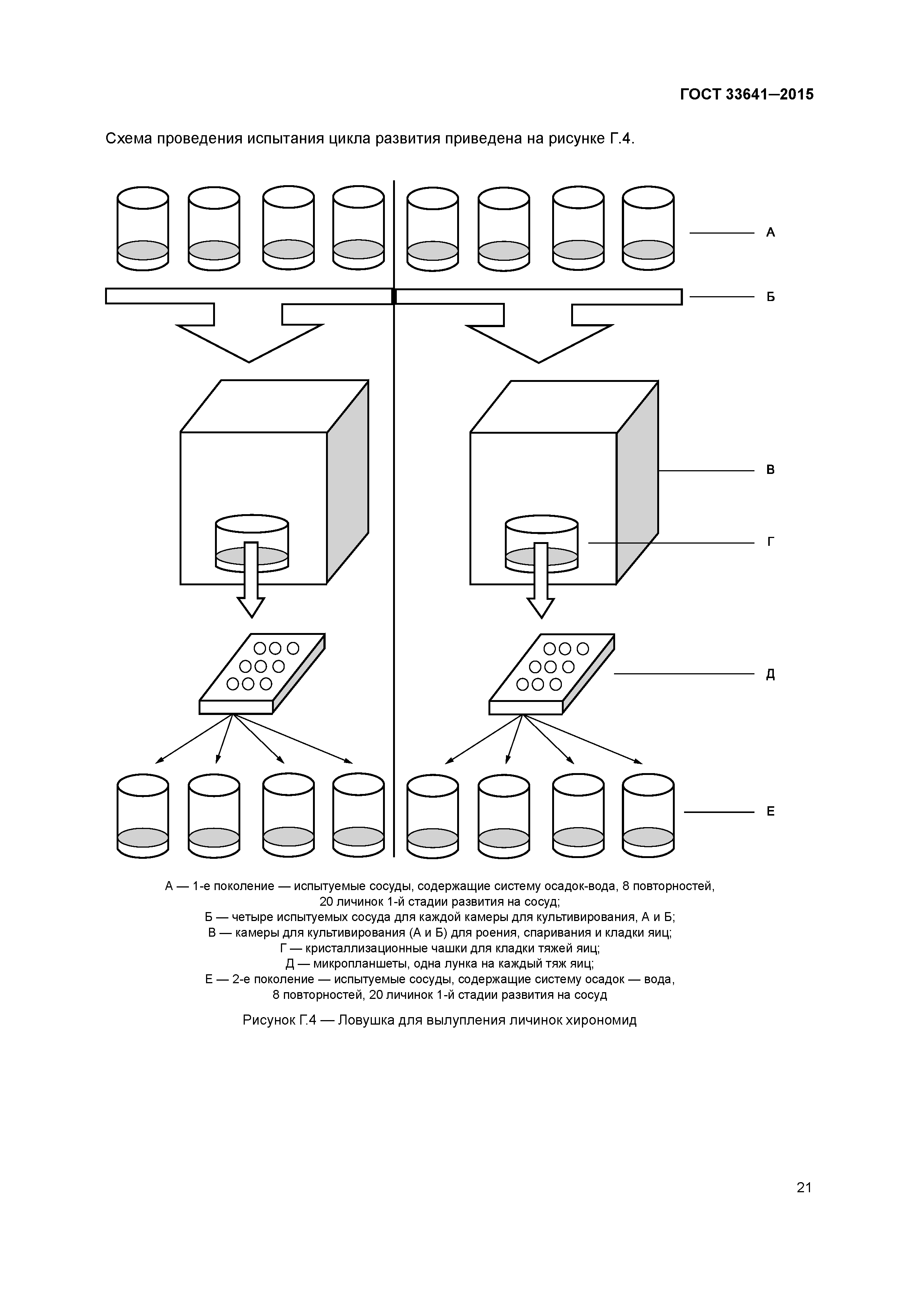 ГОСТ 33641—2015

Схема проведения испытания цикла развития приведена на рисунке Г.4.

А

Б

В

Г

Д

Е

А — 1-е поколение — испытуемые сосуды, содержащие систему осадок-вода, 8 повторностей, 20 личинок 1-й стадии развития на сосуд;
Б — четыре испытуемых сосуда для каждой камеры для культивирования, А и Б;
В — камеры для культивирования (А и Б) для роения, спаривания и кладки яиц;
Г — кристаллизационные чашки для кладки тяжей яиц;
Д — микропланшеты, одна лунка на каждый тяж яиц;
Е — 2-е поколение — испытуемые сосуды, содержащие систему осадок — вода, 8 повторностей, 20 личинок 1-й стадии развития на сосуд

Рисунок Г.4 — Ловушка для вылупления личинок хирономид

21