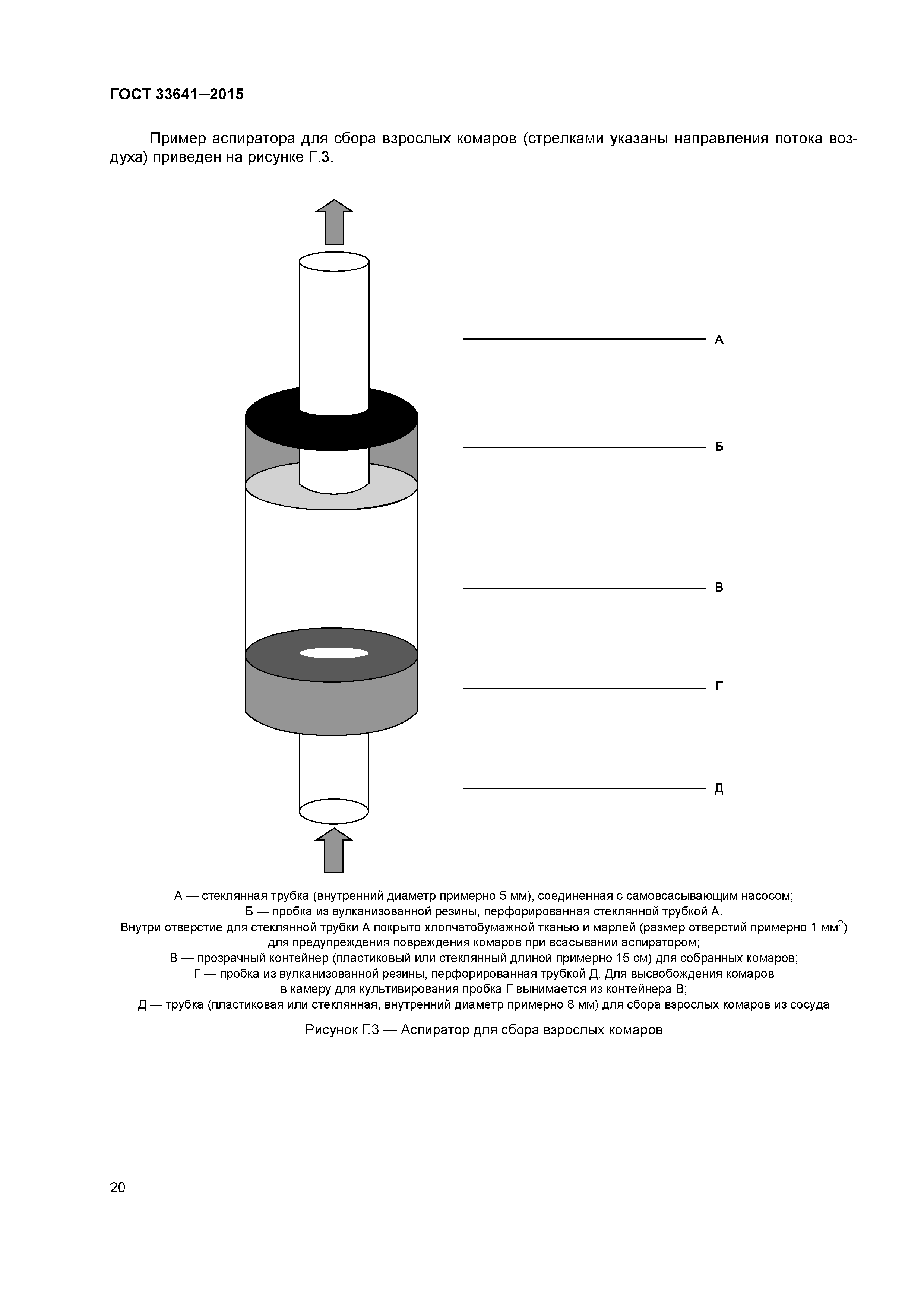 ГОСТ 33641—2015

Пример аспиратора для сбора взрослых комаров (стрелками указаны направления потока воздуха) приведен на рисунке Г.3.

А

Б

В

Г

Д

А — стеклянная трубка (внутренний диаметр примерно 5 мм), соединенная с самовсасывающим насосом;
Б — пробка из вулканизованной резины, перфорированная стеклянной трубкой А.
Внутри отверстие для стеклянной трубки А покрыто хлопчатобумажной тканью и марлей (размер отверстий примерно 1 мм$^2$) для предупреждения повреждения комаров при всасывании аспиратором;
В — прозрачный контейнер (пластиковый или стеклянный длиной примерно 15 см) для собранных комаров;
Г — пробка из вулканизованной резины, перфорированная трубкой Д. Для высвобождения комаров в камеру для культивирования пробка Г вынимается из контейнера В;
Д — трубка (пластиковая или стеклянная, внутренний диаметр примерно 8 мм) для сбора взрослых комаров из сосуда

Рисунок Г.3 — Аспиратор для сбора взрослых комаров

20