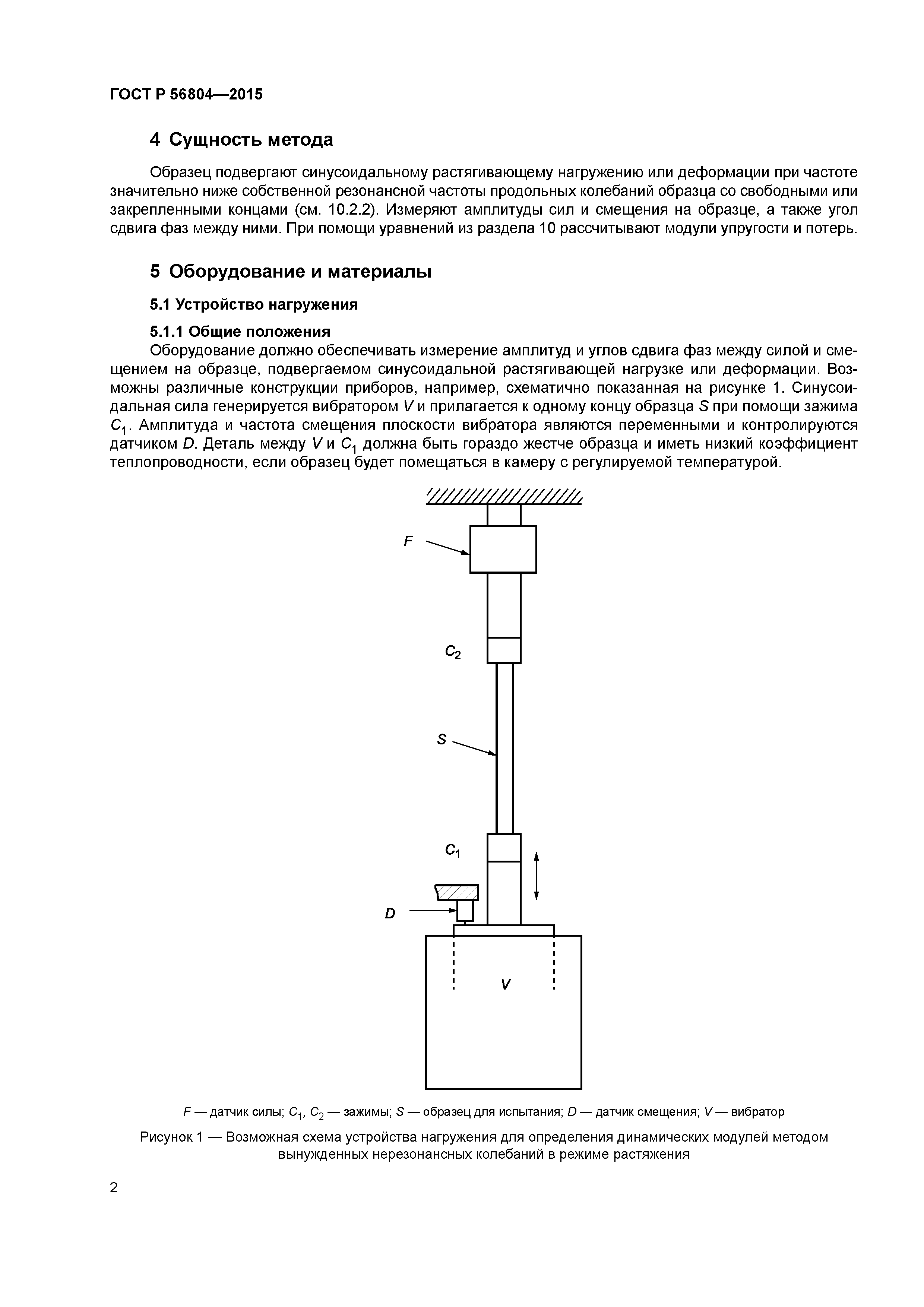 ГОСТ Р 56804—2015

4 Сущность метода

Образец подвергают синусоидальному растягивающему нагружению или деформации при частоте значительно ниже собственной резонансной частоты продольных колебаний образца со свободными или закрепленными концами (см. 10.2.2). Измеряют амплитуды сил и смещения на образце, а также угол сдвига фаз между ними. При помощи уравнений из раздела 10 рассчитывают модули упругости и потерь.

5 Оборудование и материалы

5.1 Устройство нагружения

5.1.1 Общие положения

Оборудование должно обеспечивать измерение амплитуд и углов сдвига фаз между силой и смещением на образце, подвергаемом синусоидальной растягивающей нагрузке или деформации. Возможны различные конструкции приборов, например, схематично показанная на рисунке 1. Синусоидальная сила генерируется вибратором $V$ и прилагается к одному концу образца $S$ при помощи зажима $C_1$. Амплитуда и частота смещения плоскости вибратора являются переменными и контролируются датчиком $D$. Деталь между $V$ и $C_1$ должна быть гораздо жестче образца и иметь низкий коэффициент теплопроводности, если образец будет помещаться в камеру с регулируемой температурой.

$F$

$C_2$

$S$

$C_1$

$D$

$V$

$F$ — датчик силы; $C_1$, $C_2$ — зажимы; $S$ — образец для испытания; $D$ — датчик смещения; $V$ — вибратор

Рисунок 1 — Возможная схема устройства нагружения для определения динамических модулей методом вынужденных нерезонансных колебаний в режиме растяжения

2