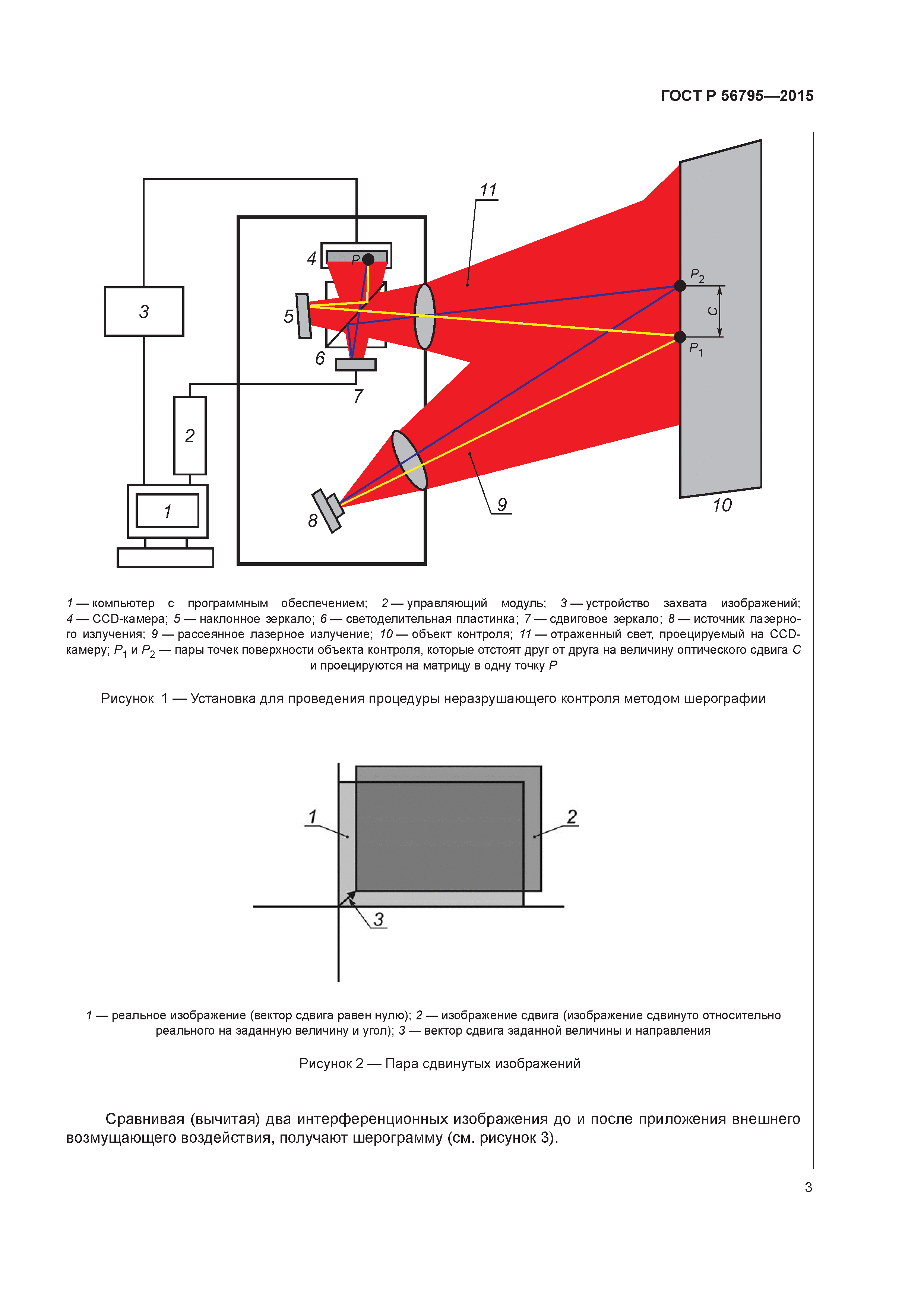 ГОСТ Р 56795—2015

11

4

P

3

5

6

7

2

1

8

9

10

$P_2$

C

$P_1$

1 — компьютер с программным обеспечением; 2 — управляющий модуль; 3 — устройство захвата изображений; 4 — CCD-камера; 5 — наклонное зеркало; 6 — светоделительная пластинка; 7 — сдвиговое зеркало; 8 — источник лазерного излучения; 9 — рассеянное лазерное излучение; 10 — объект контроля; 11 — отраженный свет, проецируемый на CCD-камеру; $P_1$ и $P_2$ — пары точек поверхности объекта контроля, которые отстоят друг от друга на величину оптического сдвига C и проецируются на матрицу в одну точку P

Рисунок 1 — Установка для проведения процедуры неразрушающего контроля методом шерографии

1

2

3

1 — реальное изображение (вектор сдвига равен нулю); 2 — изображение сдвига (изображение сдвинуто относительно реального на заданную величину и угол); 3 — вектор сдвига заданной величины и направления

Рисунок 2 — Пара сдвинутых изображений

Сравнивая (вычитая) два интерференционных изображения до и после приложения внешнего возмущающего воздействия, получают шерограмму (см. рисунок 3).

3