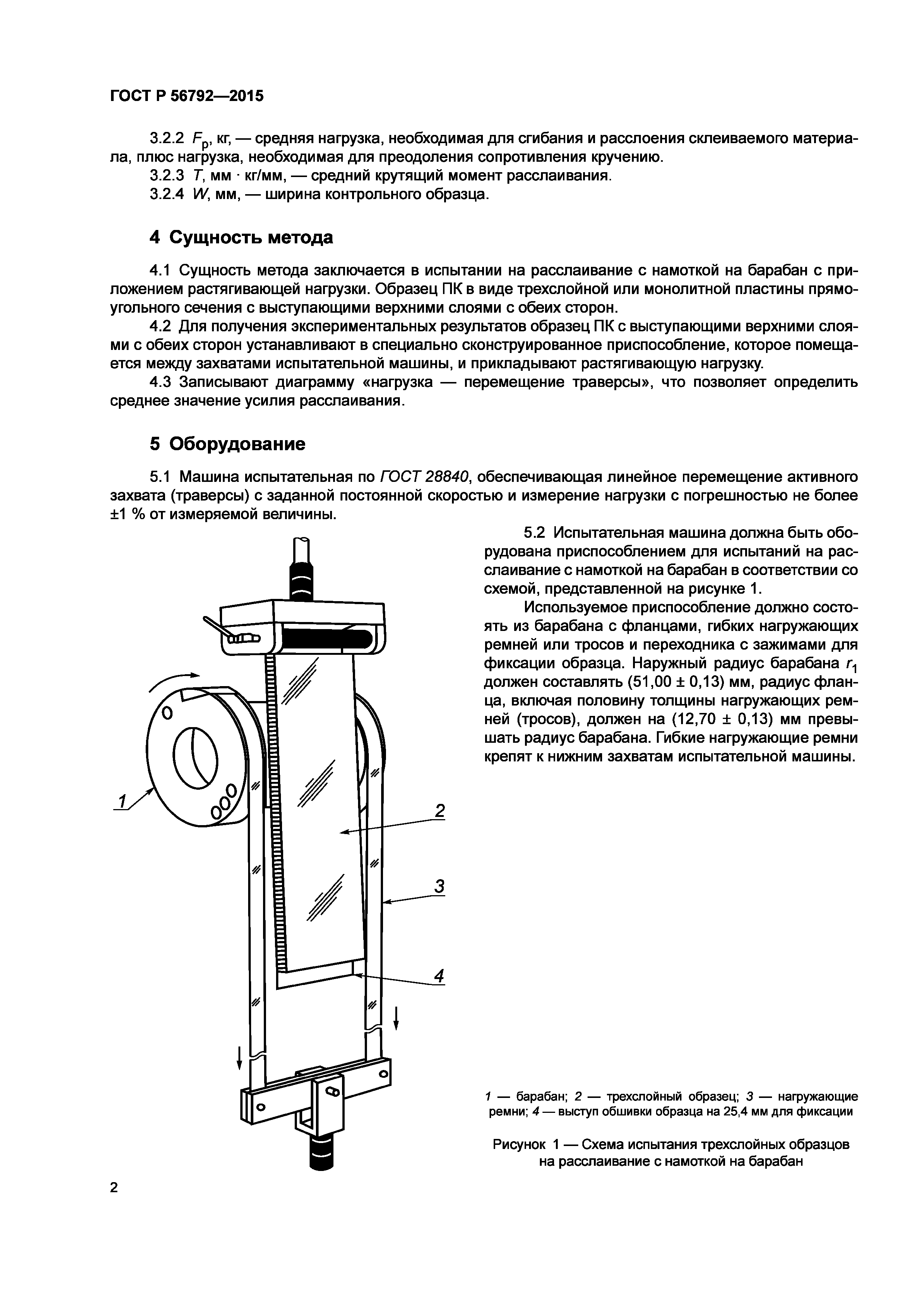 ГОСТ Р 56792—2015

3.2.2 $F_p$, кг, — средняя нагрузка, необходимая для сгибания и расслоения склеиваемого материала, плюс нагрузка, необходимая для преодоления сопротивления кручению.
3.2.3 $T$, мм · кг/мм, — средний крутящий момент расслаивания.
3.2.4 $W$, мм, — ширина контрольного образца.

4 Сущность метода

4.1 Сущность метода заключается в испытании на расслаивание с намоткой на барабан с приложением растягивающей нагрузки. Образец ПК в виде трехслойной или монолитной пластины прямоугольного сечения с выступающими верхними слоями с обеих сторон.
4.2 Для получения экспериментальных результатов образец ПК с выступающими верхними слоями с обеих сторон устанавливают в специально сконструированное приспособление, которое помещается между захватами испытательной машины, и прикладывают растягивающую нагрузку.
4.3 Записывают диаграмму «нагрузка — перемещение траверсы», что позволяет определить среднее значение усилия расслаивания.

5 Оборудование

5.1 Машина испытательная по ГОСТ 28840, обеспечивающая линейное перемещение активного захвата (траверсы) с заданной постоянной скоростью и измерение нагрузки с погрешностью не более ±1 % от измеряемой величины.

5.2 Испытательная машина должна быть оборудована приспособлением для испытаний на расслаивание с намоткой на барабан в соответствии со схемой, представленной на рисунке 1.
Используемое приспособление должно состоять из барабана с фланцами, гибких нагружающих ремней или тросов и переходника с зажимами для фиксации образца. Наружный радиус барабана $r_1$ должен составлять (51,00 ± 0,13) мм, радиус фланца, включая половину толщины нагружающих ремней (тросов), должен на (12,70 ± 0,13) мм превышать радиус барабана. Гибкие нагружающие ремни крепят к нижним захватам испытательной машины.

1
2
3
4

1 — барабан; 2 — трехслойный образец; 3 — нагружающие ремни; 4 — выступ обшивки образца на 25,4 мм для фиксации

Рисунок 1 — Схема испытания трехслойных образцов на расслаивание с намоткой на барабан

2