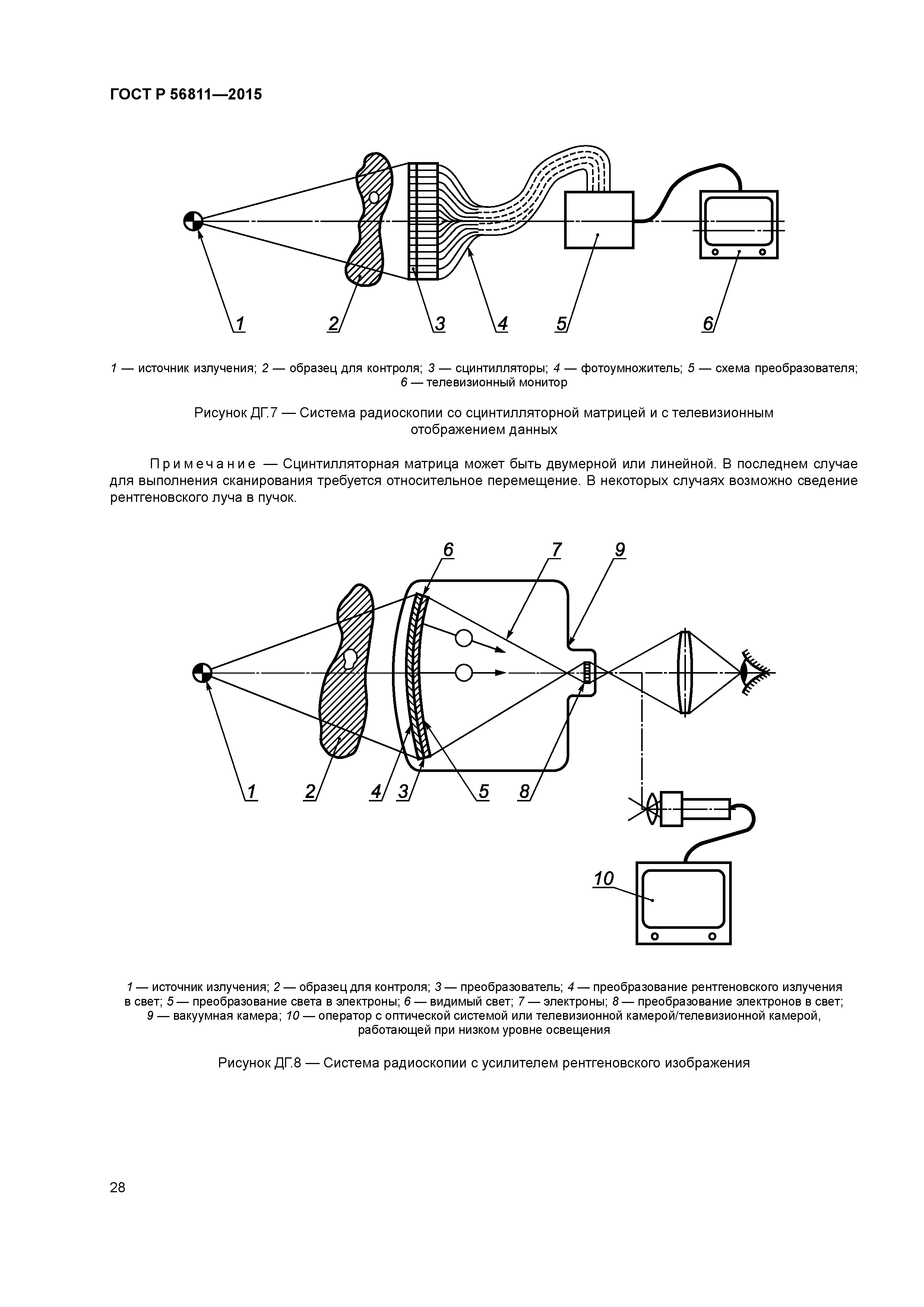 ГОСТ Р 56811—2015

1
2
3
4
5
6

1 — источник излучения; 2 — образец для контроля; 3 — сцинтилляторы; 4 — фотоумножитель; 5 — схема преобразователя; 6 — телевизионный монитор

Рисунок ДГ.7 — Система радиоскопии со сцинтилляторной матрицей и с телевизионным отображением данных

Примечание — Сцинтилляторная матрица может быть двумерной или линейной. В последнем случае для выполнения сканирования требуется относительное перемещение. В некоторых случаях возможно сведение рентгеновского луча в пучок.

6
7
9
1
2
4
3
5
8
10

1 — источник излучения; 2 — образец для контроля; 3 — преобразователь; 4 — преобразование рентгеновского излучения в свет; 5 — преобразование света в электроны; 6 — видимый свет; 7 — электроны; 8 — преобразование электронов в свет; 9 — вакуумная камера; 10 — оператор с оптической системой или телевизионной камерой/телевизионной камерой, работающей при низком уровне освещения

Рисунок ДГ.8 — Система радиоскопии с усилителем рентгеновского изображения

28