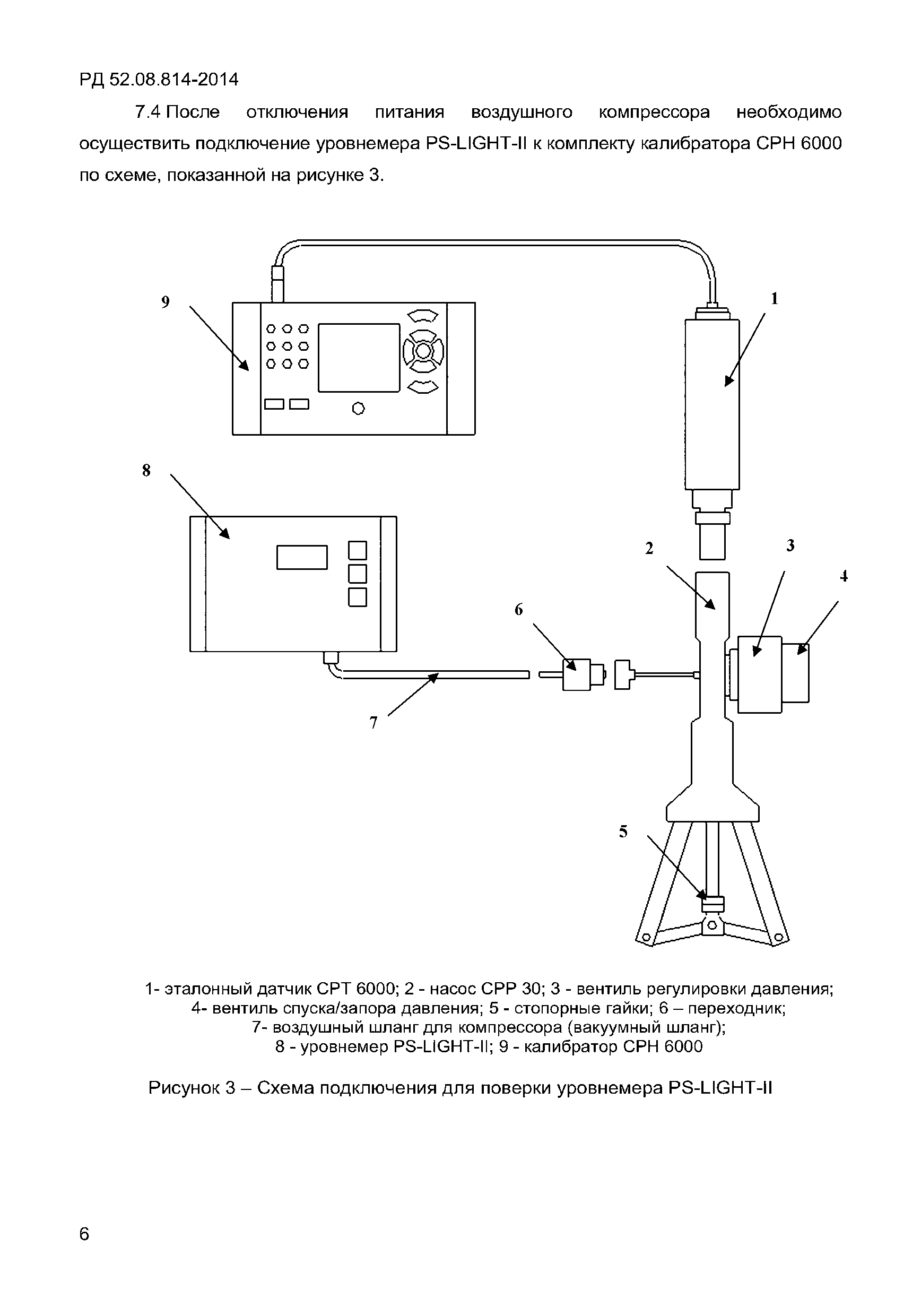 РД 52.08.814-2014

7.4 После отключения питания воздушного компрессора необходимо осуществить подключение уровнемера PS-LIGHT-II к комплекту калибратора CPH 6000 по схеме, показанной на рисунке 3.

9

1

8

2

3

4

6

7

5

1- эталонный датчик CPT 6000; 2 - насос CPP 30; 3 - вентиль регулировки давления; 4- вентиль спуска/запора давления; 5 - стопорные гайки; 6 – переходник; 7- воздушный шланг для компрессора (вакуумный шланг); 8 - уровнемер PS-LIGHT-II; 9 - калибратор CPH 6000

Рисунок 3 – Схема подключения для поверки уровнемера PS-LIGHT-II

6