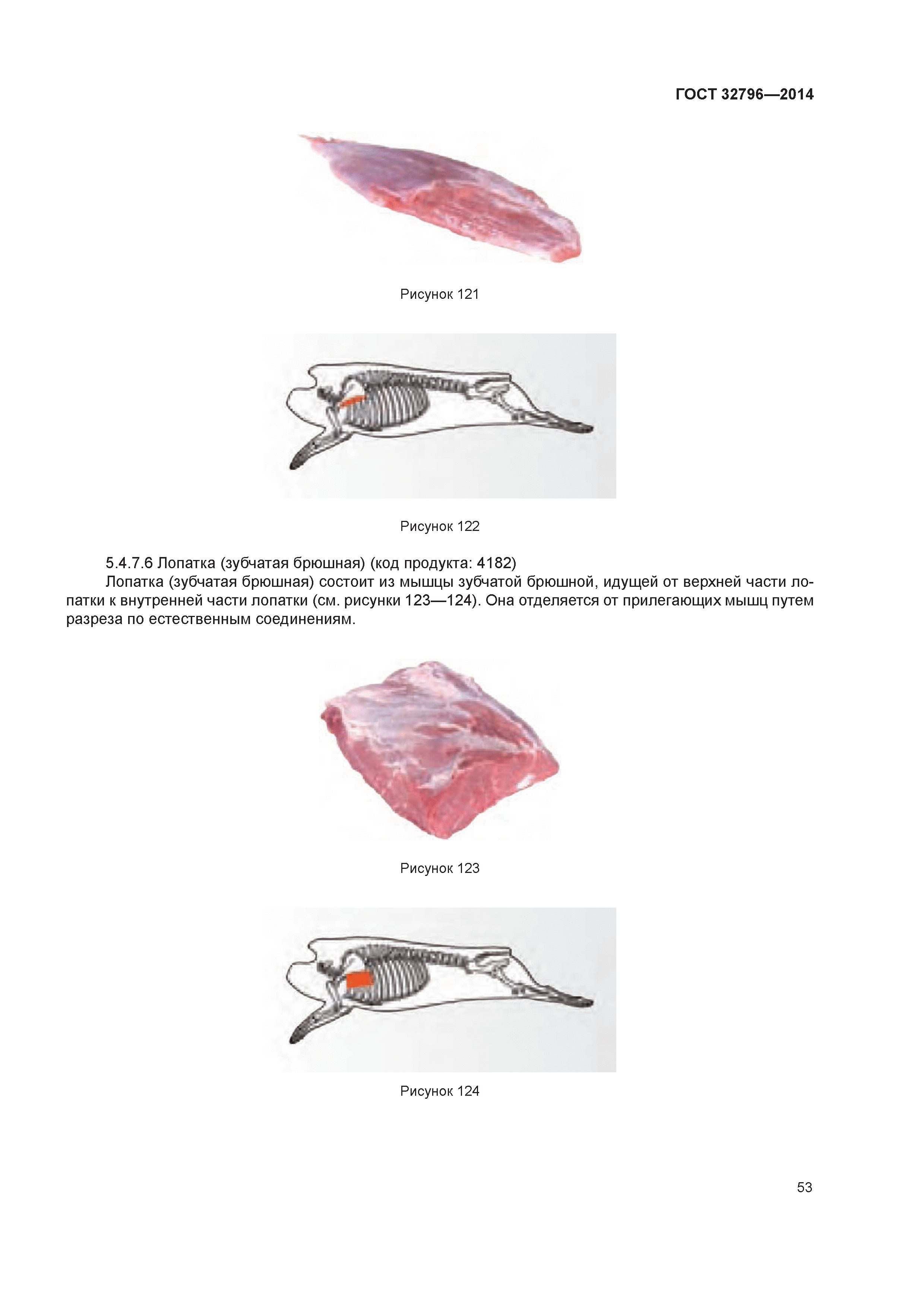 ГОСТ 32796—2014

Рисунок 121

Рисунок 122

5.4.7.6 Лопатка (зубчатая брюшная) (код продукта: 4182)

Лопатка (зубчатая брюшная) состоит из мышцы зубчатой брюшной, идущей от верхней части лопатки к внутренней части лопатки (см. рисунки 123—124). Она отделяется от прилегающих мышц путем разреза по естественным соединениям.

Рисунок 123

Рисунок 124

53