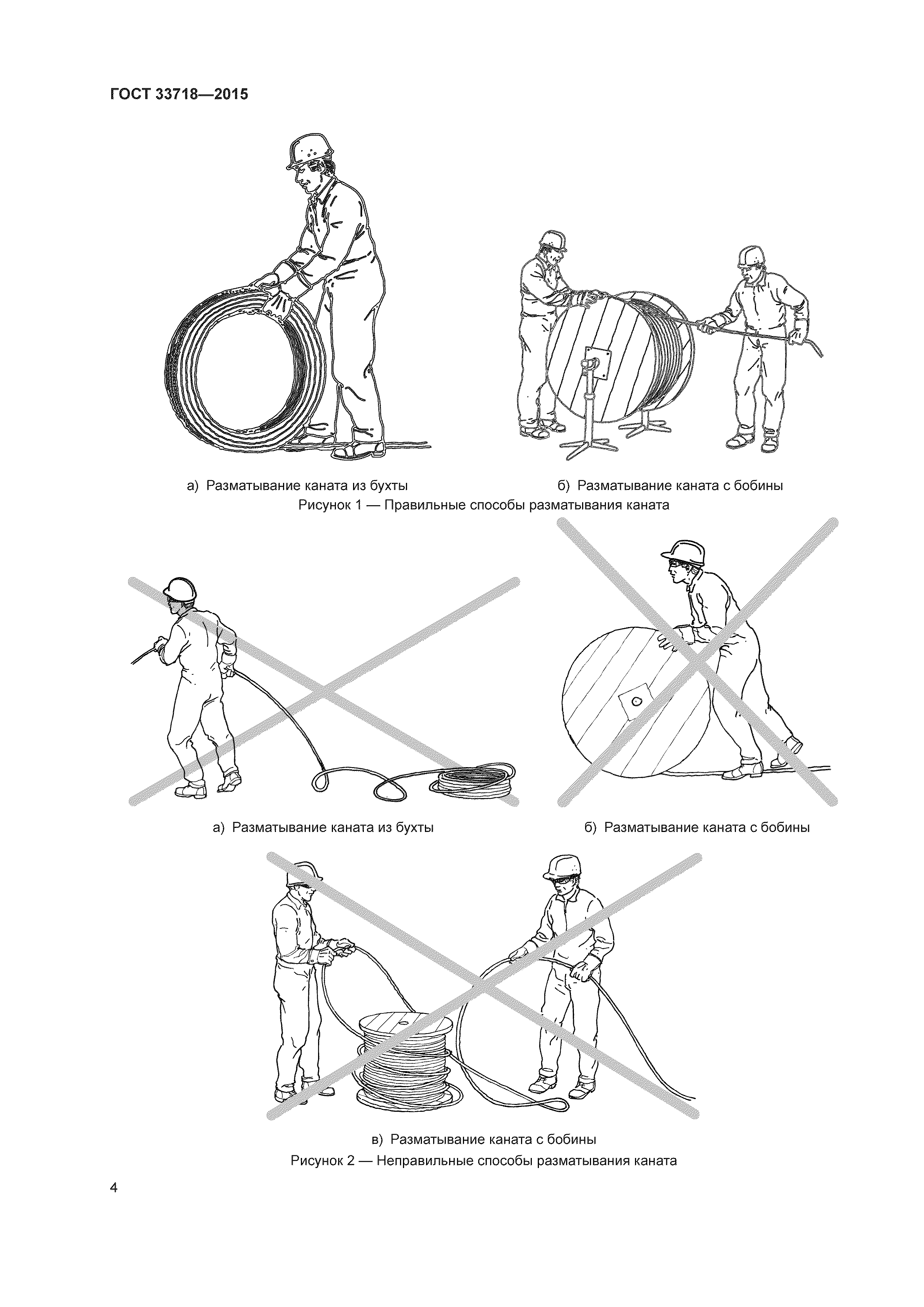 ГОСТ 33718—2015

а) Разматывание каната из бухты

б) Разматывание каната с бобины

Рисунок 1 — Правильные способы разматывания каната

а) Разматывание каната из бухты

б) Разматывание каната с бобины

в) Разматывание каната с бобины

Рисунок 2 — Неправильные способы разматывания каната

4