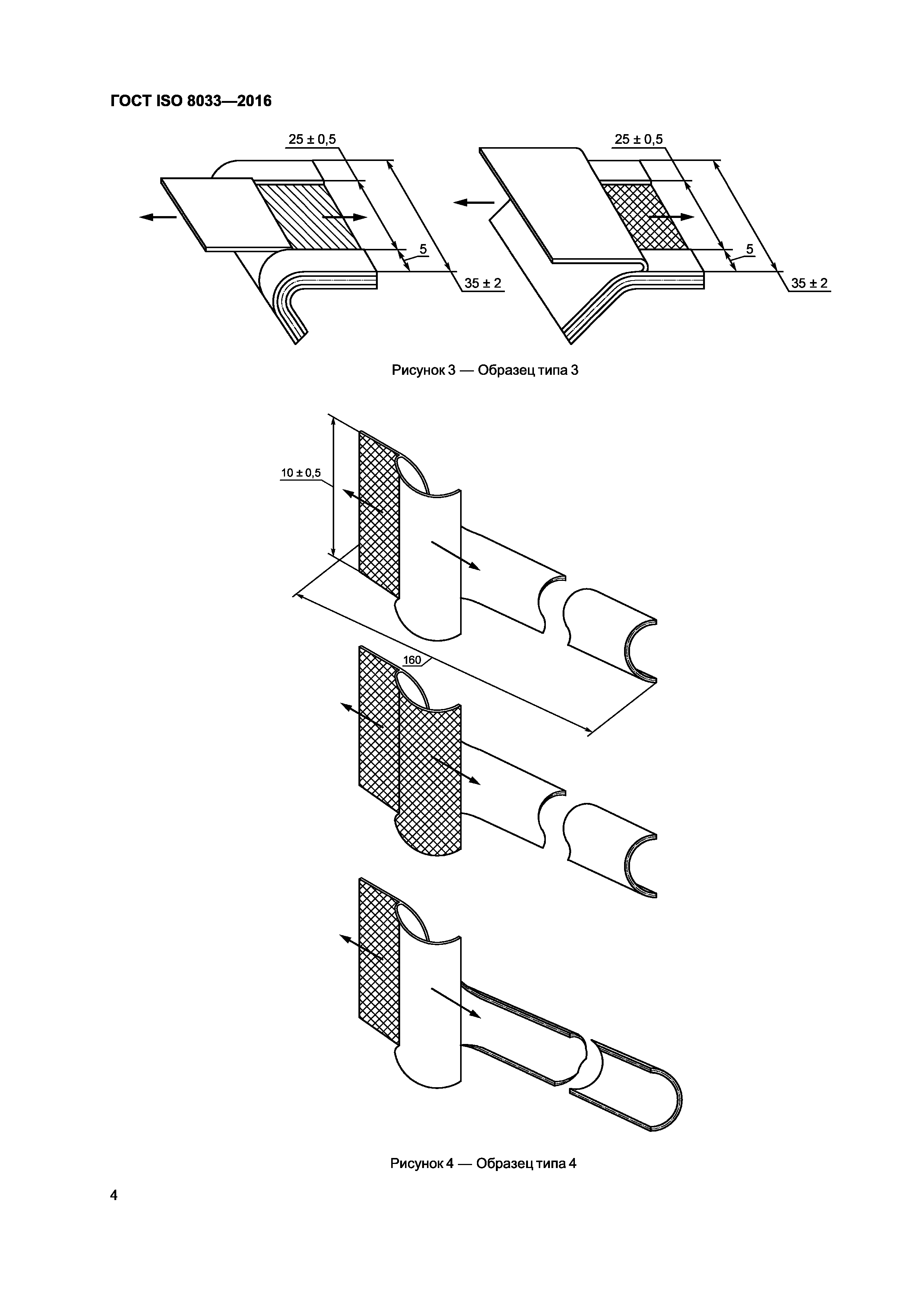 ГОСТ ISO 8033—2016

25 ± 0,5

5

35 ± 2

25 ± 0,5

5

35 ± 2

Рисунок 3 — Образец типа 3

10 ± 0,5

160

Рисунок 4 — Образец типа 4

4