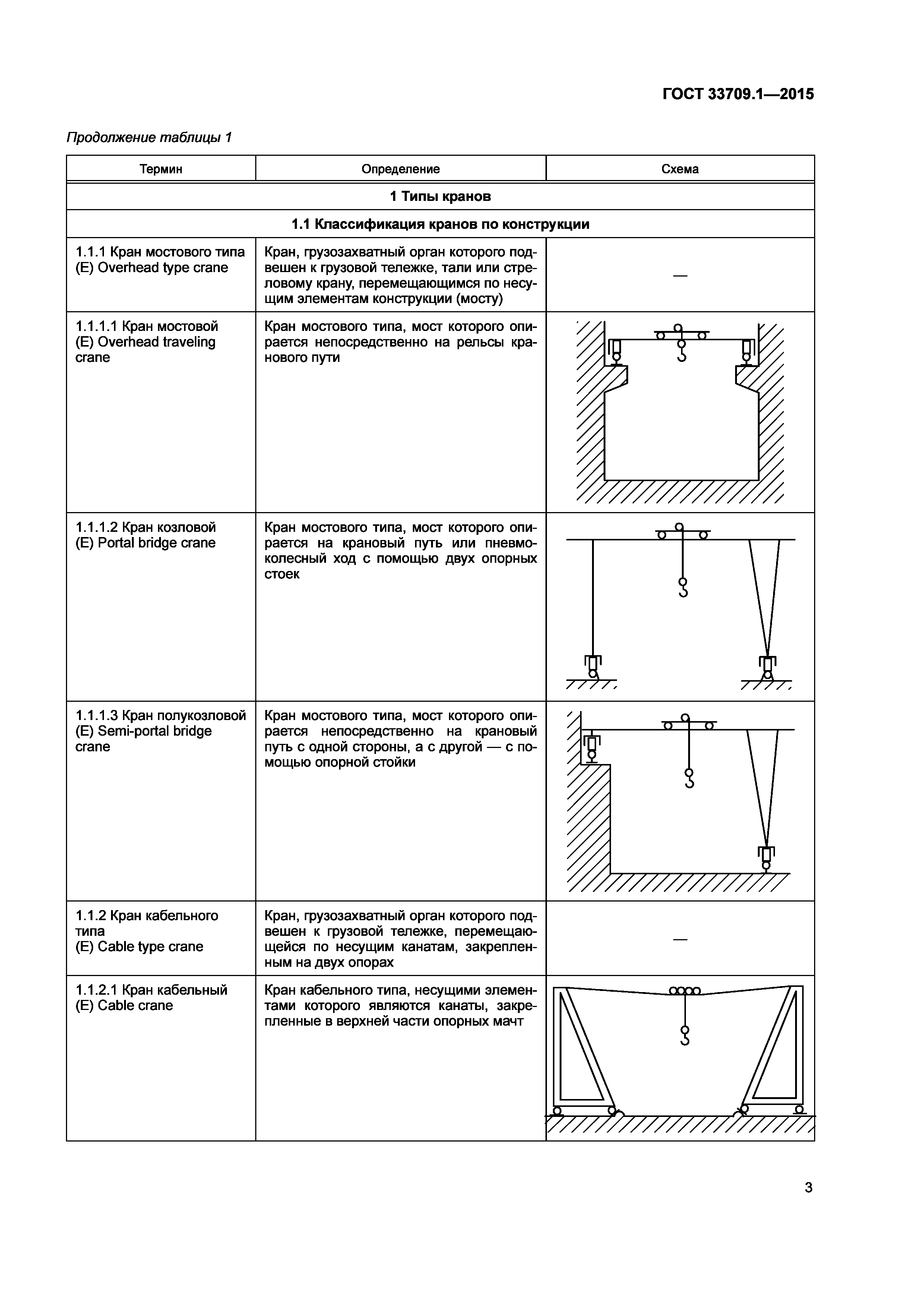 ГОСТ 33709.1—2015

Продолжение таблицы 1

| Термин | Определение | Схема |
|---|---|---|
| 1 Типы кранов | | |
| 1.1 Классификация кранов по конструкции | | |
| 1.1.1 Кран мостового типа (E) Overhead type crane | Кран, грузозахватный орган которого подвешен к грузовой тележке, тали или стреловому крану, перемещающимся по несущим элементам конструкции (мосту) | — |
| 1.1.1.1 Кран мостовой (E) Overhead traveling crane | Кран мостового типа, мост которого опирается непосредственно на рельсы кранового пути | |
| 1.1.1.2 Кран козловой (E) Portal bridge crane | Кран мостового типа, мост которого опирается на крановый путь или пневмоколесный ход с помощью двух опорных стоек | |
| 1.1.1.3 Кран полукозловой (E) Semi-portal bridge crane | Кран мостового типа, мост которого опирается непосредственно на крановый путь с одной стороны, а с другой — с помощью опорной стойки | |
| 1.1.2 Кран кабельного типа (E) Cable type crane | Кран, грузозахватный орган которого подвешен к грузовой тележке, перемещающейся по несущим канатам, закрепленным на двух опорах | — |
| 1.1.2.1 Кран кабельный (E) Cable crane | Кран кабельного типа, несущими элементами которого являются канаты, закрепленные в верхней части опорных мачт | |

3