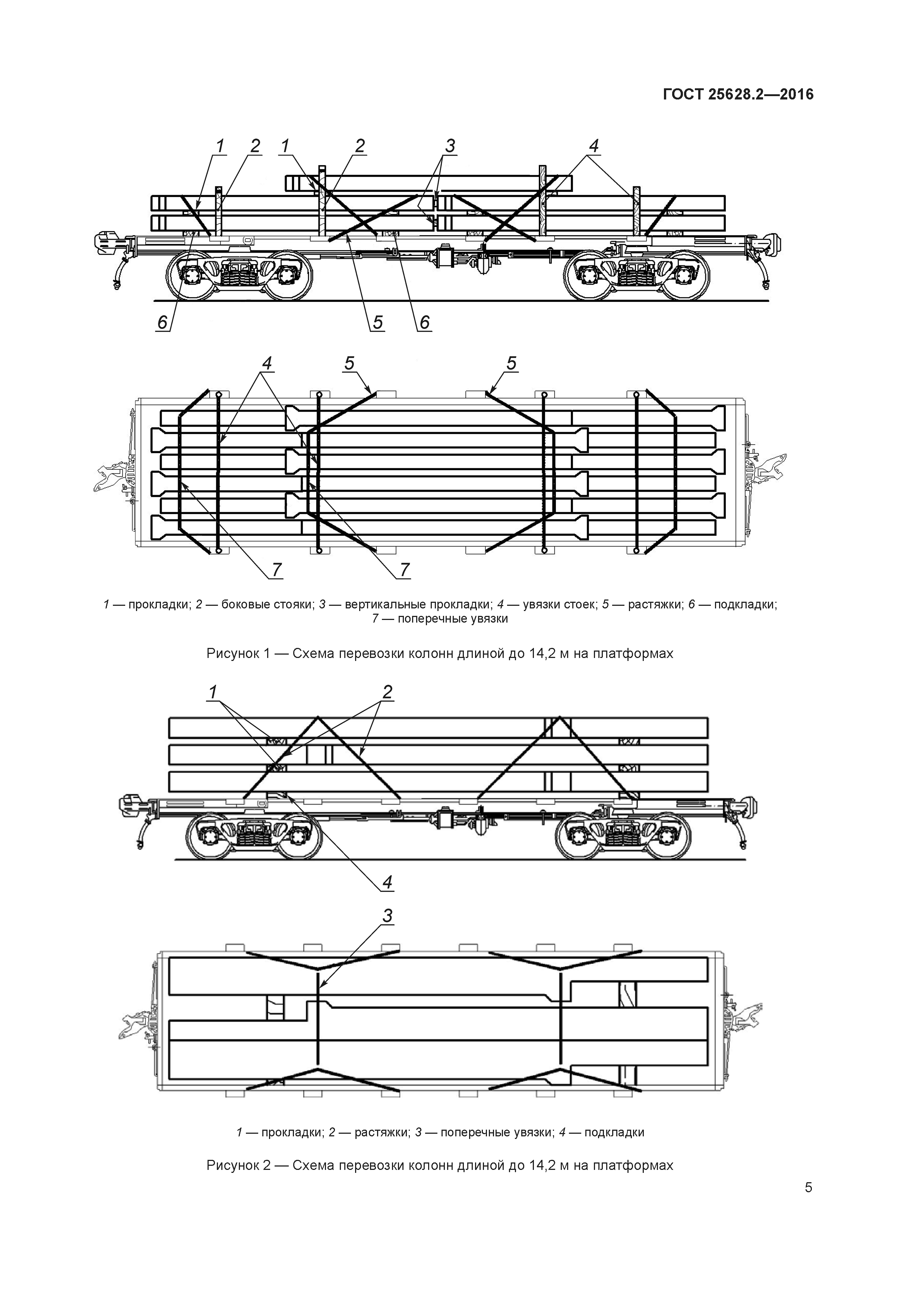 ГОСТ 25628.2—2016

1 2 1 2 3 4

6 5 6

4 5 5

7 7

1 — прокладки; 2 — боковые стояки; 3 — вертикальные прокладки; 4 — увязки стоек; 5 — растяжки; 6 — подкладки; 7 — поперечные увязки

Рисунок 1 — Схема перевозки колонн длиной до 14,2 м на платформах

1 2

4

3

1 — прокладки; 2 — растяжки; 3 — поперечные увязки; 4 — подкладки

Рисунок 2 — Схема перевозки колонн длиной до 14,2 м на платформах

5