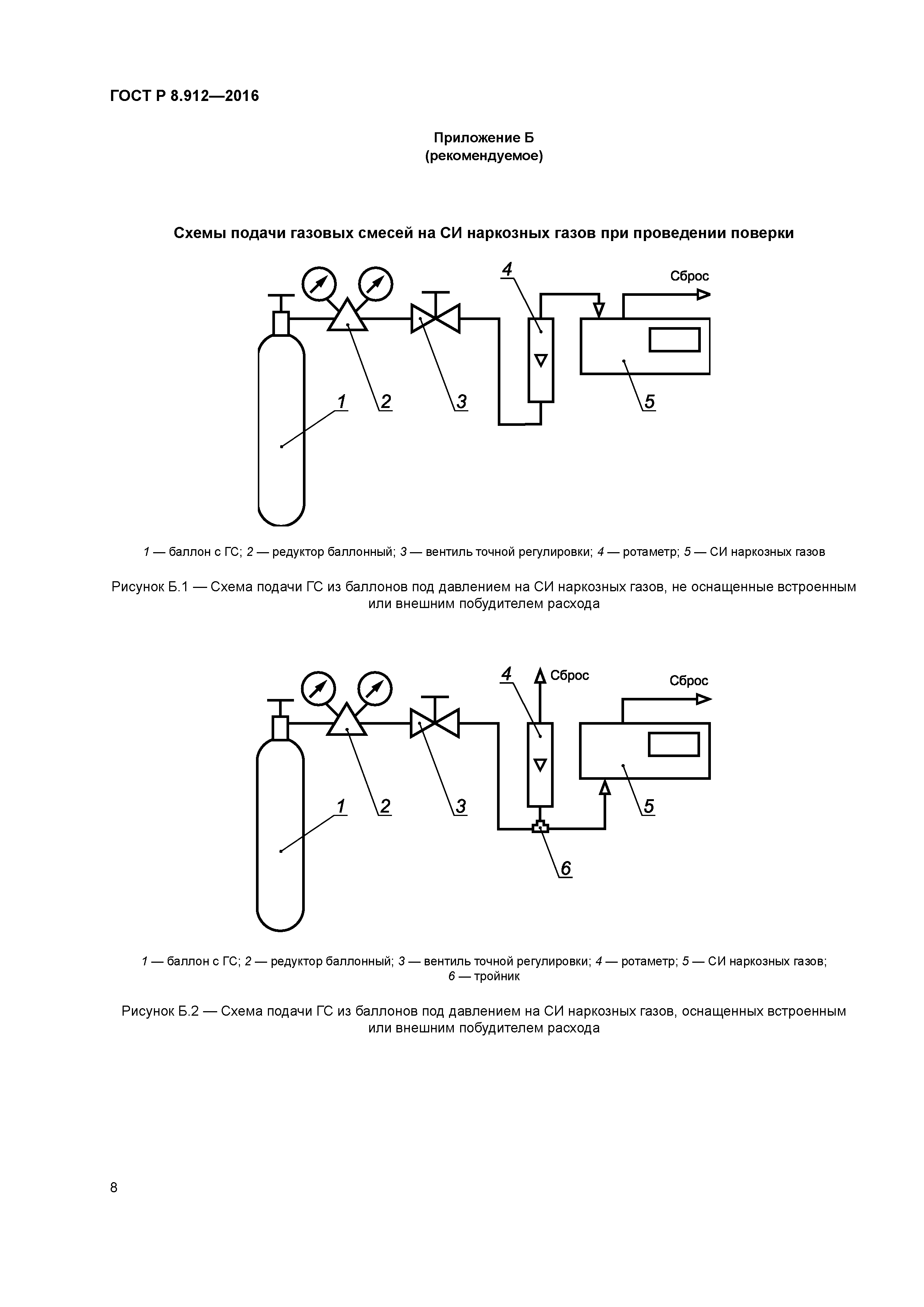 ГОСТ Р 8.912—2016

Приложение Б
(рекомендуемое)

Схемы подачи газовых смесей на СИ наркозных газов при проведении поверки

4
Сброс
1
2
3
5

1 — баллон с ГС; 2 — редуктор баллонный; 3 — вентиль точной регулировки; 4 — ротаметр; 5 — СИ наркозных газов

Рисунок Б.1 — Схема подачи ГС из баллонов под давлением на СИ наркозных газов, не оснащенные встроенным или внешним побудителем расхода

4
Сброс
Сброс
1
2
3
5
6

1 — баллон с ГС; 2 — редуктор баллонный; 3 — вентиль точной регулировки; 4 — ротаметр; 5 — СИ наркозных газов; 6 — тройник

Рисунок Б.2 — Схема подачи ГС из баллонов под давлением на СИ наркозных газов, оснащенных встроенным или внешним побудителем расхода

8