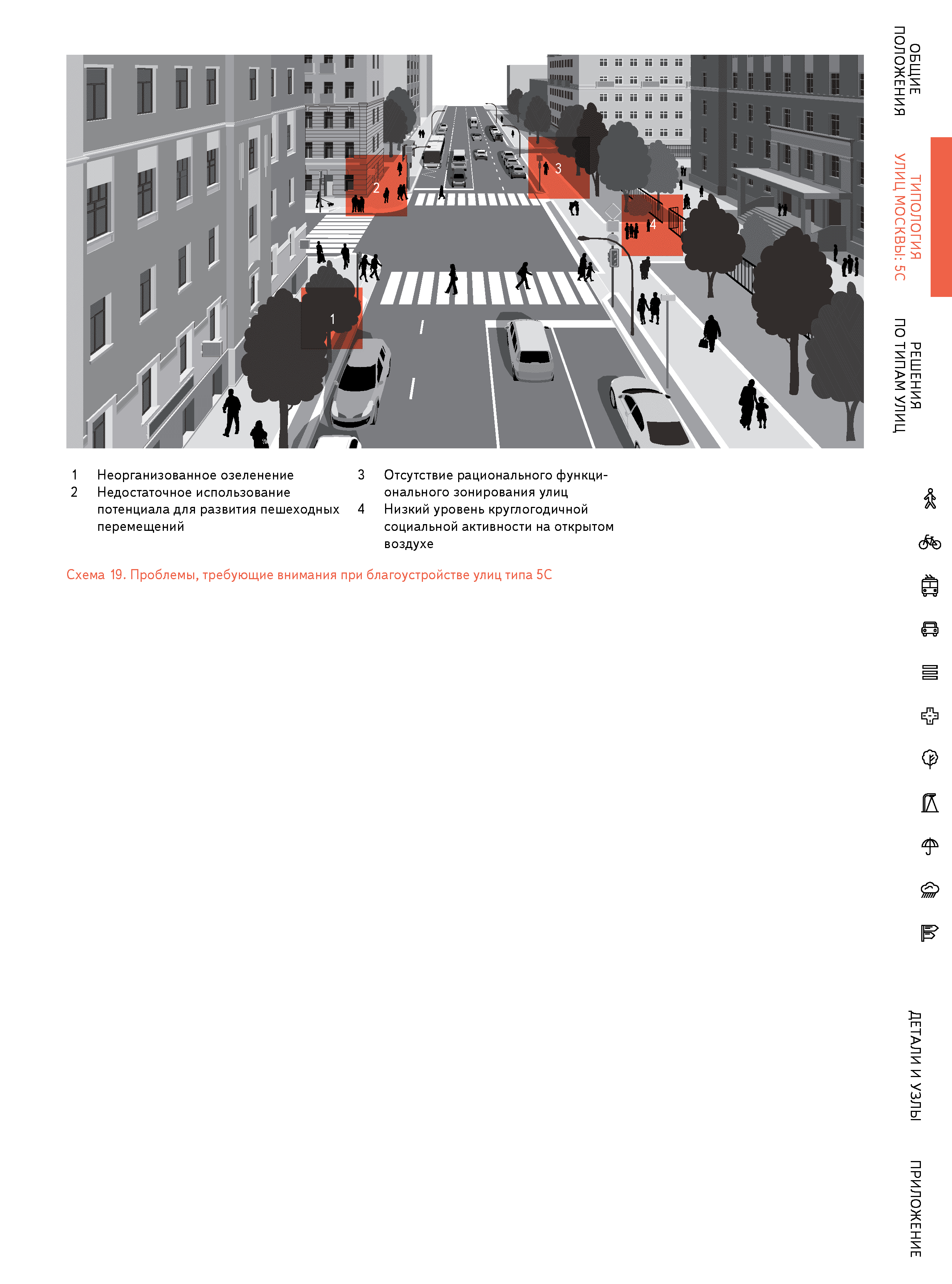 2

3

4

1

1 Неорганизованное озеленение
2 Недостаточное использование потенциала для развития пешеходных перемещений

3 Отсутствие рационального функционального зонирования улиц
4 Низкий уровень круглогодичной социальной активности на открытом воздухе

Схема 19. Проблемы, требующие внимания при благоустройстве улиц типа 5С

ОБЩИЕ ПОЛОЖЕНИЯ

ТИПОЛОГИЯ УЛИЦ МОСКВЫ: 5С

РЕШЕНИЯ ПО ТИПАМ УЛИЦ

ДЕТАЛИ И УЗЛЫ

ПРИЛОЖЕНИЕ