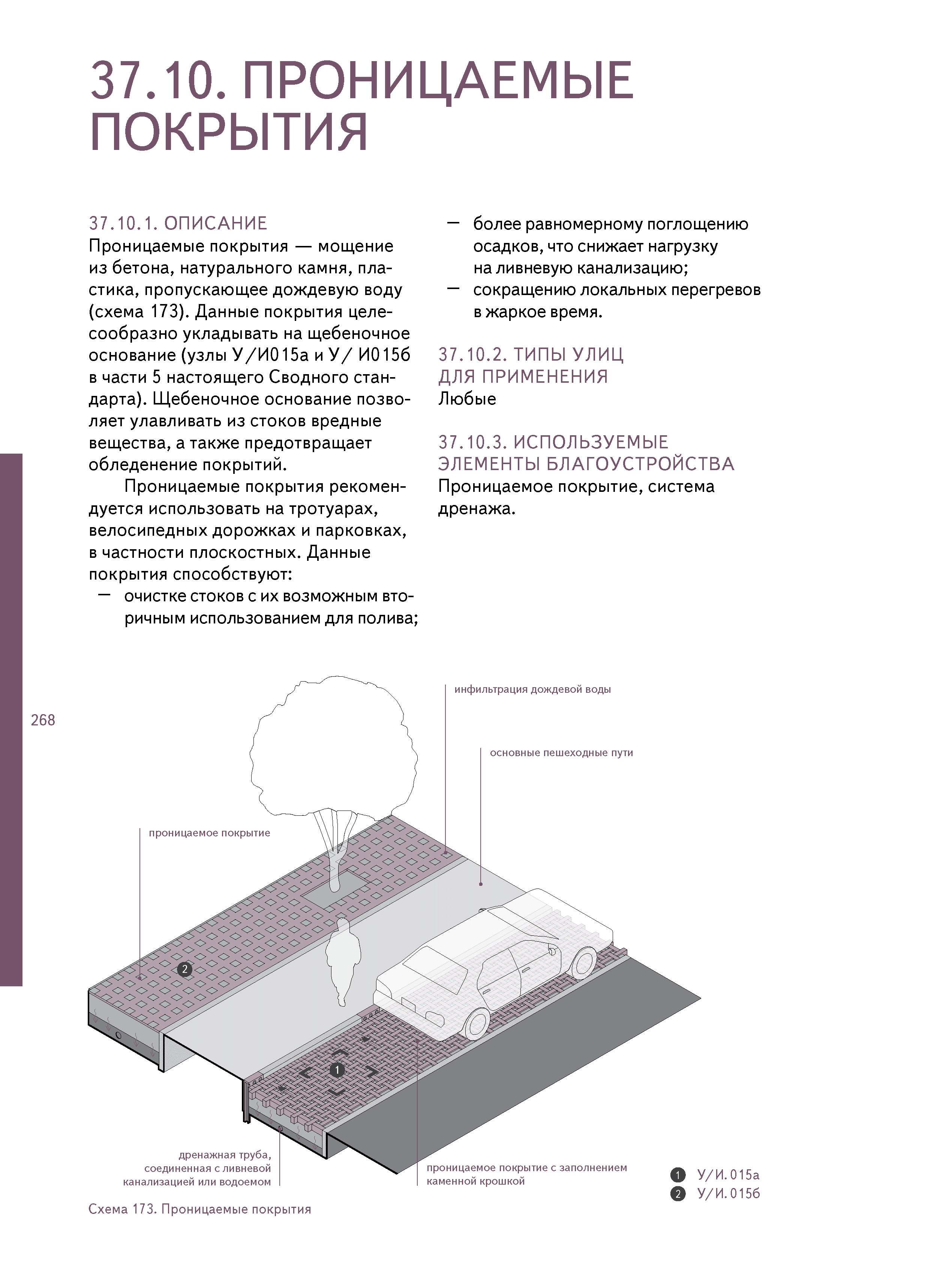 37.10. ПРОНИЦАЕМЫЕ ПОКРЫТИЯ

37.10.1. ОПИСАНИЕ
Проницаемые покрытия — мощение из бетона, натурального камня, пластика, пропускающее дождевую воду (схема 173). Данные покрытия целесообразно укладывать на щебеночное основание (узлы У/И015а и У/ И015б в части 5 настоящего Сводного стандарта). Щебеночное основание позволяет улавливать из стоков вредные вещества, а также предотвращает обледенение покрытий.

Проницаемые покрытия рекомендуется использовать на тротуарах, велосипедных дорожках и парковках, в частности плоскостных. Данные покрытия способствуют:
— очистке стоков с их возможным вторичным использованием для полива;
— более равномерному поглощению осадков, что снижает нагрузку на ливневую канализацию;
— сокращению локальных перегревов в жаркое время.

37.10.2. ТИПЫ УЛИЦ ДЛЯ ПРИМЕНЕНИЯ
Любые

37.10.3. ИСПОЛЬЗУЕМЫЕ ЭЛЕМЕНТЫ БЛАГОУСТРОЙСТВА
Проницаемое покрытие, система дренажа.

268

инфильтрация дождевой воды

основные пешеходные пути

проницаемое покрытие

2

1

дренажная труба, соединенная с ливневой канализацией или водоемом

проницаемое покрытие с заполнением каменной крошкой

1 У/И.015а
2 У/И.015б

Схема 173. Проницаемые покрытия