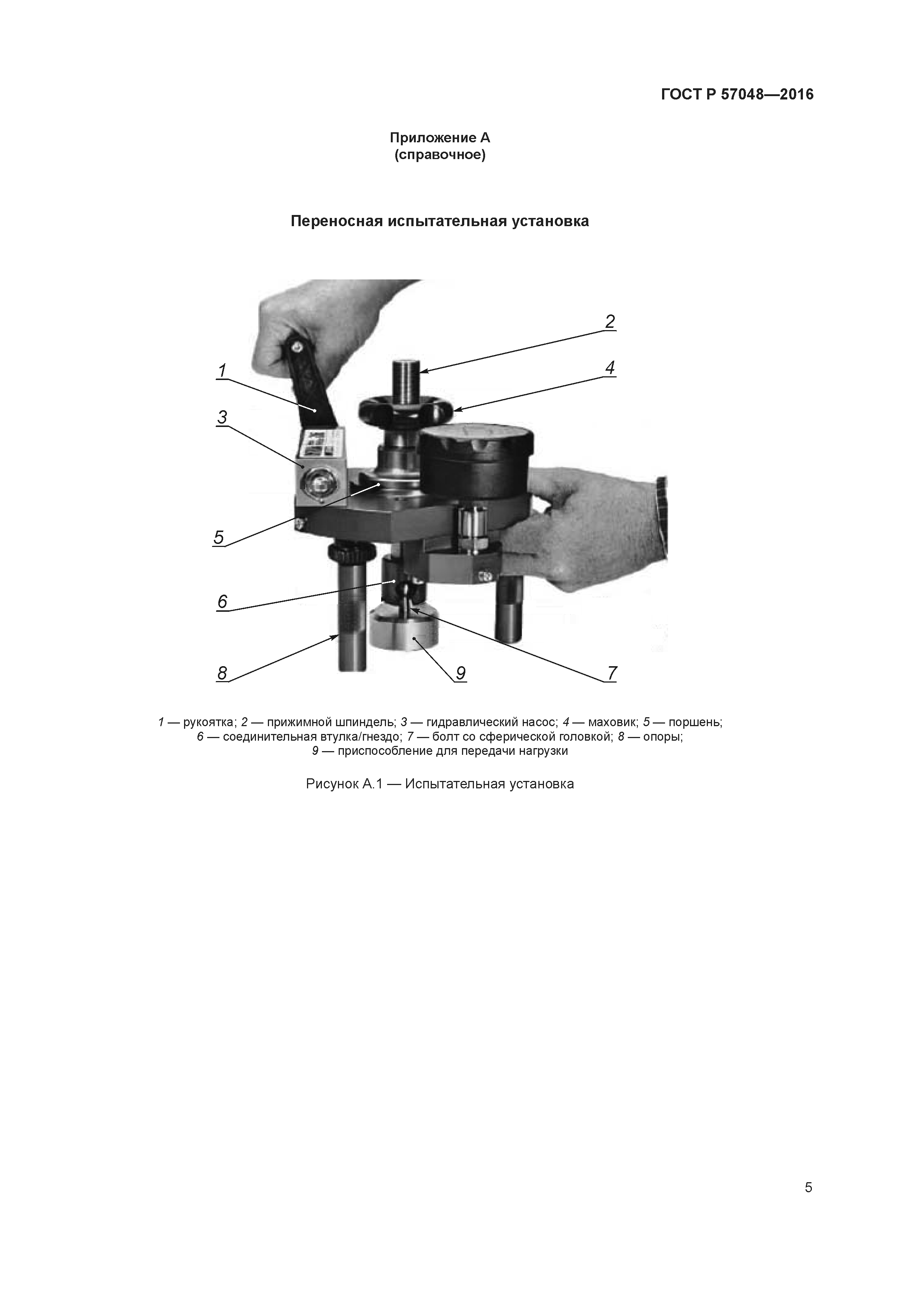 ГОСТ Р 57048—2016

Приложение А
(справочное)

Переносная испытательная установка

2
1
4
3
5
6
8
9
7

1 — рукоятка; 2 — прижимной шпиндель; 3 — гидравлический насос; 4 — маховик; 5 — поршень; 6 — соединительная втулка/гнездо; 7 — болт со сферической головкой; 8 — опоры; 9 — приспособление для передачи нагрузки

Рисунок А.1 — Испытательная установка

5