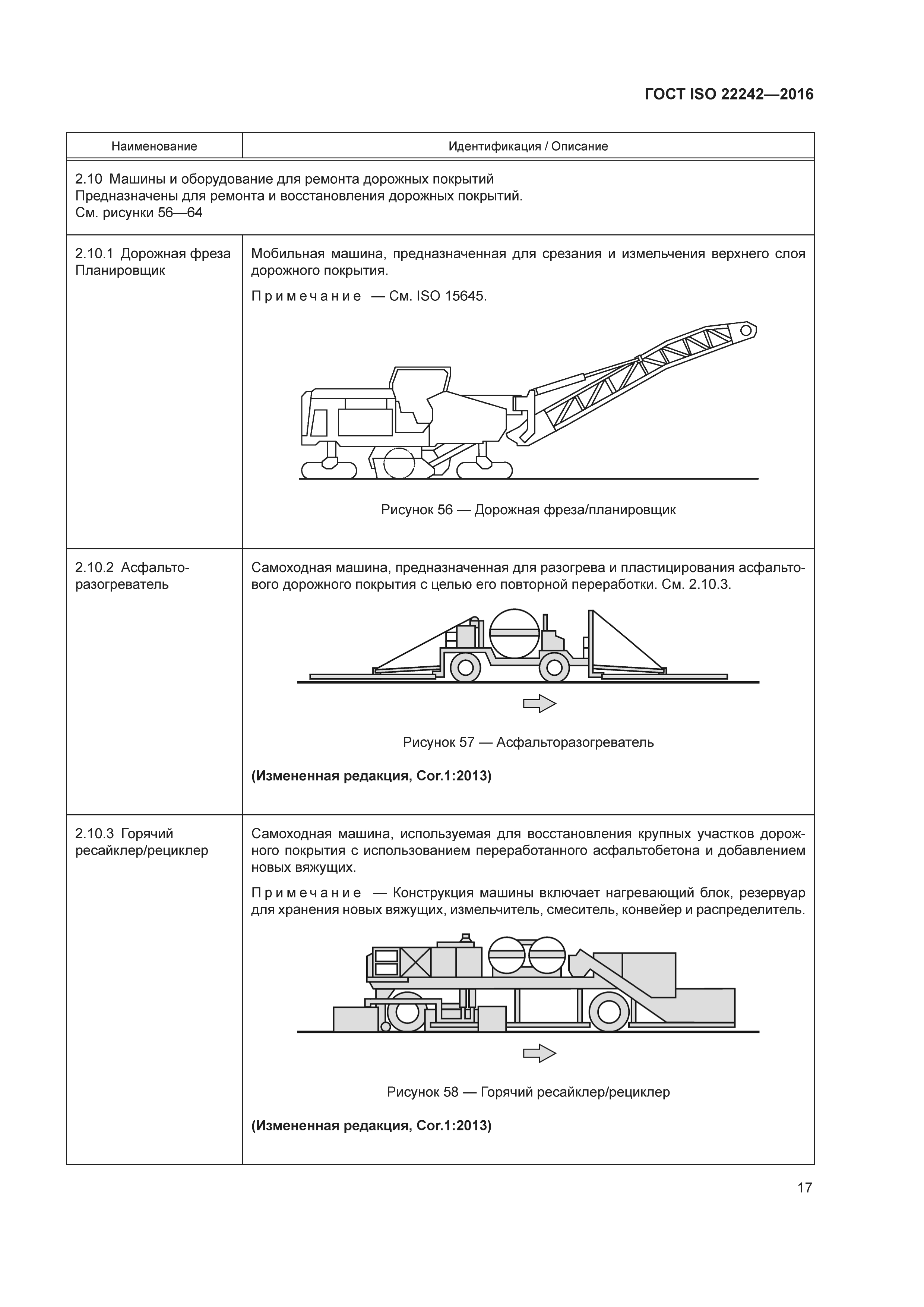 ГОСТ ISO 22242—2016

| Наименование | Идентификация / Описание |
|---|---|
| 2.10 Машины и оборудование для ремонта дорожных покрытий Предназначены для ремонта и восстановления дорожных покрытий. См. рисунки 56—64 | |
| 2.10.1 Дорожная фреза Планировщик | Мобильная машина, предназначенная для срезания и измельчения верхнего слоя дорожного покрытия. Примечание — См. ISO 15645. Рисунок 56 — Дорожная фреза/планировщик |
| 2.10.2 Асфальторазогреватель | Самоходная машина, предназначенная для разогрева и пластицирования асфальтового дорожного покрытия с целью его повторной переработки. См. 2.10.3. Рисунок 57 — Асфальторазогреватель **(Измененная редакция, Cor.1:2013)** |
| 2.10.3 Горячий ресайклер/рециклер | Самоходная машина, используемая для восстановления крупных участков дорожного покрытия с использованием переработанного асфальтобетона и добавлением новых вяжущих. Примечание — Конструкция машины включает нагревающий блок, резервуар для хранения новых вяжущих, измельчитель, смеситель, конвейер и распределитель. Рисунок 58 — Горячий ресайклер/рециклер **(Измененная редакция, Cor.1:2013)** |

17