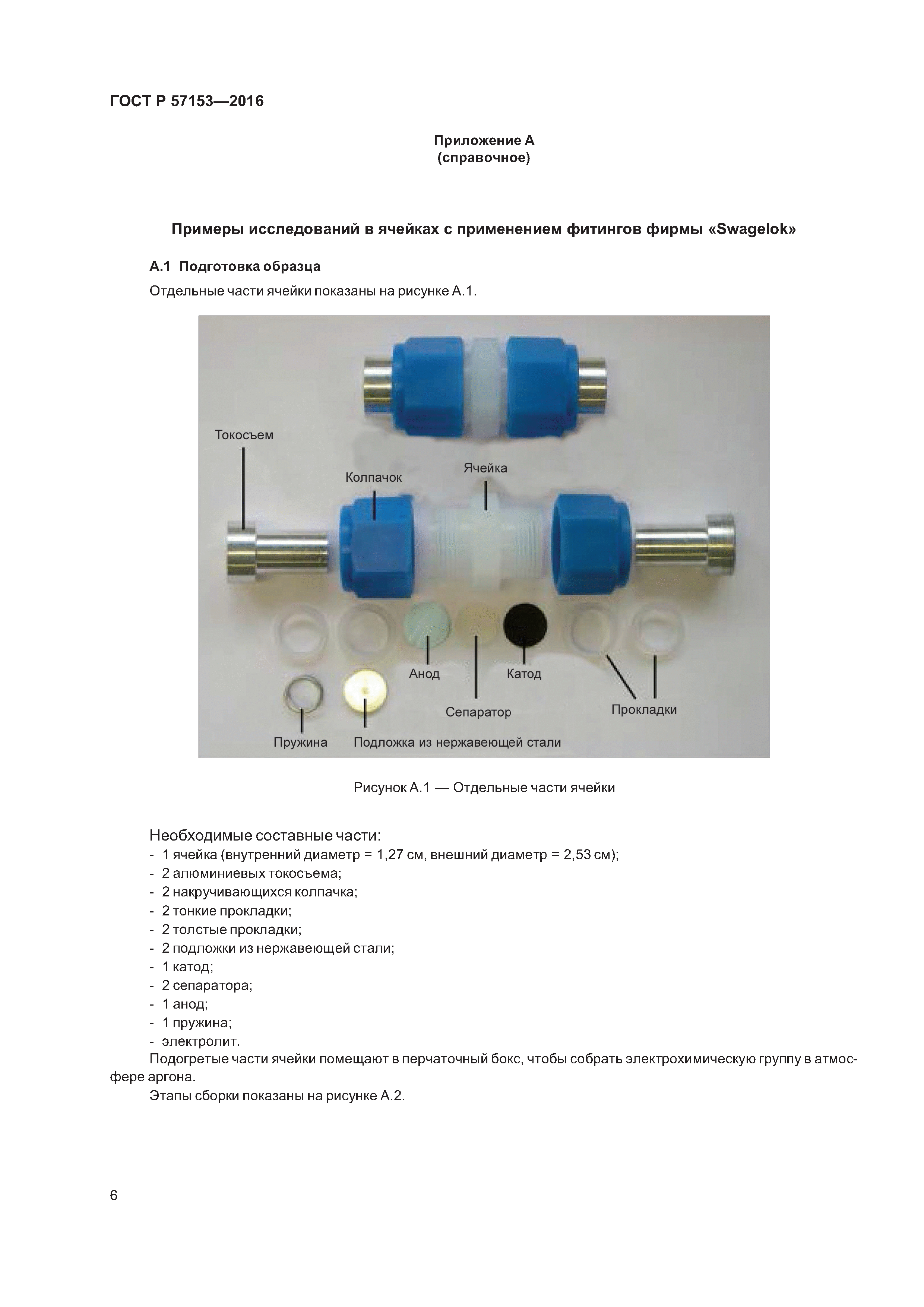 ГОСТ Р 57153—2016

Приложение А
(справочное)

Примеры исследований в ячейках с применением фитингов фирмы «Swagelok»

А.1 Подготовка образца

Отдельные части ячейки показаны на рисунке А.1.

Токосъем
Колпачок
Ячейка
Анод
Катод
Сепаратор
Прокладки
Пружина
Подложка из нержавеющей стали

Рисунок А.1 — Отдельные части ячейки

Необходимые составные части:
- 1 ячейка (внутренний диаметр = 1,27 см, внешний диаметр = 2,53 см);
- 2 алюминиевых токосъема;
- 2 накручивающихся колпачка;
- 2 тонкие прокладки;
- 2 толстые прокладки;
- 2 подложки из нержавеющей стали;
- 1 катод;
- 2 сепаратора;
- 1 анод;
- 1 пружина;
- электролит.

Подогретые части ячейки помещают в перчаточный бокс, чтобы собрать электрохимическую группу в атмосфере аргона.

Этапы сборки показаны на рисунке А.2.

6