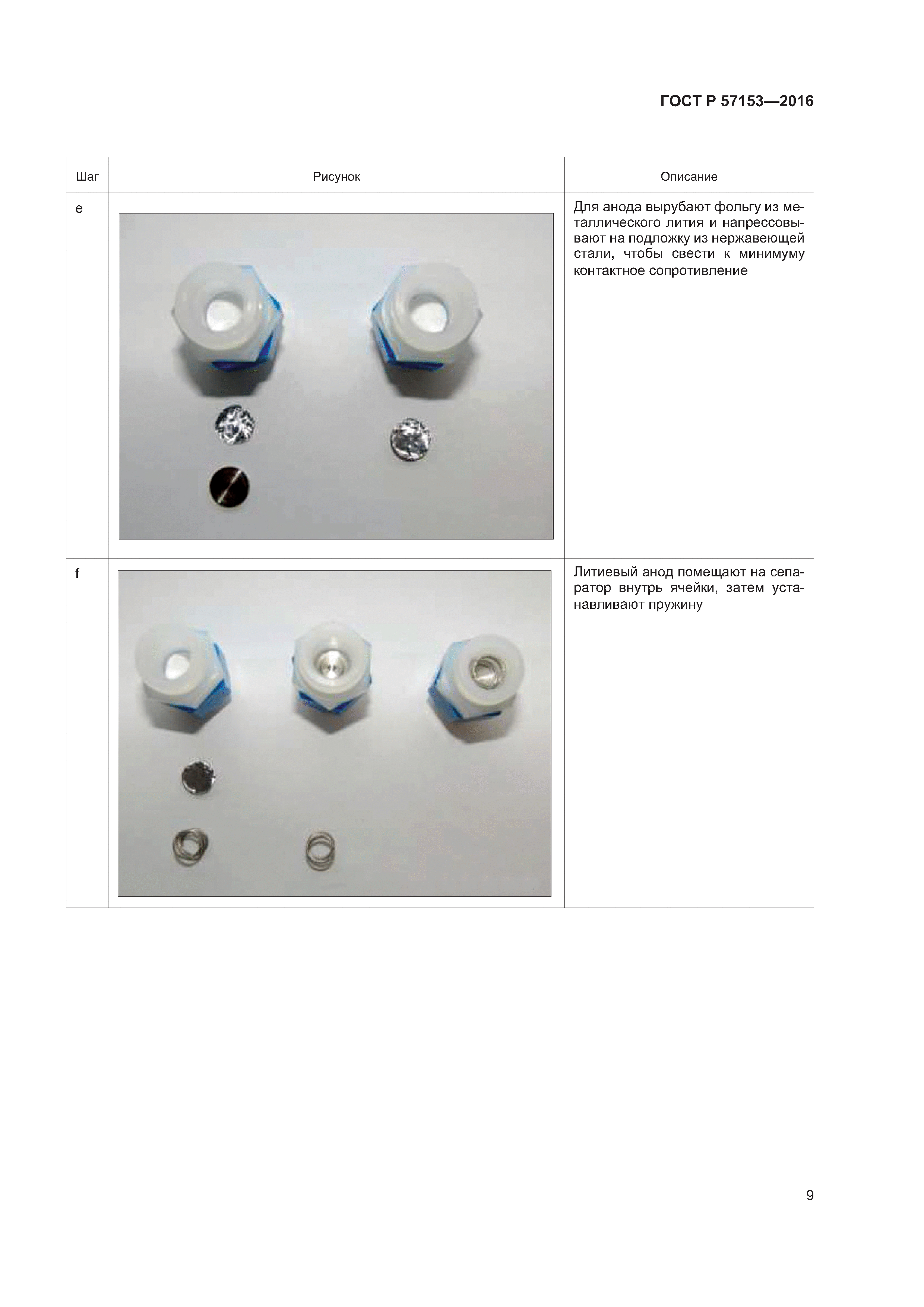 ГОСТ Р 57153—2016

| Шаг | Рисунок | Описание |
|---|---|---|
| e | | Для анода вырубают фольгу из металлического лития и напрессовывают на подложку из нержавеющей стали, чтобы свести к минимуму контактное сопротивление |
| f | | Литиевый анод помещают на сепаратор внутрь ячейки, затем устанавливают пружину |

9