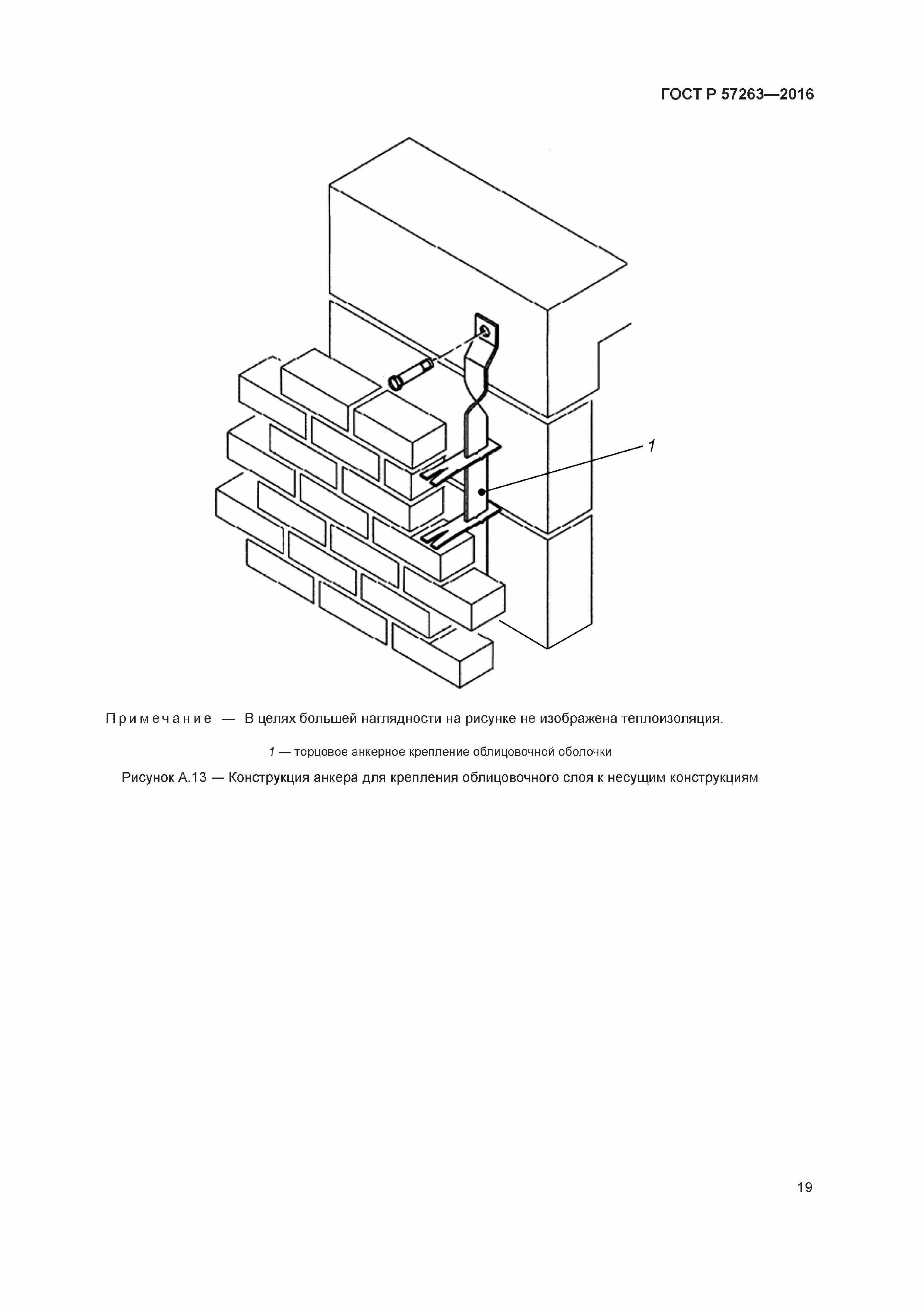 ГОСТ Р 57263—2016

1

Примечание — В целях большей наглядности на рисунке не изображена теплоизоляция.

1 — торцовое анкерное крепление облицовочной оболочки

Рисунок А.13 — Конструкция анкера для крепления облицовочного слоя к несущим конструкциям

19