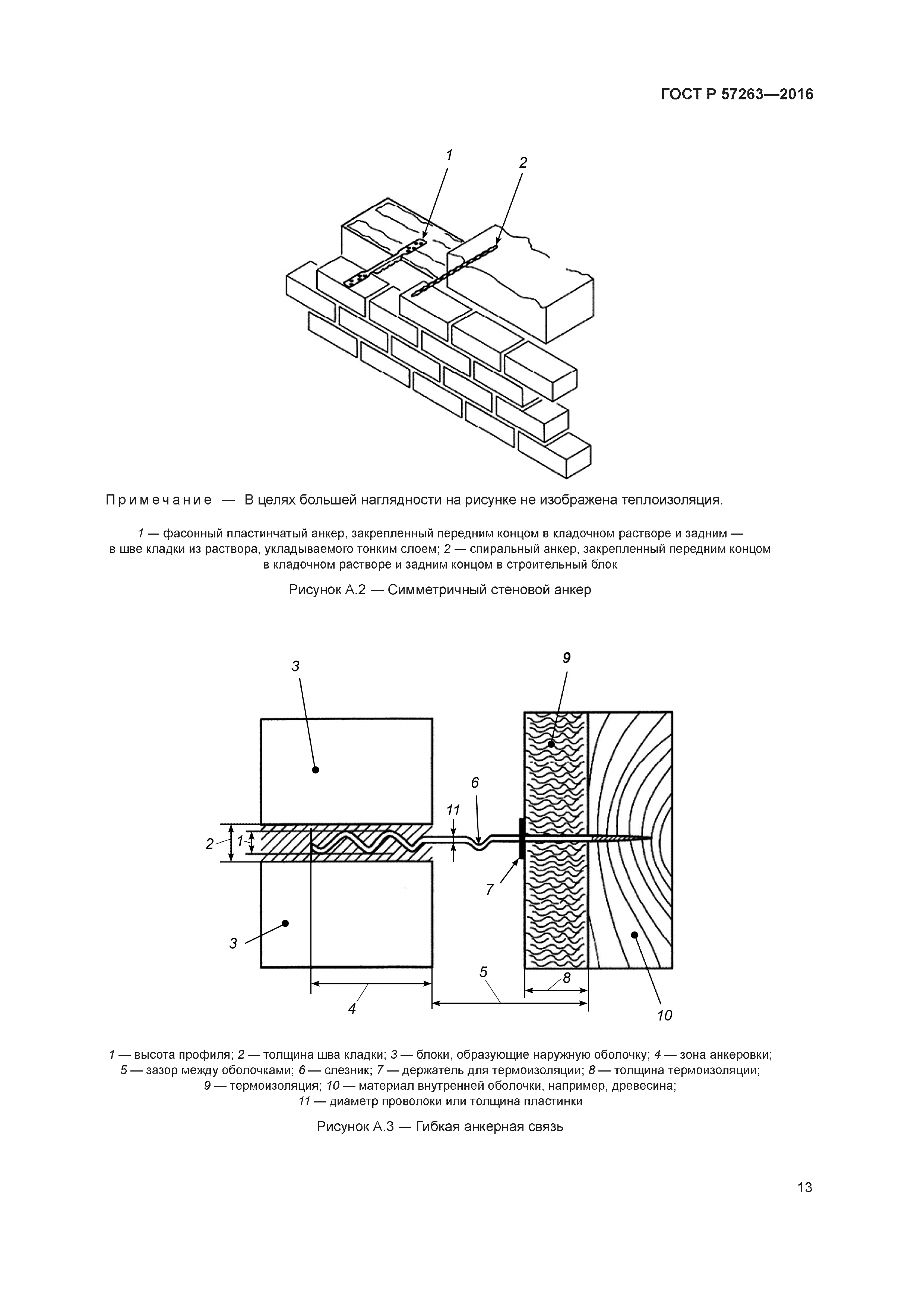 ГОСТ Р 57263—2016

1

2

Примечание — В целях большей наглядности на рисунке не изображена теплоизоляция.

1 — фасонный пластинчатый анкер, закрепленный передним концом в кладочном растворе и задним — в шве кладки из раствора, укладываемого тонким слоем; 2 — спиральный анкер, закрепленный передним концом в кладочном растворе и задним концом в строительный блок

Рисунок А.2 — Симметричный стеновой анкер

3

9

6

11

2

1

7

3

5

8

4

10

1 — высота профиля; 2 — толщина шва кладки; 3 — блоки, образующие наружную оболочку; 4 — зона анкеровки; 5 — зазор между оболочками; 6 — слезник; 7 — держатель для термоизоляции; 8 — толщина термоизоляции; 9 — термоизоляция; 10 — материал внутренней оболочки, например, древесина; 11 — диаметр проволоки или толщина пластинки

Рисунок А.3 — Гибкая анкерная связь

13