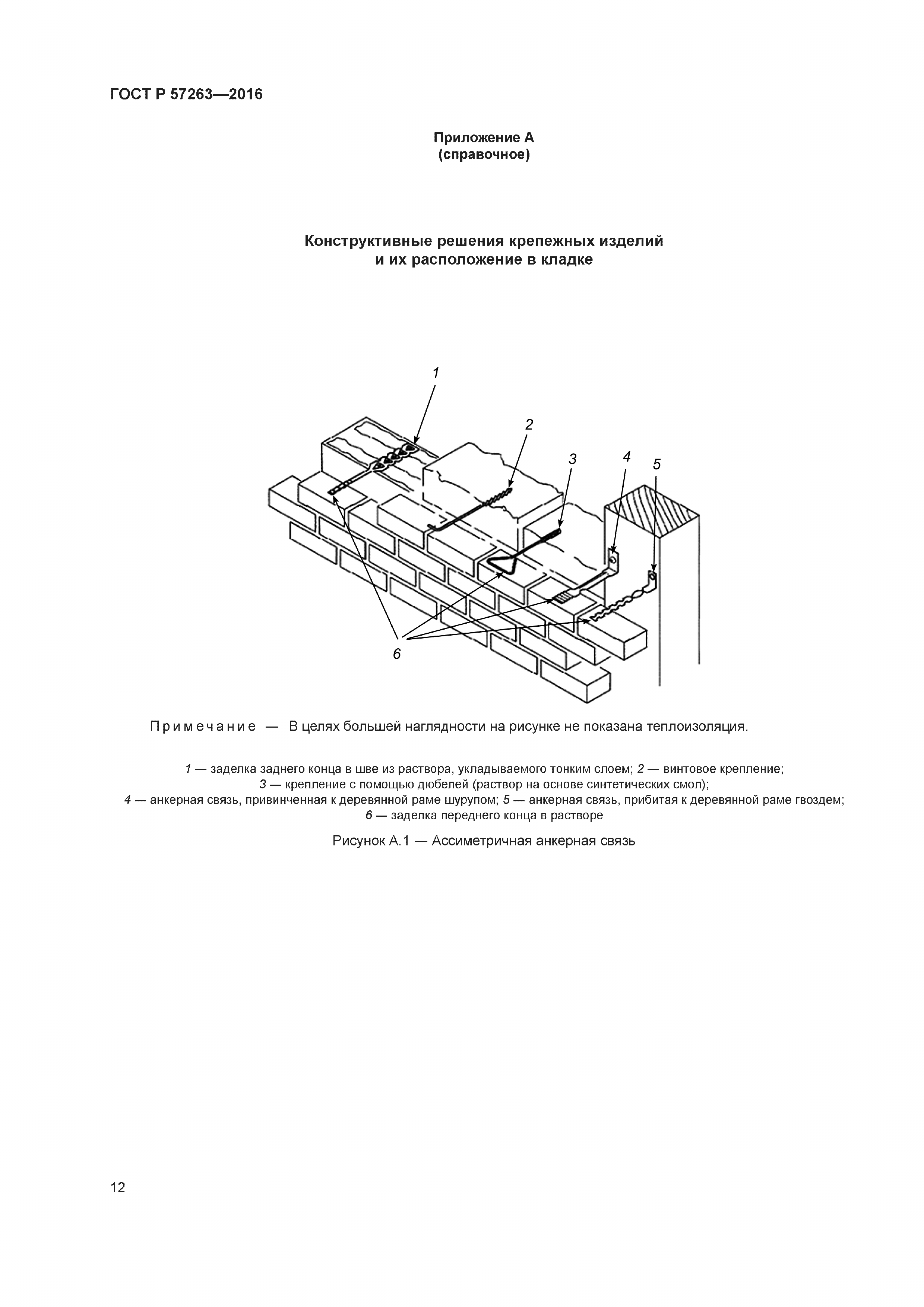 ГОСТ Р 57263—2016

Приложение А
(справочное)

Конструктивные решения крепежных изделий
и их расположение в кладке

1
2
3
4
5
6

Примечание — В целях большей наглядности на рисунке не показана теплоизоляция.

1 — заделка заднего конца в шве из раствора, укладываемого тонким слоем; 2 — винтовое крепление; 3 — крепление с помощью дюбелей (раствор на основе синтетических смол); 4 — анкерная связь, привинченная к деревянной раме шурупом; 5 — анкерная связь, прибитая к деревянной раме гвоздем; 6 — заделка переднего конца в растворе

Рисунок А.1 — Ассиметричная анкерная связь

12