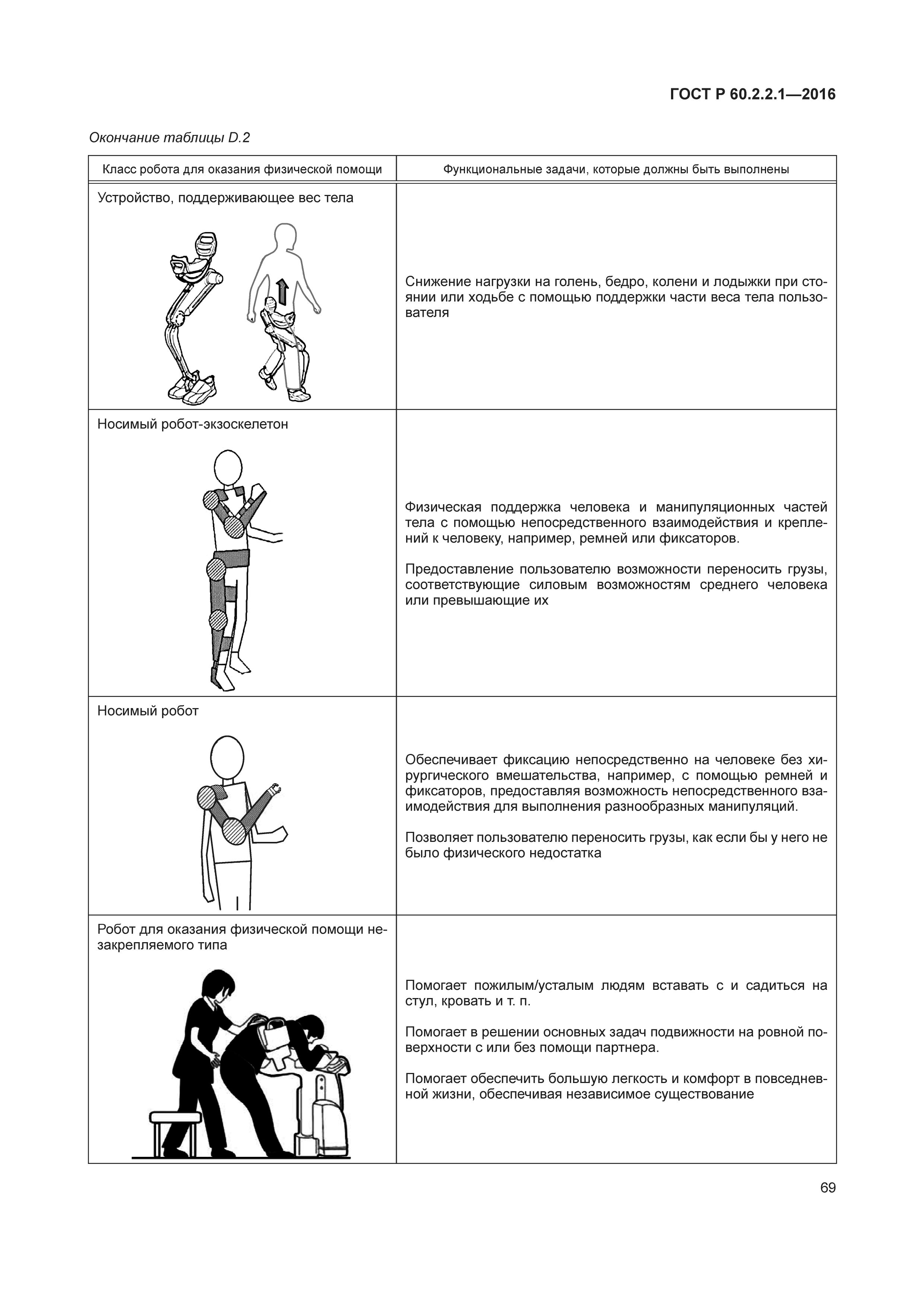 ГОСТ Р 60.2.2.1—2016

Окончание таблицы D.2

| Класс робота для оказания физической помощи | Функциональные задачи, которые должны быть выполнены |
|---|---|
| Устройство, поддерживающее вес тела | Снижение нагрузки на голень, бедро, колени и лодыжки при стоянии или ходьбе с помощью поддержки части веса тела пользователя |
| Носимый робот-экзоскелетон | Физическая поддержка человека и манипуляционных частей тела с помощью непосредственного взаимодействия и креплений к человеку, например, ремней или фиксаторов. Предоставление пользователю возможности переносить грузы, соответствующие силовым возможностям среднего человека или превышающие их |
| Носимый робот | Обеспечивает фиксацию непосредственно на человеке без хирургического вмешательства, например, с помощью ремней и фиксаторов, предоставляя возможность непосредственного взаимодействия для выполнения разнообразных манипуляций. Позволяет пользователю переносить грузы, как если бы у него не было физического недостатка |
| Робот для оказания физической помощи незакрепляемого типа | Помогает пожилым/усталым людям вставать с и садиться на стул, кровать и т. п. Помогает в решении основных задач подвижности на ровной поверхности с или без помощи партнера. Помогает обеспечить большую легкость и комфорт в повседневной жизни, обеспечивая независимое существование |

69