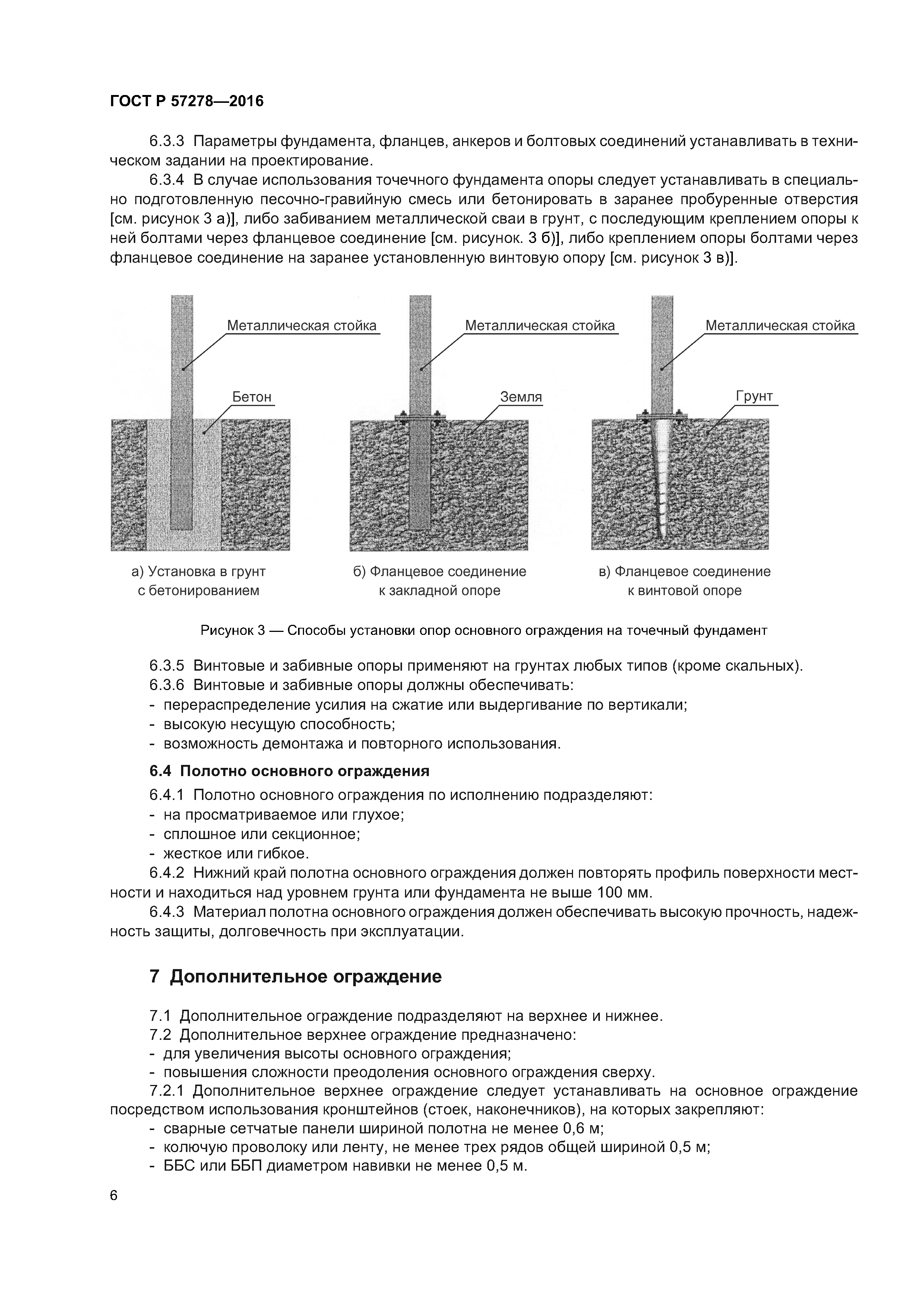 ГОСТ Р 57278—2016

6.3.3 Параметры фундамента, фланцев, анкеров и болтовых соединений устанавливать в техническом задании на проектирование.

6.3.4 В случае использования точечного фундамента опоры следует устанавливать в специально подготовленную песочно-гравийную смесь или бетонировать в заранее пробуренные отверстия [см. рисунок 3 а)], либо забиванием металлической сваи в грунт, с последующим креплением опоры к ней болтами через фланцевое соединение [см. рисунок. 3 б)], либо креплением опоры болтами через фланцевое соединение на заранее установленную винтовую опору [см. рисунок 3 в)].

Металлическая стойка

Бетон

а) Установка в грунт с бетонированием

Металлическая стойка

Земля

б) Фланцевое соединение к закладной опоре

Металлическая стойка

Грунт

в) Фланцевое соединение к винтовой опоре

Рисунок 3 — Способы установки опор основного ограждения на точечный фундамент

6.3.5 Винтовые и забивные опоры применяют на грунтах любых типов (кроме скальных).

6.3.6 Винтовые и забивные опоры должны обеспечивать:
- перераспределение усилия на сжатие или выдергивание по вертикали;
- высокую несущую способность;
- возможность демонтажа и повторного использования.

6.4 Полотно основного ограждения

6.4.1 Полотно основного ограждения по исполнению подразделяют:
- на просматриваемое или глухое;
- сплошное или секционное;
- жесткое или гибкое.

6.4.2 Нижний край полотна основного ограждения должен повторять профиль поверхности местности и находиться над уровнем грунта или фундамента не выше 100 мм.

6.4.3 Материал полотна основного ограждения должен обеспечивать высокую прочность, надежность защиты, долговечность при эксплуатации.

7 Дополнительное ограждение

7.1 Дополнительное ограждение подразделяют на верхнее и нижнее.

7.2 Дополнительное верхнее ограждение предназначено:
- для увеличения высоты основного ограждения;
- повышения сложности преодоления основного ограждения сверху.

7.2.1 Дополнительное верхнее ограждение следует устанавливать на основное ограждение посредством использования кронштейнов (стоек, наконечников), на которых закрепляют:
- сварные сетчатые панели шириной полотна не менее 0,6 м;
- колючую проволоку или ленту, не менее трех рядов общей шириной 0,5 м;
- ББС или ББП диаметром навивки не менее 0,5 м.

6