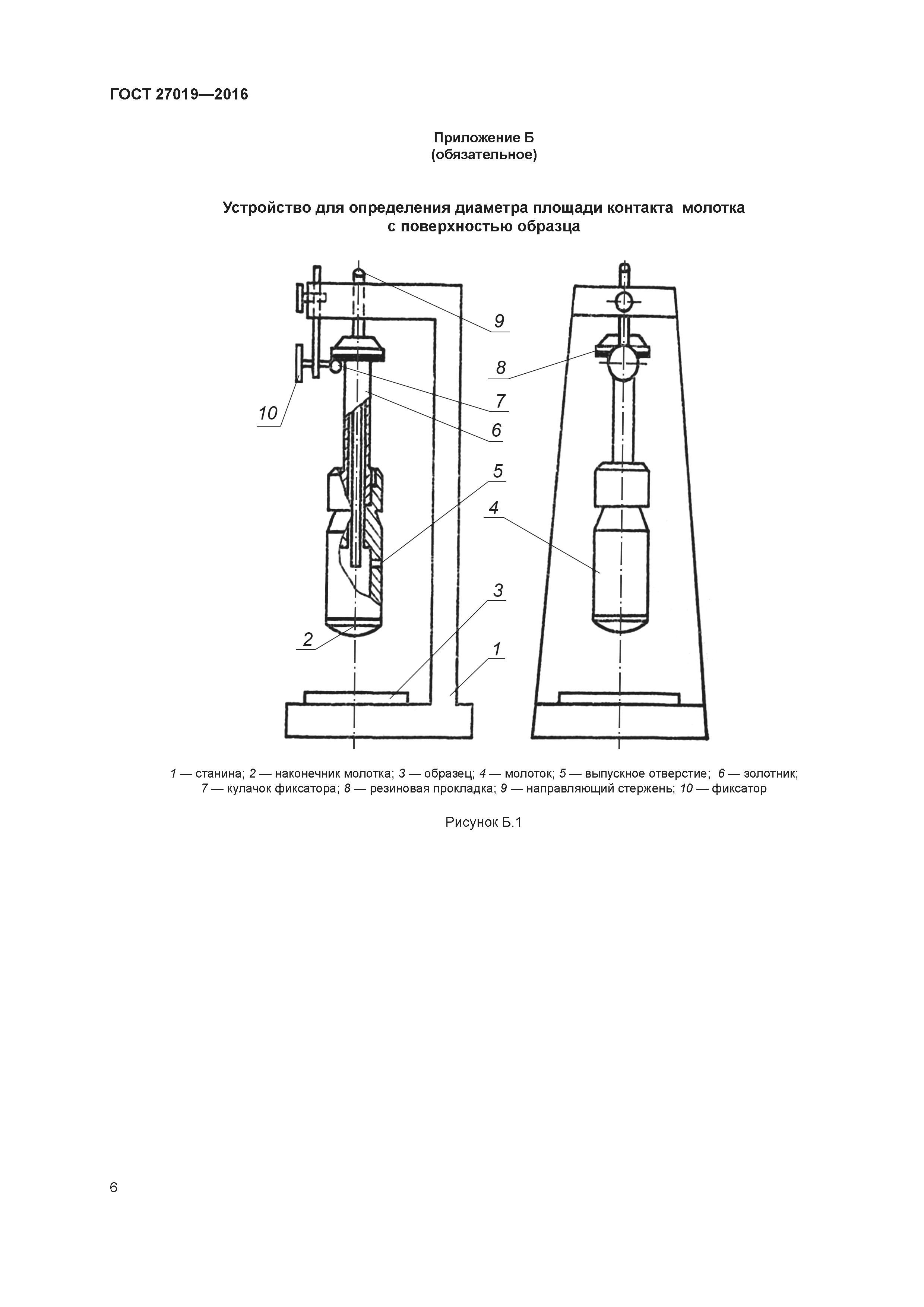 ГОСТ 27019—2016

Приложение Б
(обязательное)

Устройство для определения диаметра площади контакта молотка с поверхностью образца

9
8
7
10
6
5
4
3
2
1

1 — станина; 2 — наконечник молотка; 3 — образец; 4 — молоток; 5 — выпускное отверстие; 6 — золотник; 7 — кулачок фиксатора; 8 — резиновая прокладка; 9 — направляющий стержень; 10 — фиксатор

Рисунок Б.1

6