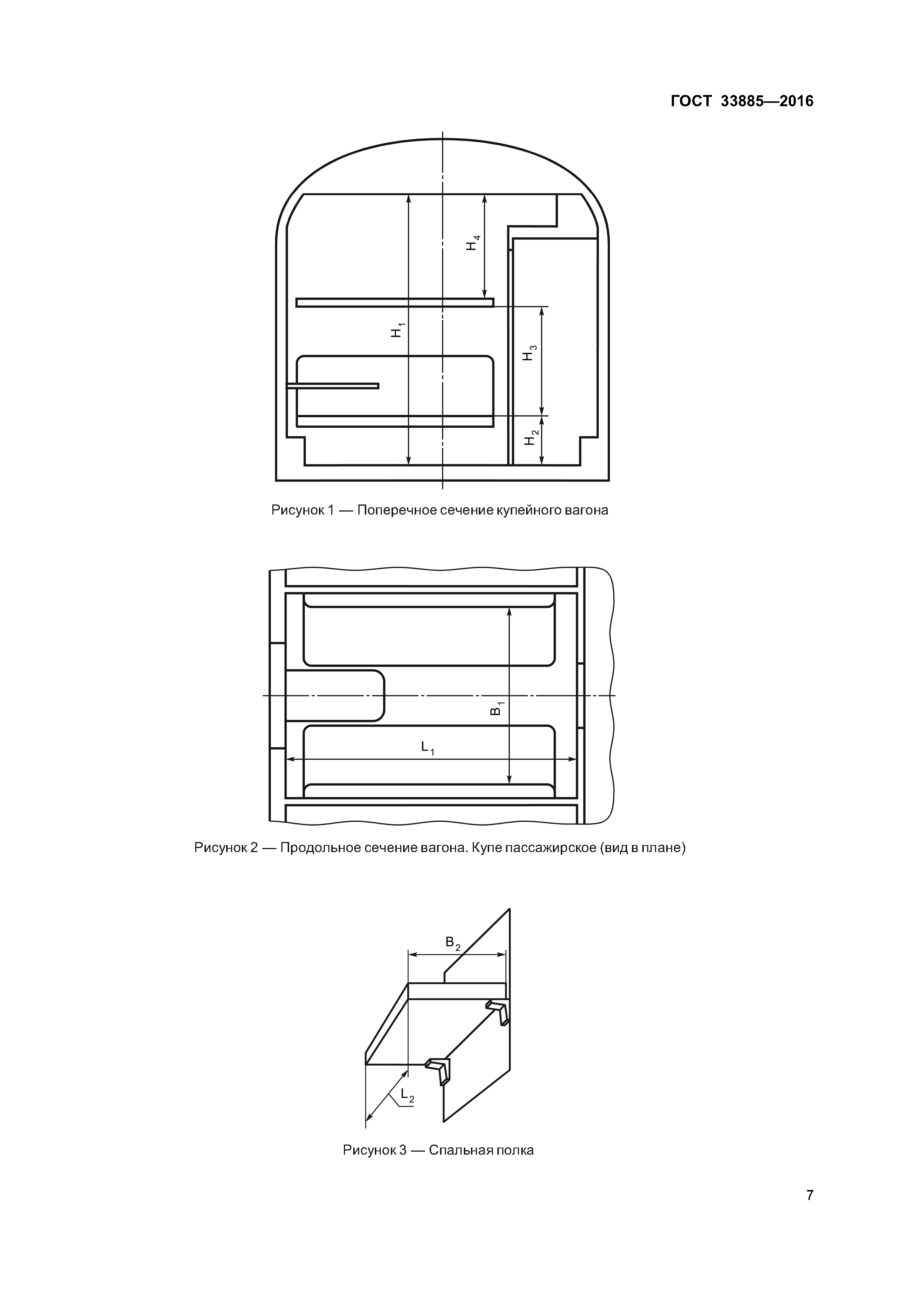 ГОСТ 33885—2016

$H_4$

$H_1$

$H_3$

$H_2$

Рисунок 1 — Поперечное сечение купейного вагона

$B_1$

$L_1$

Рисунок 2 — Продольное сечение вагона. Купе пассажирское (вид в плане)

$B_2$

$L_2$

Рисунок 3 — Спальная полка

7