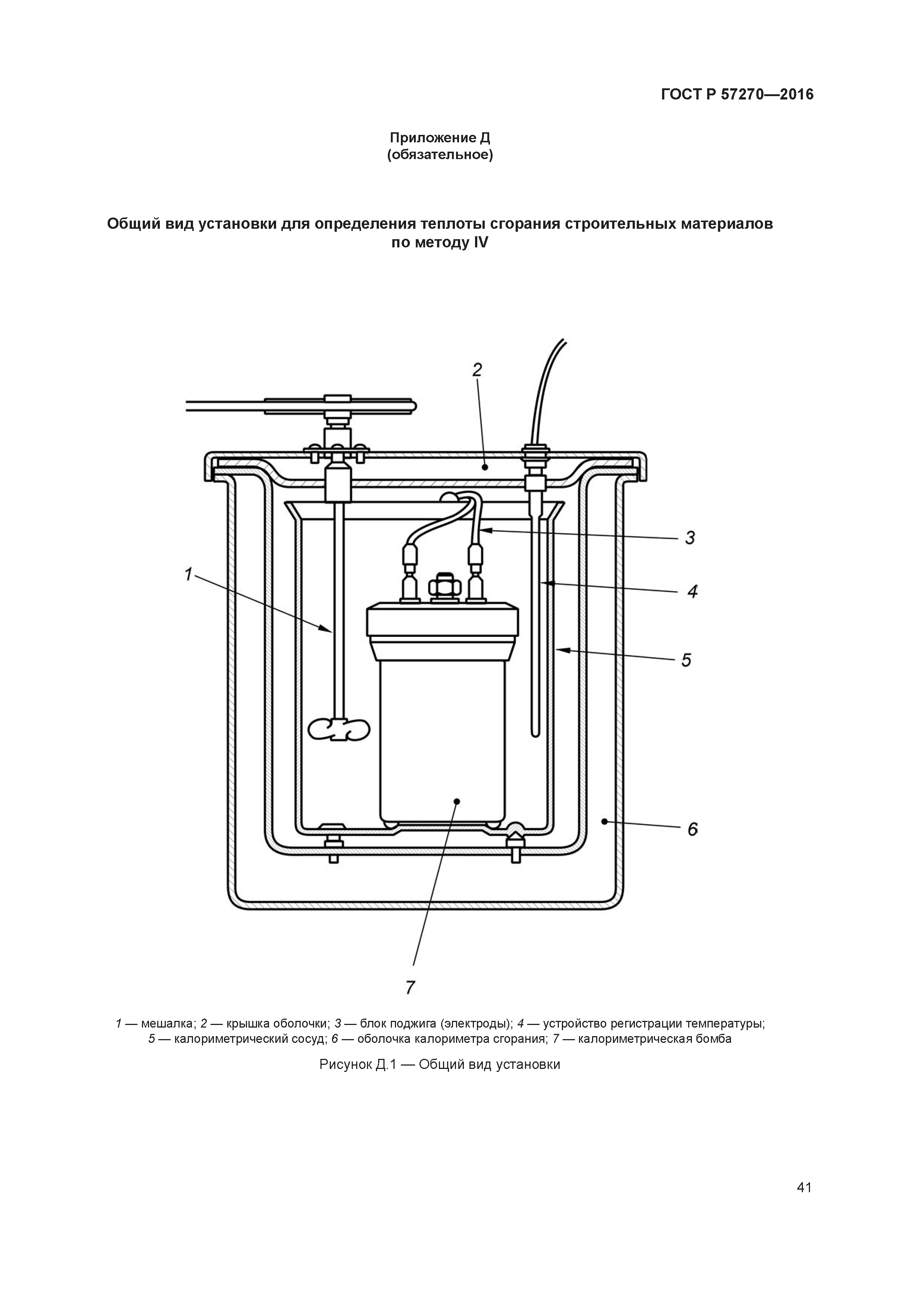 ГОСТ Р 57270—2016

Приложение Д
(обязательное)

Общий вид установки для определения теплоты сгорания строительных материалов по методу IV

2

3

1

4

5

6

7

1 — мешалка; 2 — крышка оболочки; 3 — блок поджига (электроды); 4 — устройство регистрации температуры; 5 — калориметрический сосуд; 6 — оболочка калориметра сгорания; 7 — калориметрическая бомба

Рисунок Д.1 — Общий вид установки

41