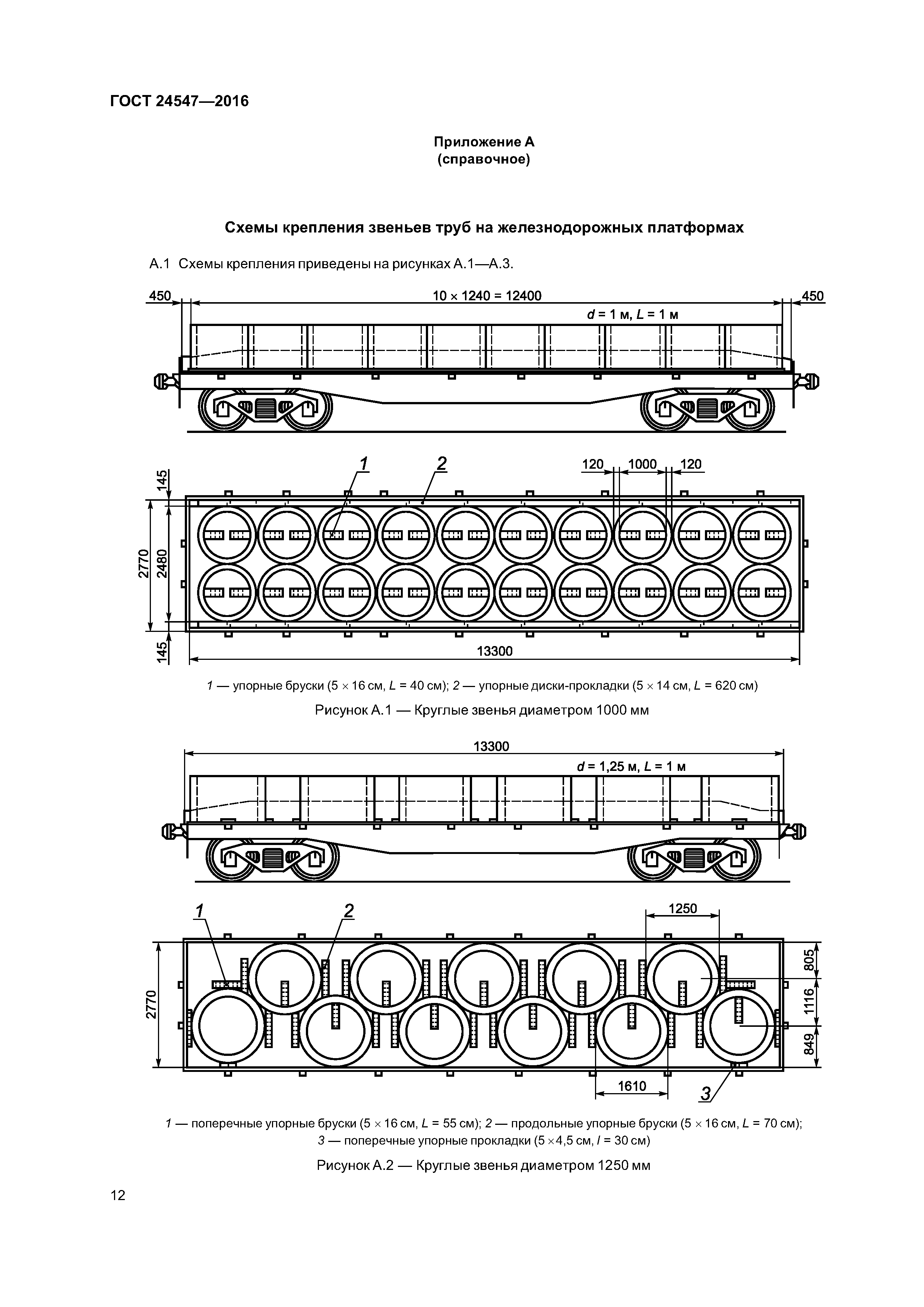 ГОСТ 24547—2016

Приложение А
(справочное)

Схемы крепления звеньев труб на железнодорожных платформах

А.1 Схемы крепления приведены на рисунках А.1—А.3.

450

10 × 1240 = 12400

450

$d$ = 1 м, $L$ = 1 м

1

2

120

1000

120

145

2770

2480

145

13300

1 — упорные бруски (5 × 16 см, $L$ = 40 см); 2 — упорные диски-прокладки (5 × 14 см, $L$ = 620 см)

Рисунок А.1 — Круглые звенья диаметром 1000 мм

13300

$d$ = 1,25 м, $L$ = 1 м

1

2

1250

2770

805

1116

849

1610

3

1 — поперечные упорные бруски (5 × 16 см, $L$ = 55 см); 2 — продольные упорные бруски (5 × 16 см, $L$ = 70 см); 3 — поперечные упорные прокладки (5 ×4,5 см, $l$ = 30 см)

Рисунок А.2 — Круглые звенья диаметром 1250 мм

12