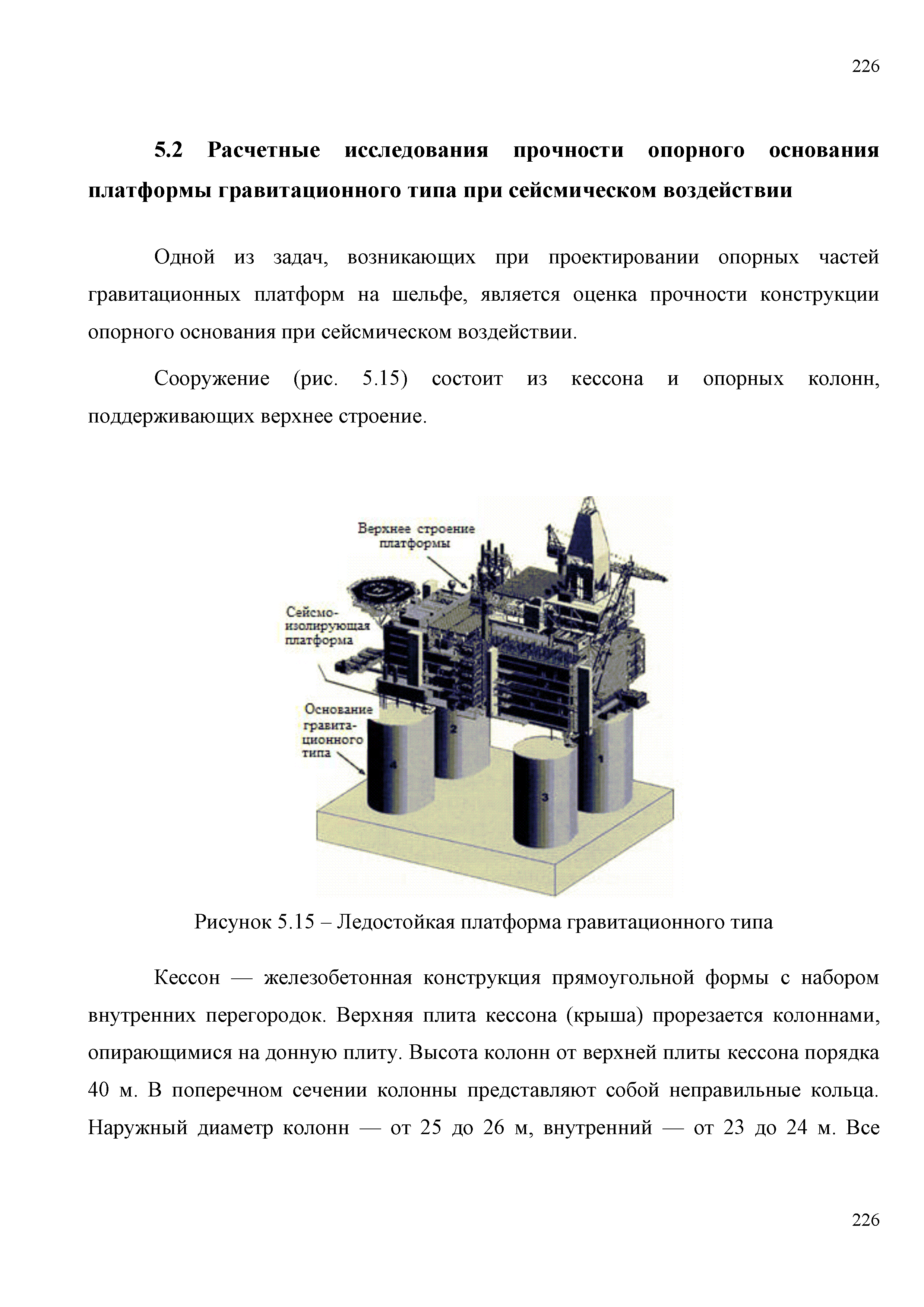 226

5.2 Расчетные исследования прочности опорного основания платформы гравитационного типа при сейсмическом воздействии

Одной из задач, возникающих при проектировании опорных частей гравитационных платформ на шельфе, является оценка прочности конструкции опорного основания при сейсмическом воздействии.

Сооружение (рис. 5.15) состоит из кессона и опорных колонн, поддерживающих верхнее строение.

Верхнее строение платформы

Сейсмо-изолирующая платформа

Основание гравита-ционного типа

2

4

3

1

Рисунок 5.15 – Ледостойкая платформа гравитационного типа

Кессон — железобетонная конструкция прямоугольной формы с набором внутренних перегородок. Верхняя плита кессона (крыша) прорезается колоннами, опирающимися на донную плиту. Высота колонн от верхней плиты кессона порядка 40 м. В поперечном сечении колонны представляют собой неправильные кольца. Наружный диаметр колонн — от 25 до 26 м, внутренний — от 23 до 24 м. Все

226