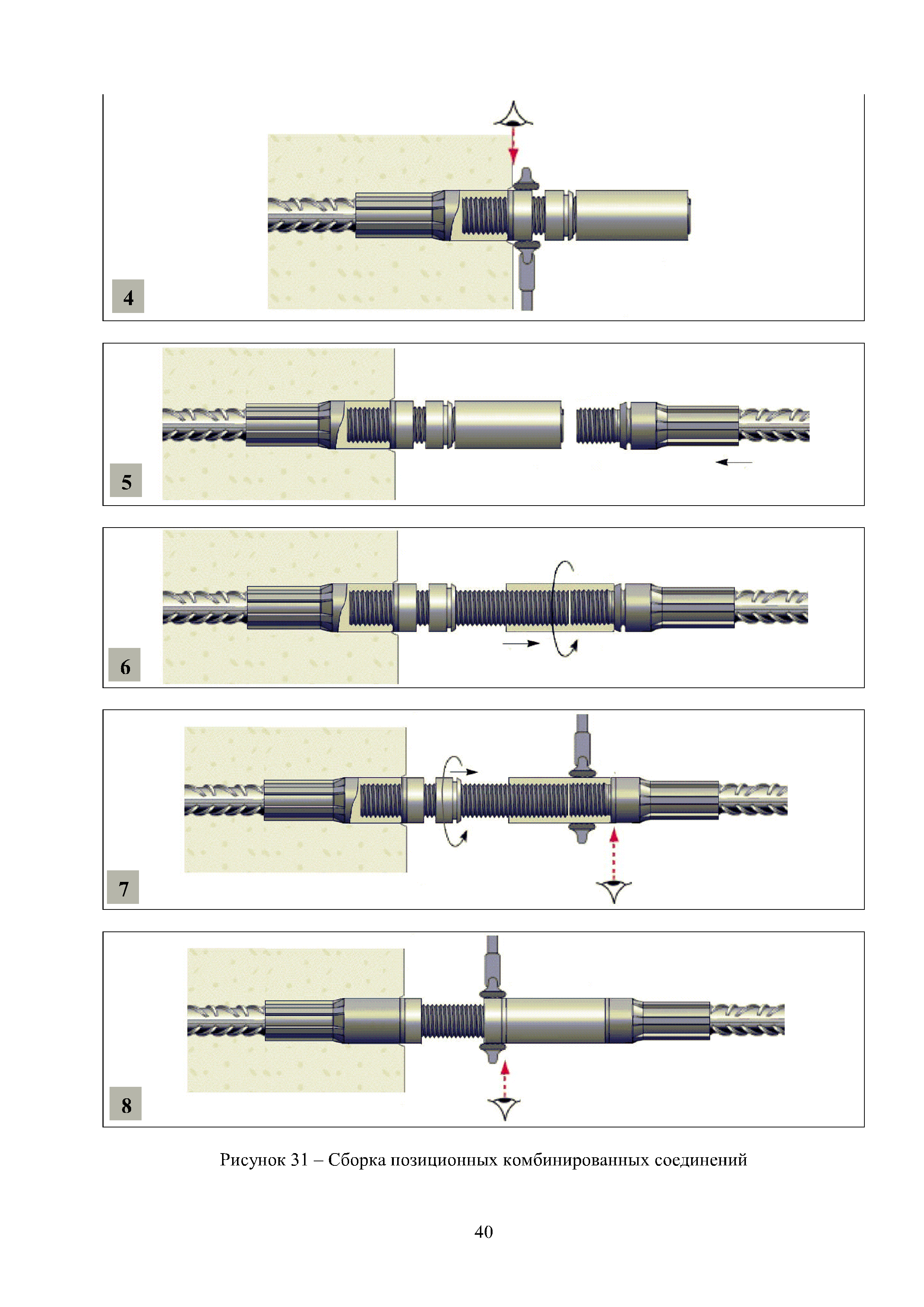 4

5

6

7

8

Рисунок 31 – Сборка позиционных комбинированных соединений

40