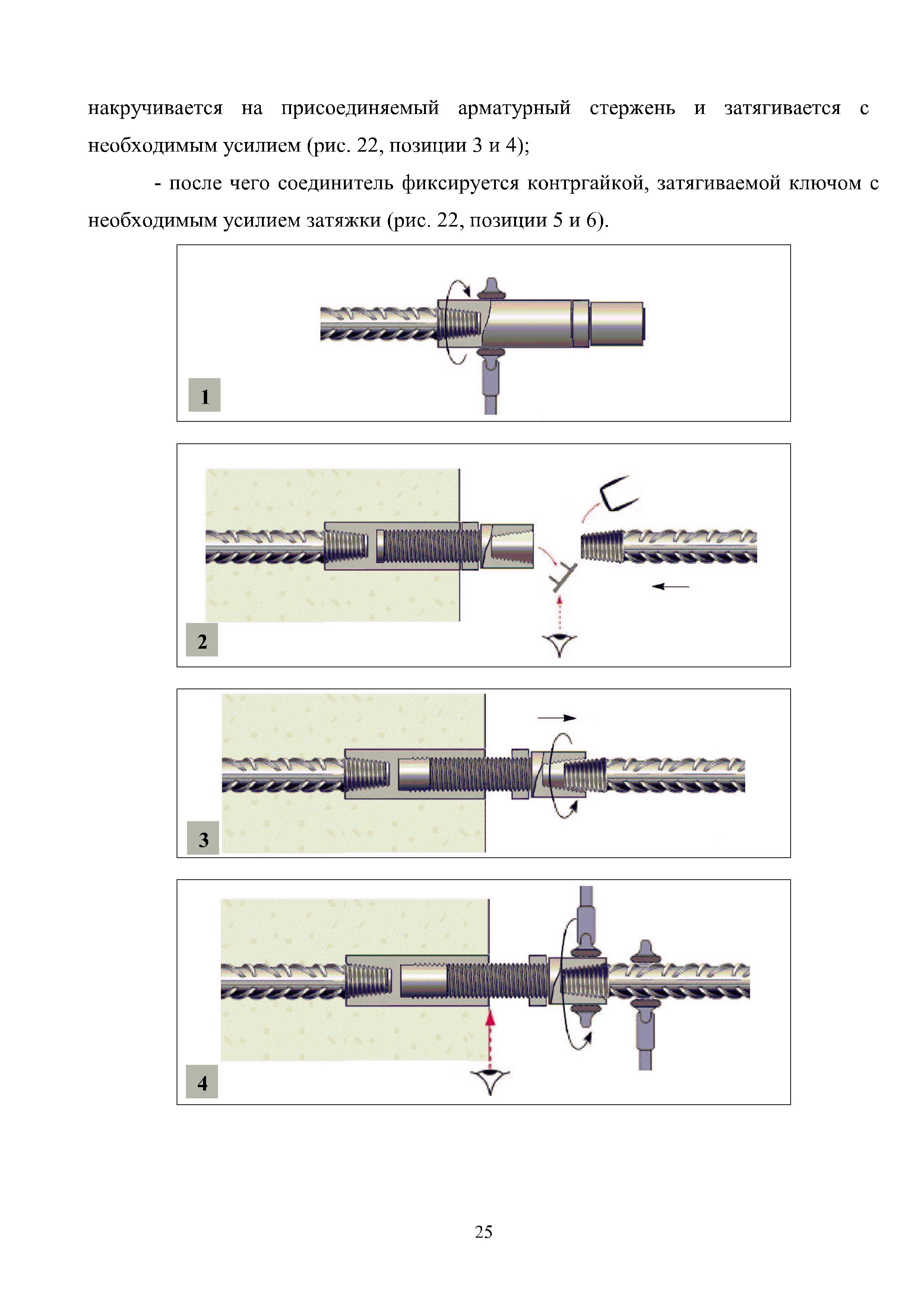 накручивается на присоединяемый арматурный стержень и затягивается с необходимым усилием (рис. 22, позиции 3 и 4);

- после чего соединитель фиксируется контргайкой, затягиваемой ключом с необходимым усилием затяжки (рис. 22, позиции 5 и 6).

1

2

3

4

25