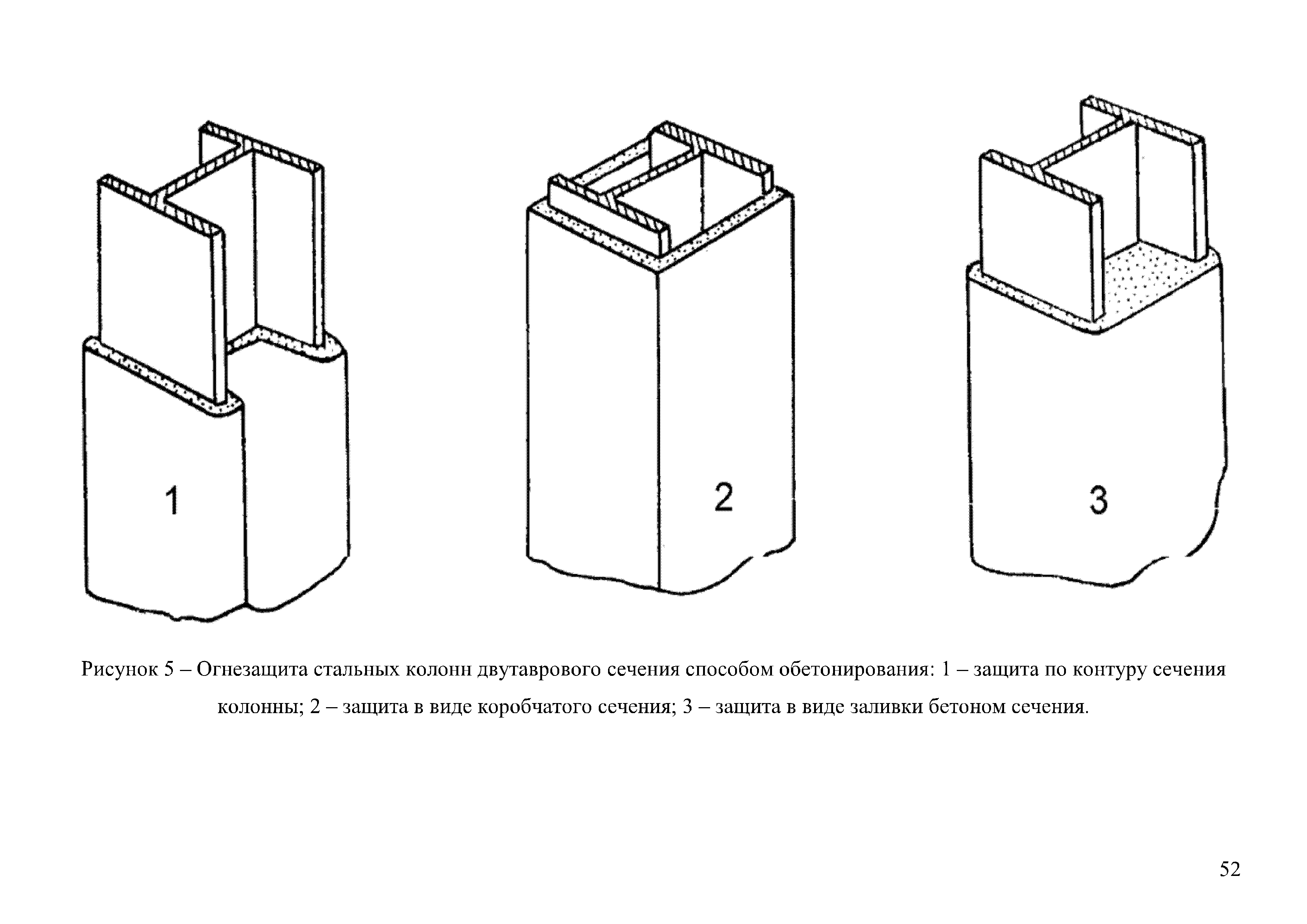 1

2

3

Рисунок 5 – Огнезащита стальных колонн двутаврового сечения способом обетонирования: 1 – защита по контуру сечения колонны; 2 – защита в виде коробчатого сечения; 3 – защита в виде заливки бетоном сечения.

52