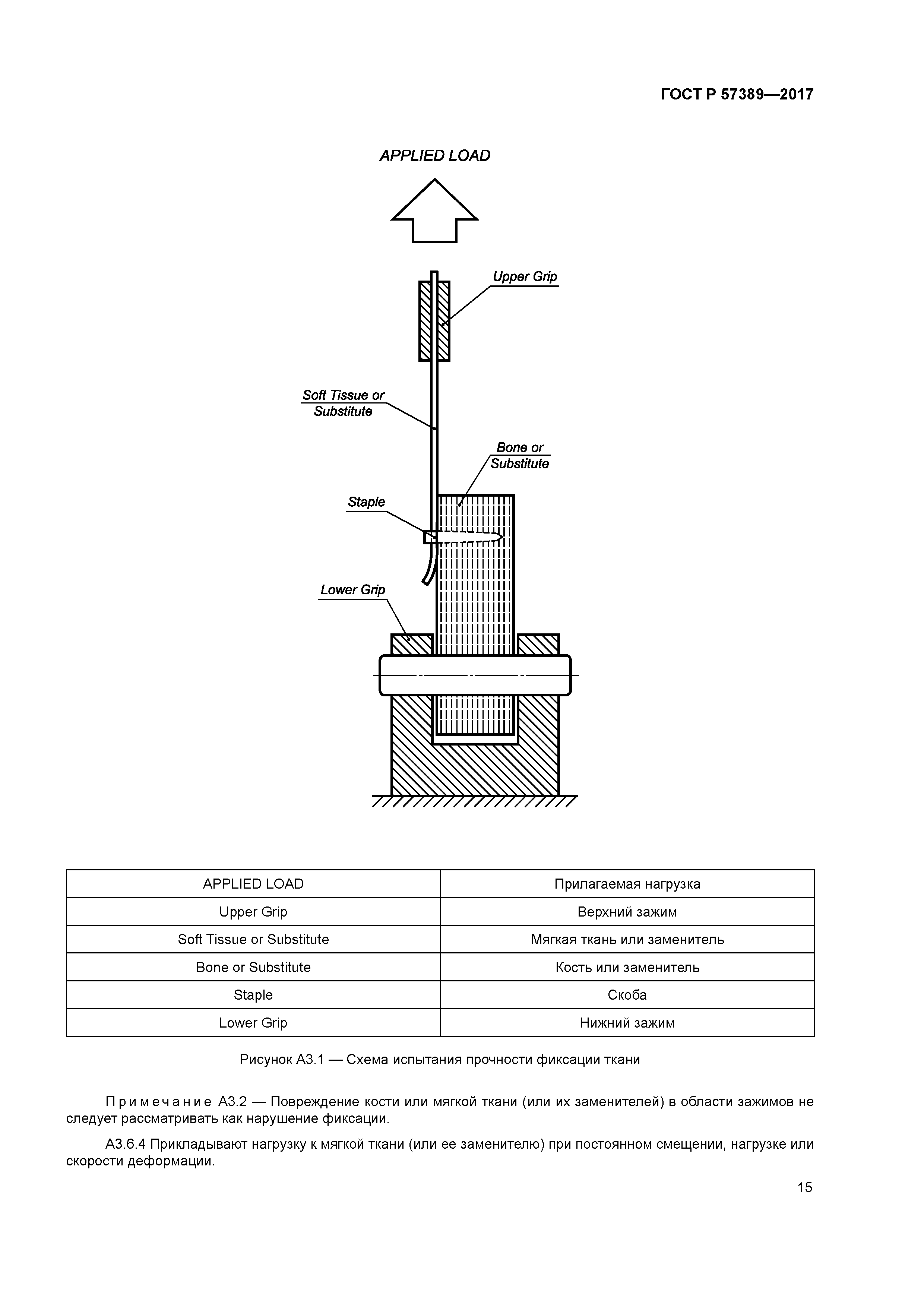 ГОСТ Р 57389—2017

APPLIED LOAD

Upper Grip

Soft Tissue or Substitute

Bone or Substitute

Staple

Lower Grip

| APPLIED LOAD | Прилагаемая нагрузка |
|---|---|
| Upper Grip | Верхний зажим |
| Soft Tissue or Substitute | Мягкая ткань или заменитель |
| Bone or Substitute | Кость или заменитель |
| Staple | Скоба |
| Lower Grip | Нижний зажим |

Рисунок А3.1 — Схема испытания прочности фиксации ткани

Примечание А3.2 — Повреждение кости или мягкой ткани (или их заменителей) в области зажимов не следует рассматривать как нарушение фиксации.

А3.6.4 Прикладывают нагрузку к мягкой ткани (или ее заменителю) при постоянном смещении, нагрузке или скорости деформации.

15