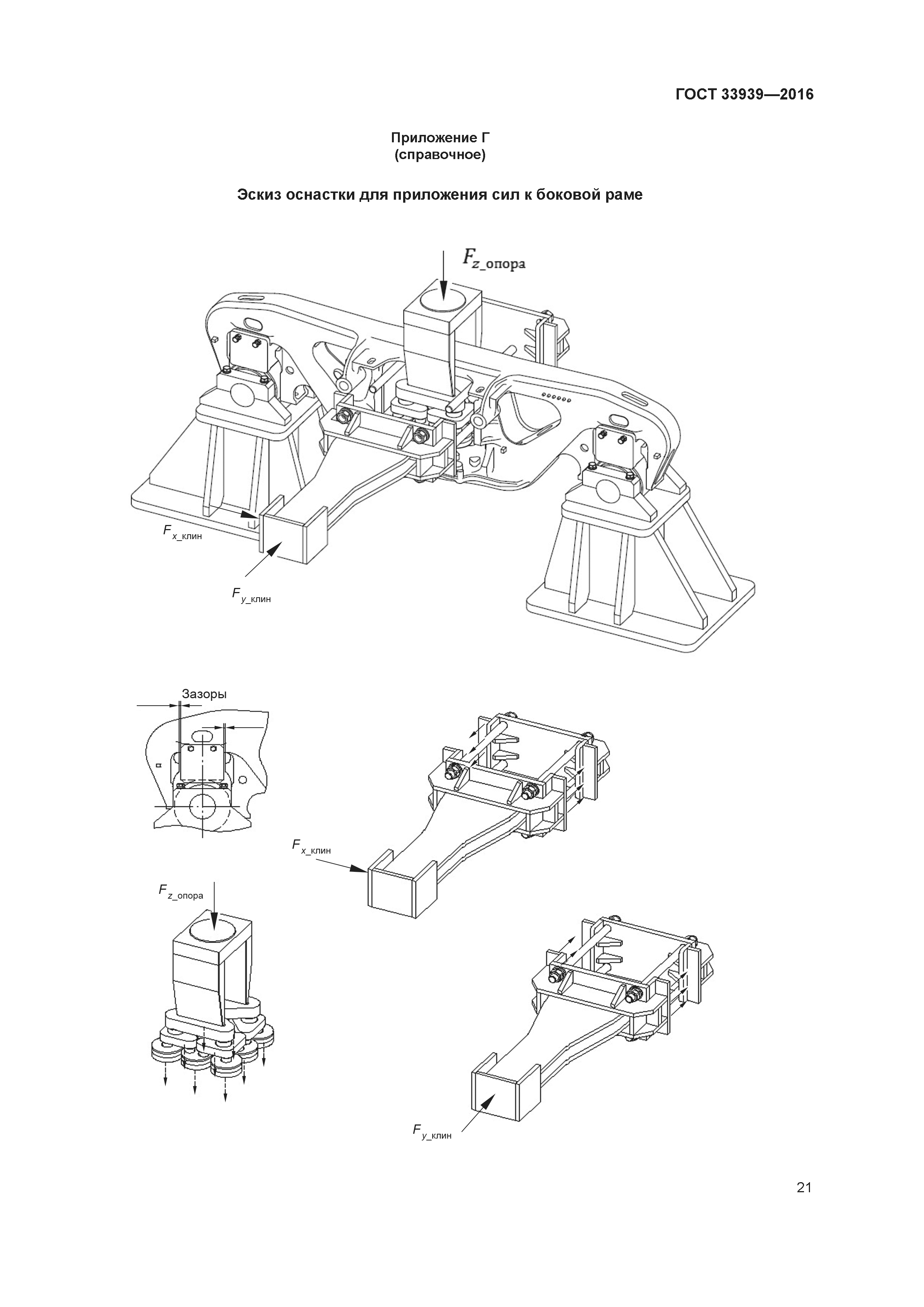 ГОСТ 33939—2016

Приложение Г
(справочное)

Эскиз оснастки для приложения сил к боковой раме

$F_{z\_опора}$

$F_{x\_клин}$

$F_{y\_клин}$

Зазоры

$F_{x\_клин}$

$F_{z\_опора}$

$F_{y\_клин}$

21