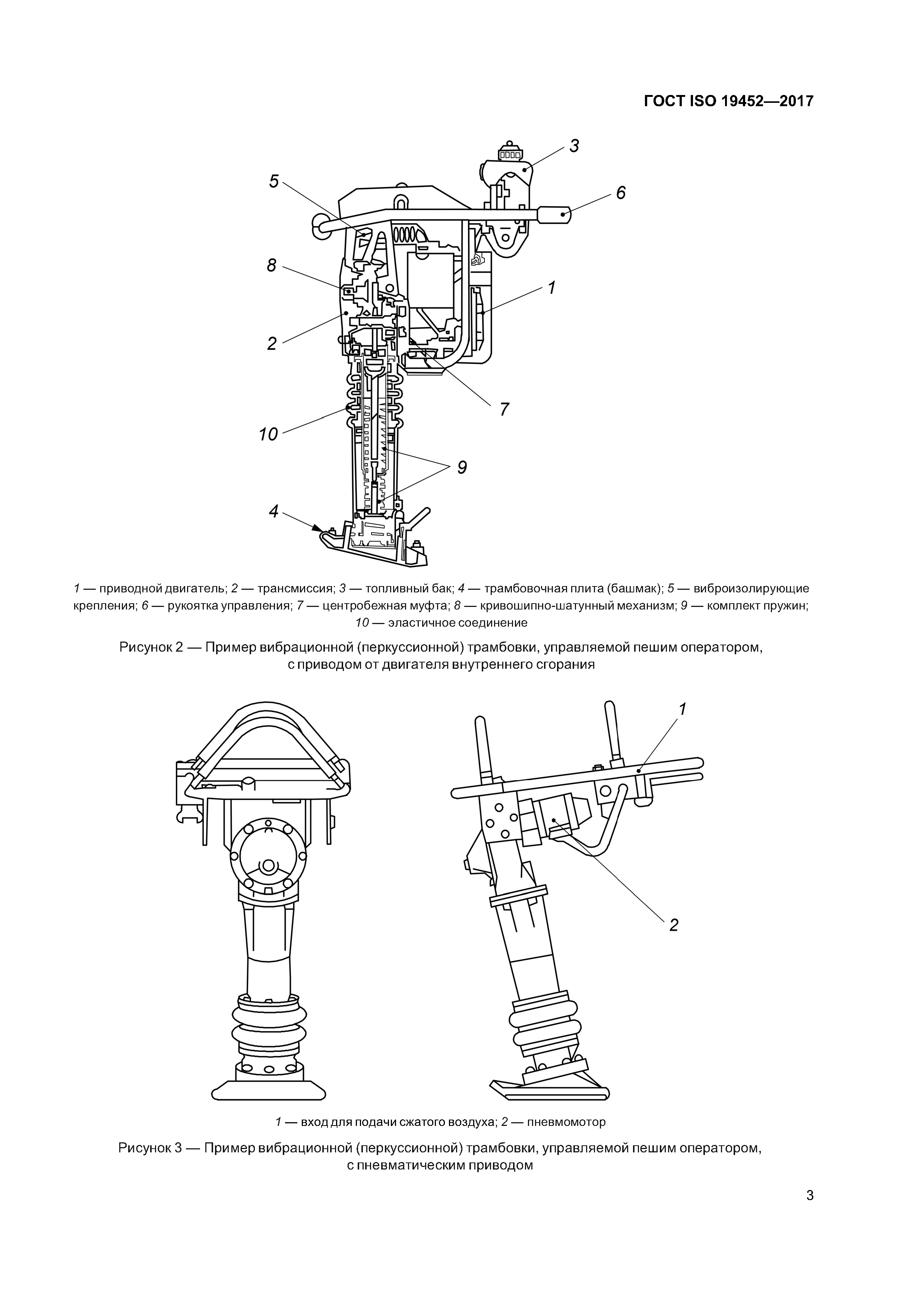 ГОСТ ISO 19452—2017

3
5
6
8
1
2
7
10
9
4

1 — приводной двигатель; 2 — трансмиссия; 3 — топливный бак; 4 — трамбовочная плита (башмак); 5 — виброизолирующие крепления; 6 — рукоятка управления; 7 — центробежная муфта; 8 — кривошипно-шатунный механизм; 9 — комплект пружин; 10 — эластичное соединение

Рисунок 2 — Пример вибрационной (перкуссионной) трамбовки, управляемой пешим оператором, с приводом от двигателя внутреннего сгорания

1
2

1 — вход для подачи сжатого воздуха; 2 — пневмомотор

Рисунок 3 — Пример вибрационной (перкуссионной) трамбовки, управляемой пешим оператором, с пневматическим приводом

3