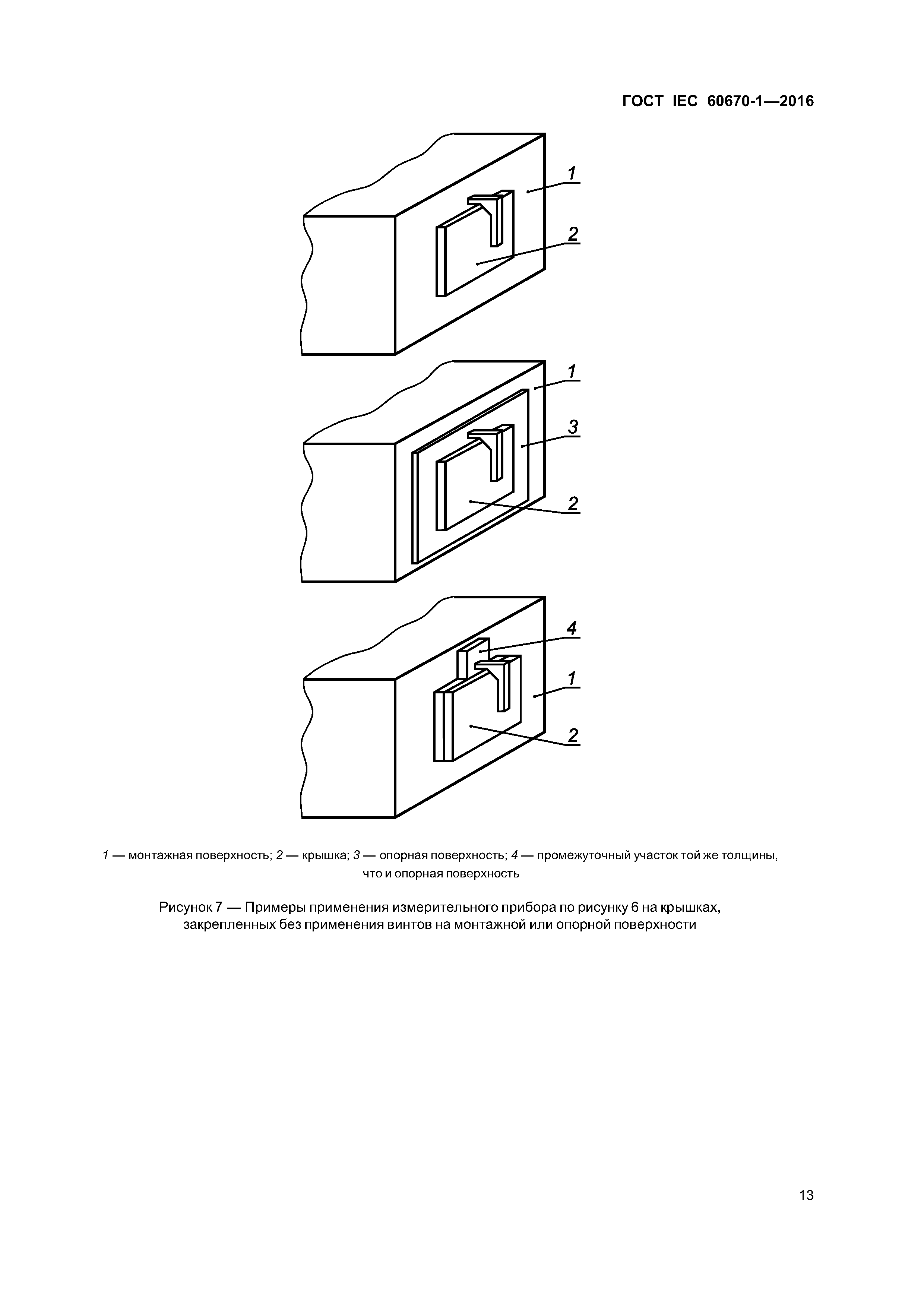 ГОСТ IEC 60670-1—2016

1

2

1

3

2

4

1

2

1 — монтажная поверхность; 2 — крышка; 3 — опорная поверхность; 4 — промежуточный участок той же толщины, что и опорная поверхность

Рисунок 7 — Примеры применения измерительного прибора по рисунку 6 на крышках, закрепленных без применения винтов на монтажной или опорной поверхности

13