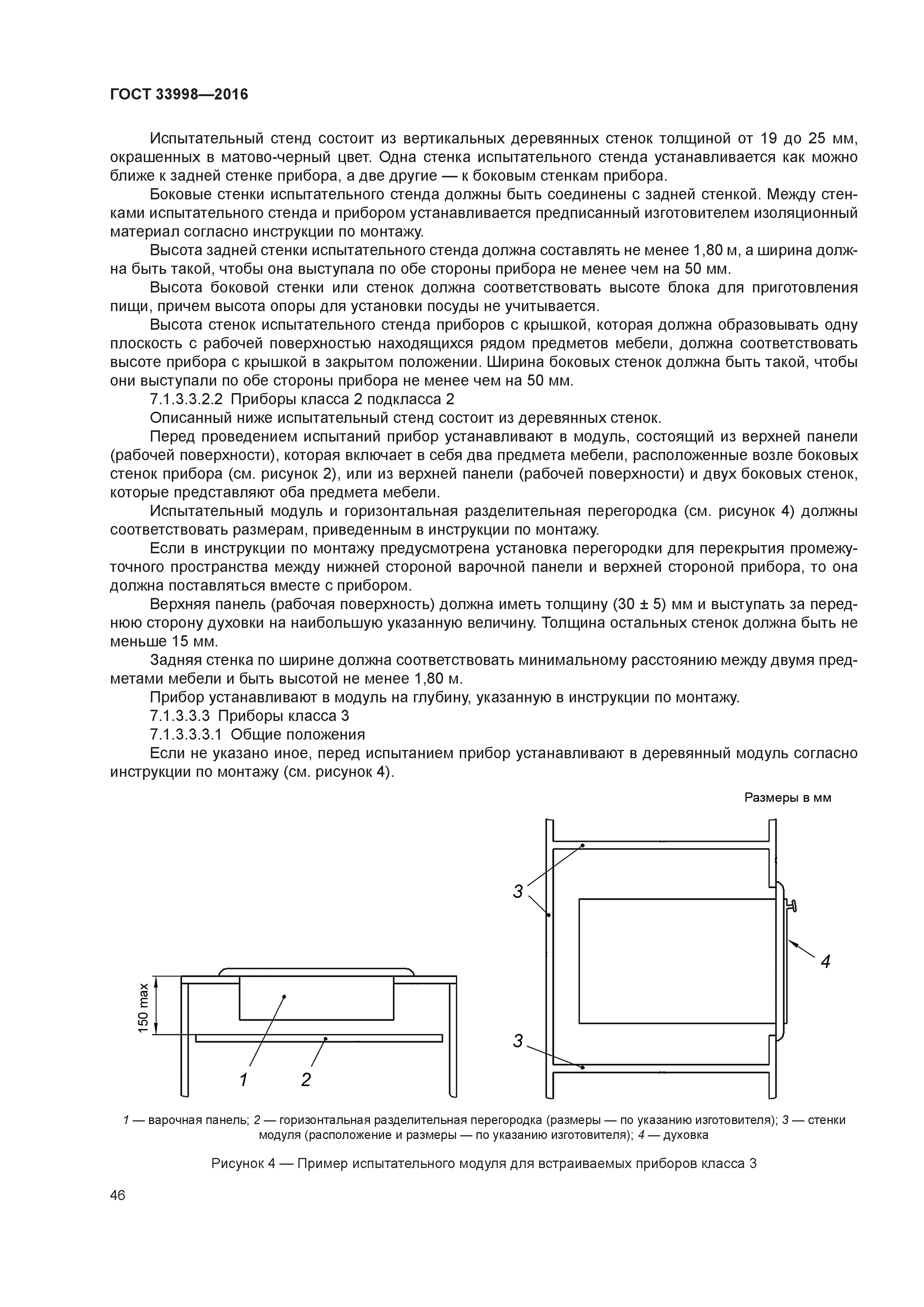 ГОСТ 33998—2016

Испытательный стенд состоит из вертикальных деревянных стенок толщиной от 19 до 25 мм, окрашенных в матово-черный цвет. Одна стенка испытательного стенда устанавливается как можно ближе к задней стенке прибора, а две другие — к боковым стенкам прибора.

Боковые стенки испытательного стенда должны быть соединены с задней стенкой. Между стенками испытательного стенда и прибором устанавливается предписанный изготовителем изоляционный материал согласно инструкции по монтажу.

Высота задней стенки испытательного стенда должна составлять не менее 1,80 м, а ширина должна быть такой, чтобы она выступала по обе стороны прибора не менее чем на 50 мм.

Высота боковой стенки или стенок должна соответствовать высоте блока для приготовления пищи, причем высота опоры для установки посуды не учитывается.

Высота стенок испытательного стенда приборов с крышкой, которая должна образовывать одну плоскость с рабочей поверхностью находящихся рядом предметов мебели, должна соответствовать высоте прибора с крышкой в закрытом положении. Ширина боковых стенок должна быть такой, чтобы они выступали по обе стороны прибора не менее чем на 50 мм.

7.1.3.3.2.2 Приборы класса 2 подкласса 2

Описанный ниже испытательный стенд состоит из деревянных стенок.

Перед проведением испытаний прибор устанавливают в модуль, состоящий из верхней панели (рабочей поверхности), которая включает в себя два предмета мебели, расположенные возле боковых стенок прибора (см. рисунок 2), или из верхней панели (рабочей поверхности) и двух боковых стенок, которые представляют оба предмета мебели.

Испытательный модуль и горизонтальная разделительная перегородка (см. рисунок 4) должны соответствовать размерам, приведенным в инструкции по монтажу.

Если в инструкции по монтажу предусмотрена установка перегородки для перекрытия промежуточного пространства между нижней стороной варочной панели и верхней стороной прибора, то она должна поставляться вместе с прибором.

Верхняя панель (рабочая поверхность) должна иметь толщину (30 ± 5) мм и выступать за переднюю сторону духовки на наибольшую указанную величину. Толщина остальных стенок должна быть не меньше 15 мм.

Задняя стенка по ширине должна соответствовать минимальному расстоянию между двумя предметами мебели и быть высотой не менее 1,80 м.

Прибор устанавливают в модуль на глубину, указанную в инструкции по монтажу.

7.1.3.3.3 Приборы класса 3

7.1.3.3.3.1 Общие положения

Если не указано иное, перед испытанием прибор устанавливают в деревянный модуль согласно инструкции по монтажу (см. рисунок 4).

Размеры в мм

150 max

1 2

3 3 4

1 — варочная панель; 2 — горизонтальная разделительная перегородка (размеры — по указанию изготовителя); 3 — стенки модуля (расположение и размеры — по указанию изготовителя); 4 — духовка

Рисунок 4 — Пример испытательного модуля для встраиваемых приборов класса 3

46