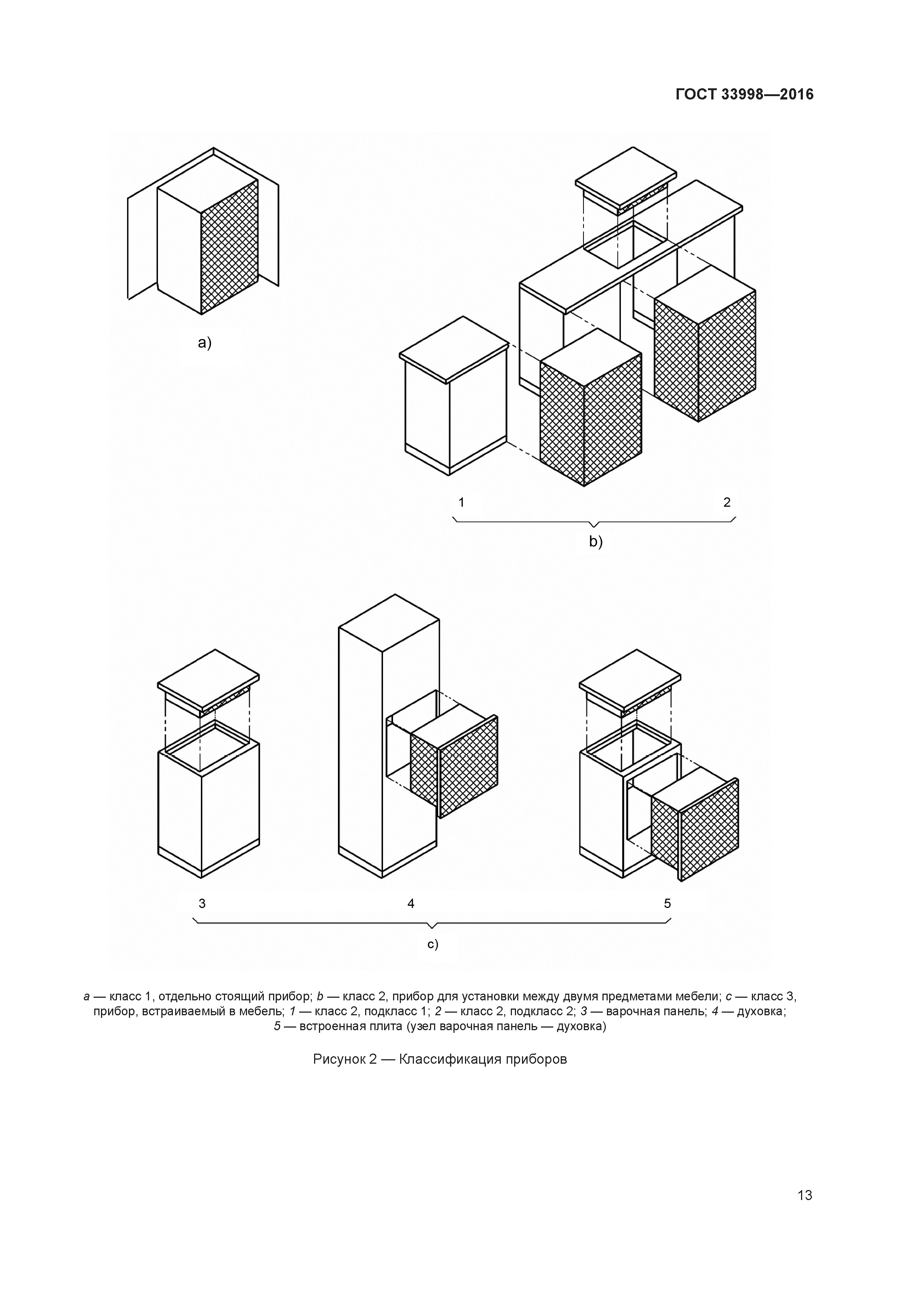 ГОСТ 33998—2016

a)

1

2

b)

3

4

5

c)

a — класс 1, отдельно стоящий прибор; b — класс 2, прибор для установки между двумя предметами мебели; c — класс 3, прибор, встраиваемый в мебель; 1 — класс 2, подкласс 1; 2 — класс 2, подкласс 2; 3 — варочная панель; 4 — духовка; 5 — встроенная плита (узел варочная панель — духовка)

Рисунок 2 — Классификация приборов

13