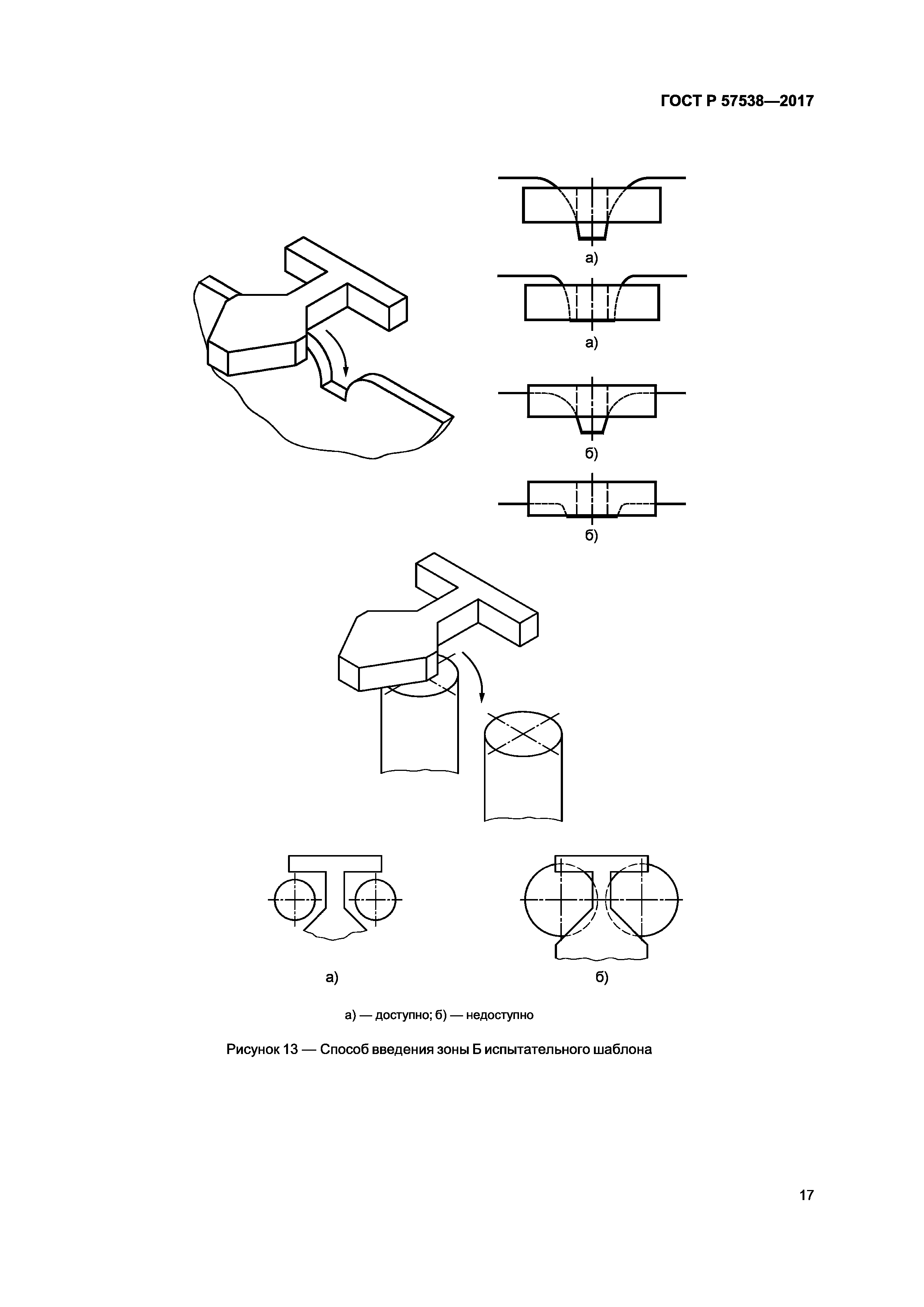 ГОСТ Р 57538—2017

а)

а)

б)

б)

а)

б)

а) — доступно; б) — недоступно

Рисунок 13 — Способ введения зоны Б испытательного шаблона

17