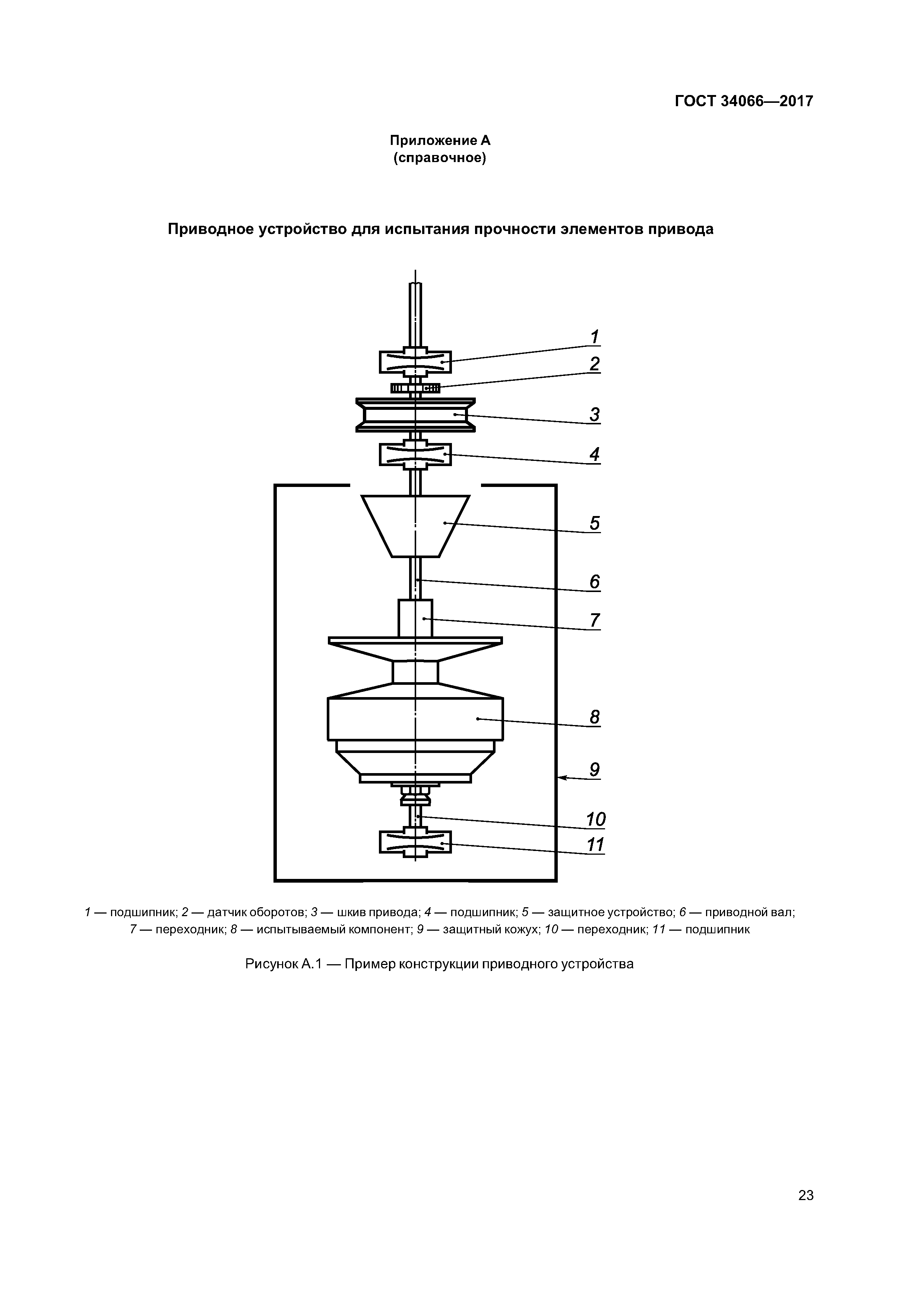 ГОСТ 34066—2017

Приложение А
(справочное)

Приводное устройство для испытания прочности элементов привода

1
2
3
4
5
6
7
8
9
10
11

1 — подшипник; 2 — датчик оборотов; 3 — шкив привода; 4 — подшипник; 5 — защитное устройство; 6 — приводной вал; 7 — переходник; 8 — испытываемый компонент; 9 — защитный кожух; 10 — переходник; 11 — подшипник

Рисунок А.1 — Пример конструкции приводного устройства

23