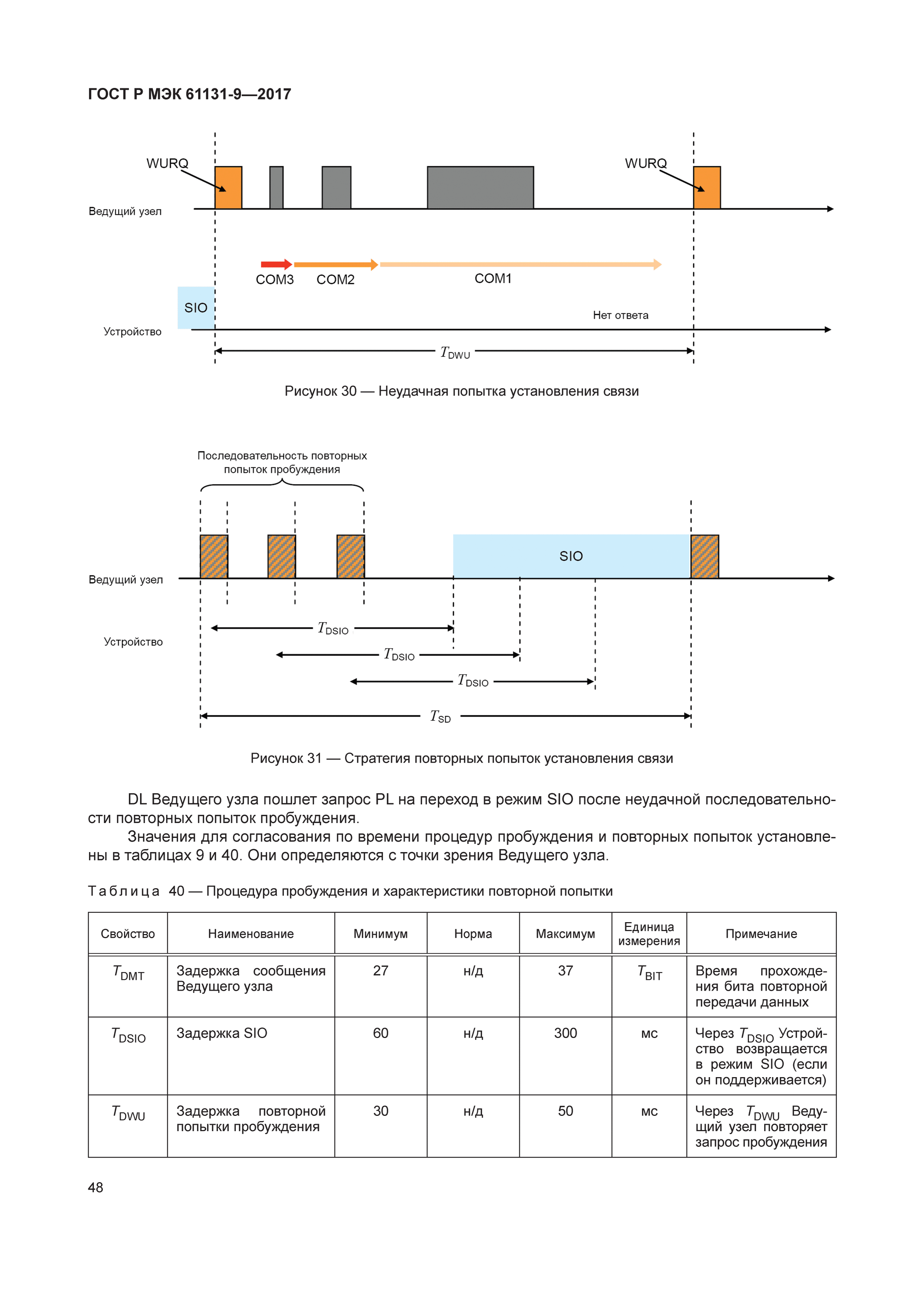 ГОСТ Р МЭК 61131-9—2017

WURQ

WURQ

Ведущий узел

COM3 COM2 COM1

SIO

Нет ответа

Устройство

$T_{DWU}$

Рисунок 30 — Неудачная попытка установления связи

Последовательность повторных попыток пробуждения

SIO

Ведущий узел

Устройство

$T_{DSIO}$

$T_{DSIO}$

$T_{DSIO}$

$T_{SD}$

Рисунок 31 — Стратегия повторных попыток установления связи

DL Ведущего узла пошлет запрос PL на переход в режим SIO после неудачной последовательности повторных попыток пробуждения.

Значения для согласования по времени процедур пробуждения и повторных попыток установлены в таблицах 9 и 40. Они определяются с точки зрения Ведущего узла.

Таблица 40 — Процедура пробуждения и характеристики повторной попытки

| Свойство | Наименование | Минимум | Норма | Максимум | Единица измерения | Примечание |
|---|---|---|---|---|---|---|
| $T_{DMT}$ | Задержка сообщения Ведущего узла | 27 | н/д | 37 | $T_{BIT}$ | Время прохождения бита повторной передачи данных |
| $T_{DSIO}$ | Задержка SIO | 60 | н/д | 300 | мс | Через $T_{DSIO}$ Устройство возвращается в режим SIO (если он поддерживается) |
| $T_{DWU}$ | Задержка повторной попытки пробуждения | 30 | н/д | 50 | мс | Через $T_{DWU}$ Ведущий узел повторяет запрос пробуждения |

48