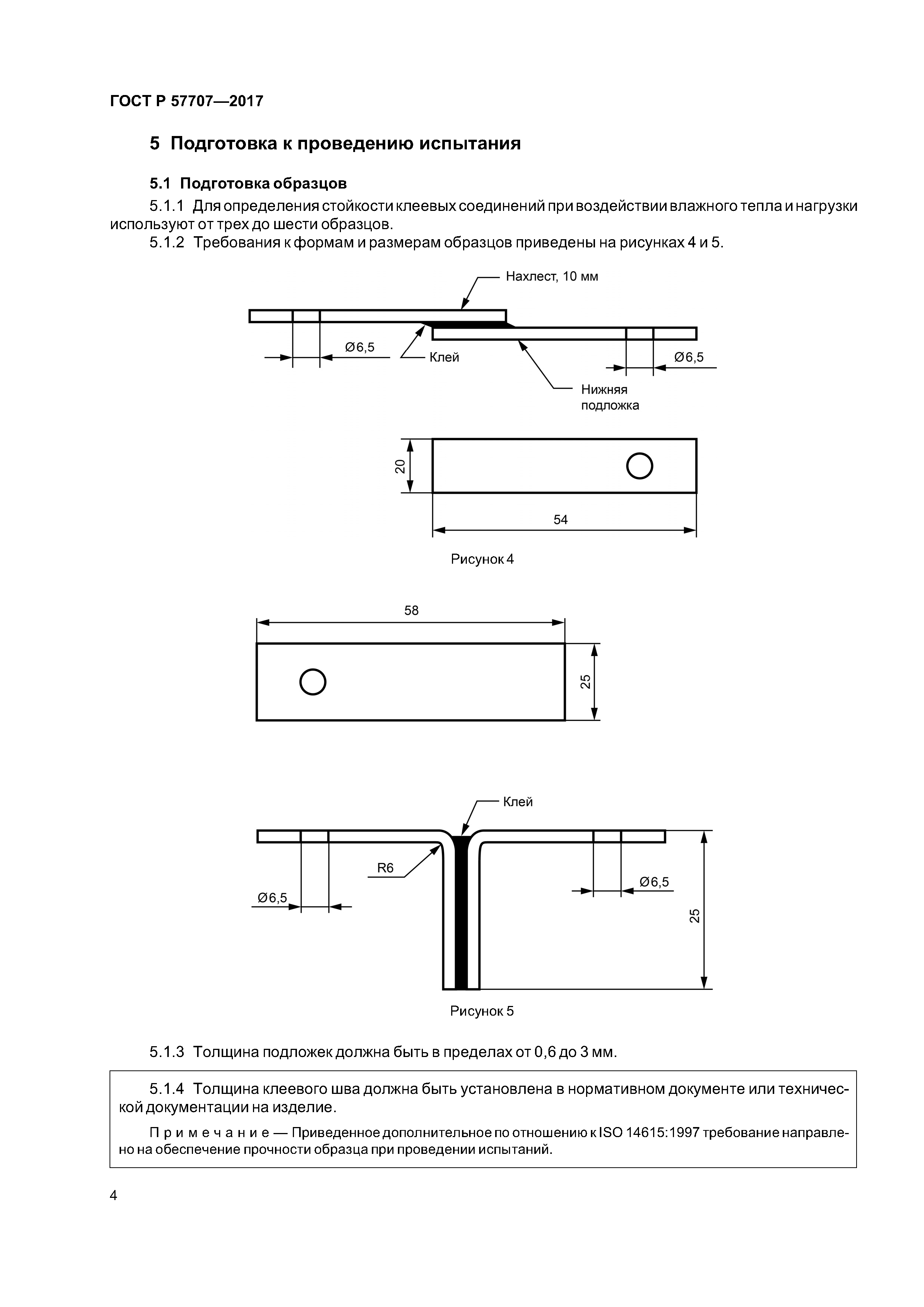 ГОСТ Р 57707—2017

5 Подготовка к проведению испытания

5.1 Подготовка образцов

5.1.1 Для определения стойкости клеевых соединений при воздействии влажного тепла и нагрузки используют от трех до шести образцов.

5.1.2 Требования к формам и размерам образцов приведены на рисунках 4 и 5.

Нахлест, 10 мм

Ø6,5

Клей

Ø6,5

Нижняя подложка

20

54

Рисунок 4

58

25

Клей

R6

Ø6,5

Ø6,5

25

Рисунок 5

5.1.3 Толщина подложек должна быть в пределах от 0,6 до 3 мм.

5.1.4 Толщина клеевого шва должна быть установлена в нормативном документе или технической документации на изделие.

Примечание — Приведенное дополнительное по отношению к ISO 14615:1997 требование направлено на обеспечение прочности образца при проведении испытаний.

4