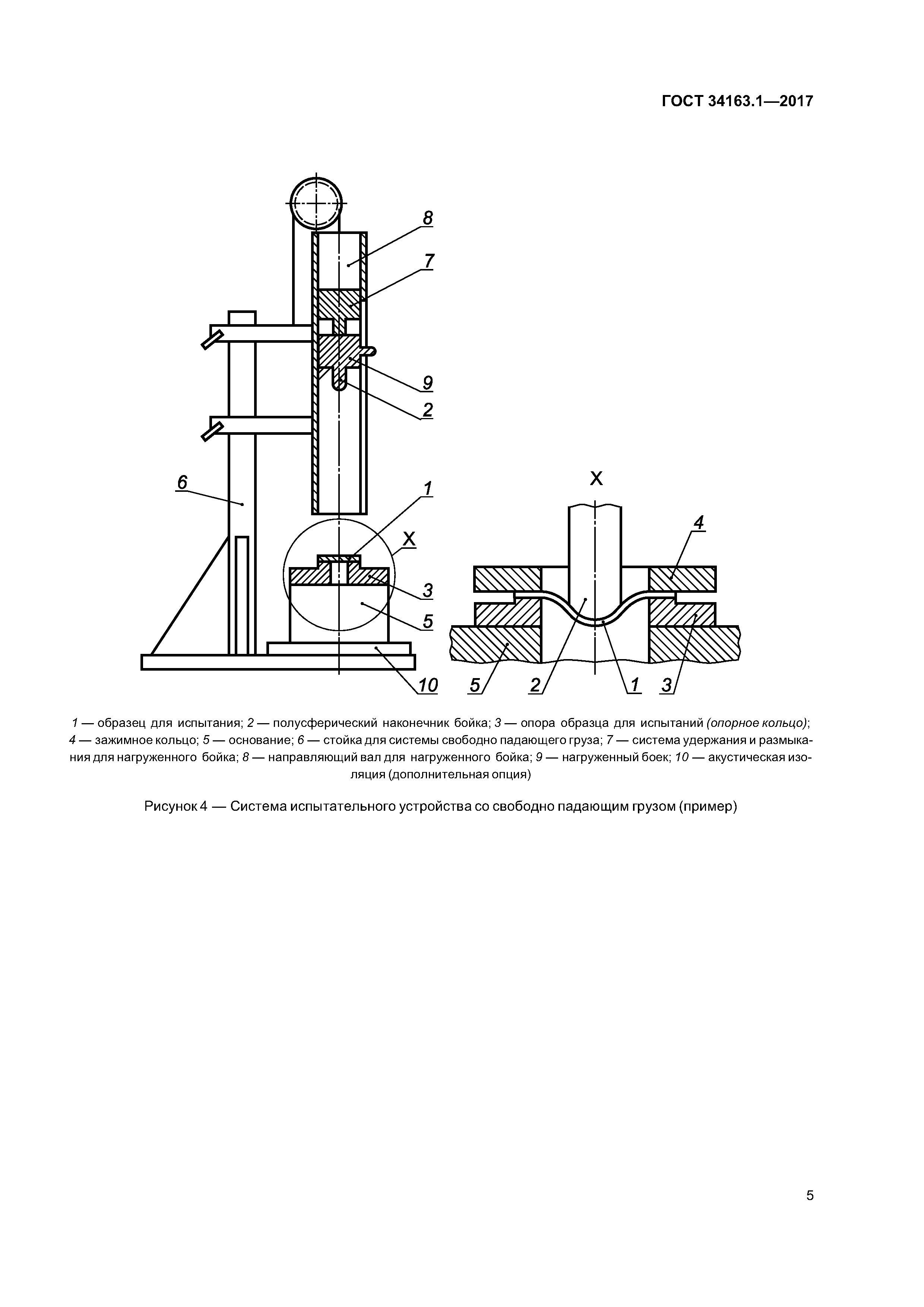 ГОСТ 34163.1—2017

8
7
9
2
6
1
X
3
5
10

X
4
5
2
1
3

1 — образец для испытания; 2 — полусферический наконечник бойка; 3 — опора образца для испытаний (опорное кольцо); 4 — зажимное кольцо; 5 — основание; 6 — стойка для системы свободно падающего груза; 7 — система удержания и размыкания для нагруженного бойка; 8 — направляющий вал для нагруженного бойка; 9 — нагруженный боек; 10 — акустическая изоляция (дополнительная опция)

Рисунок 4 — Система испытательного устройства со свободно падающим грузом (пример)

5